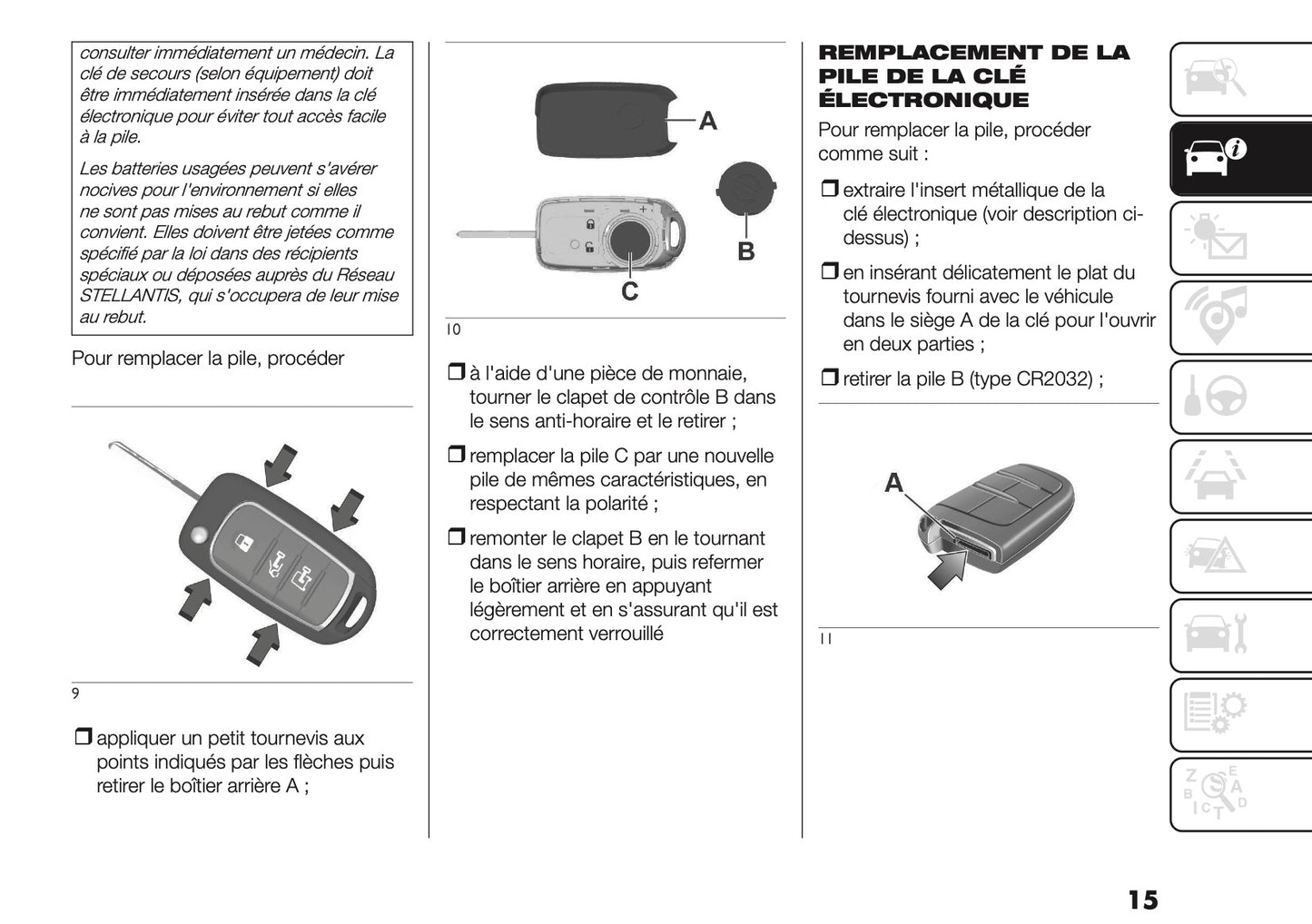 consulter immédiatement un médecin. La clé de secours (selon équipement) doit être immédiatement insérée dans la clé électronique pour éviter tout accès facile à la pile.

Les batteries usagées peuvent s'avérer nocives pour l'environnement si elles ne sont pas mises au rebut comme il convient. Elles doivent être jetées comme spécifié par la loi dans des récipients spéciaux ou déposées auprès du Réseau STELLANTIS, qui s'occupera de leur mise au rebut.

Pour remplacer la pile, procéder

9

❒ appliquer un petit tournevis aux points indiqués par les flèches puis retirer le boîtier arrière A ;

A

B

C

10

❒ à l'aide d'une pièce de monnaie, tourner le clapet de contrôle B dans le sens anti-horaire et le retirer ;

❒ remplacer la pile C par une nouvelle pile de mêmes caractéristiques, en respectant la polarité ;

❒ remonter le clapet B en le tournant dans le sens horaire, puis refermer le boîtier arrière en appuyant légèrement et en s'assurant qu'il est correctement verrouillé

REMPLACEMENT DE LA PILE DE LA CLÉ ÉLECTRONIQUE

Pour remplacer la pile, procéder comme suit :

❒ extraire l'insert métallique de la clé électronique (voir description ci-dessus) ;

❒ en insérant délicatement le plat du tournevis fourni avec le véhicule dans le siège A de la clé pour l'ouvrir en deux parties ;

❒ retirer la pile B (type CR2032) ;

A

11

15