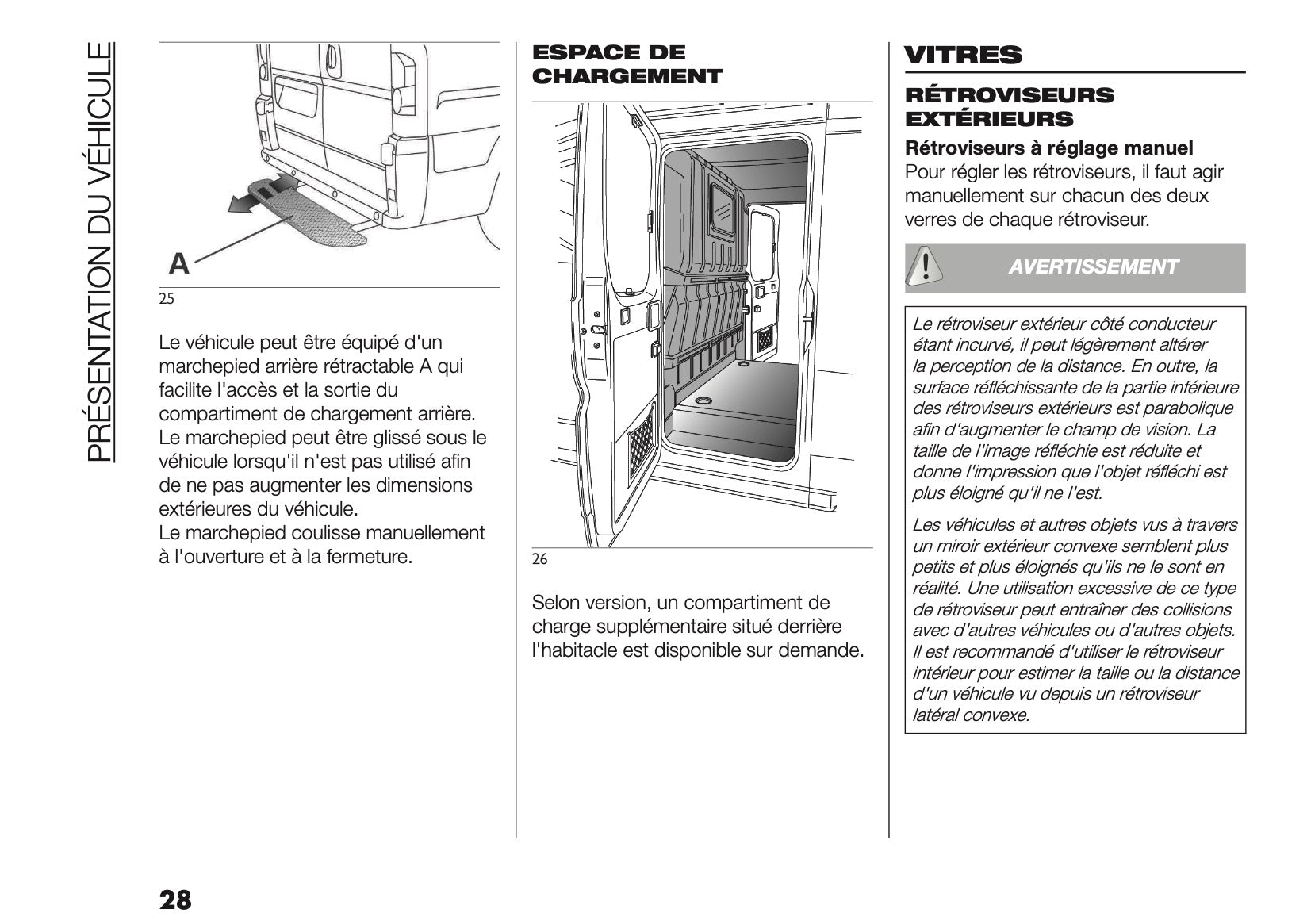 PRÉSENTATION DU VÉHICULE

A

25

Le véhicule peut être équipé d'un marchepied arrière rétractable A qui facilite l'accès et la sortie du compartiment de chargement arrière. Le marchepied peut être glissé sous le véhicule lorsqu'il n'est pas utilisé afin de ne pas augmenter les dimensions extérieures du véhicule.
Le marchepied coulisse manuellement à l'ouverture et à la fermeture.

ESPACE DE CHARGEMENT

26

Selon version, un compartiment de charge supplémentaire situé derrière l'habitacle est disponible sur demande.

VITRES

RÉTROVISEURS EXTÉRIEURS

Rétroviseurs à réglage manuel
Pour régler les rétroviseurs, il faut agir manuellement sur chacun des deux verres de chaque rétroviseur.

AVERTISSEMENT

Le rétroviseur extérieur côté conducteur étant incurvé, il peut légèrement altérer la perception de la distance. En outre, la surface réfléchissante de la partie inférieure des rétroviseurs extérieurs est parabolique afin d'augmenter le champ de vision. La taille de l'image réfléchie est réduite et donne l'impression que l'objet réfléchi est plus éloigné qu'il ne l'est.

Les véhicules et autres objets vus à travers un miroir extérieur convexe semblent plus petits et plus éloignés qu'ils ne le sont en réalité. Une utilisation excessive de ce type de rétroviseur peut entraîner des collisions avec d'autres véhicules ou d'autres objets. Il est recommandé d'utiliser le rétroviseur intérieur pour estimer la taille ou la distance d'un véhicule vu depuis un rétroviseur latéral convexe.

28