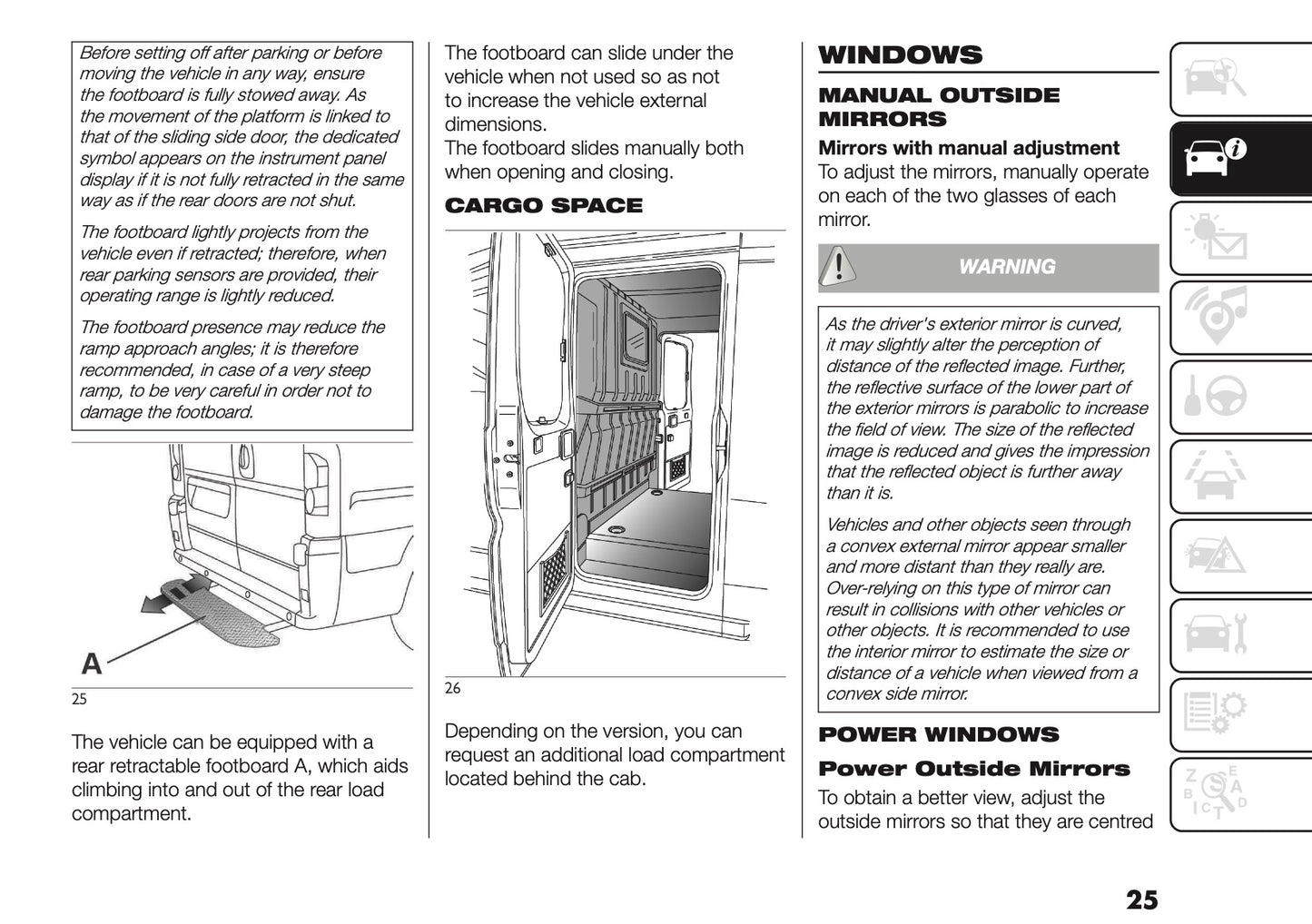 Before setting off after parking or before moving the vehicle in any way, ensure the footboard is fully stowed away. As the movement of the platform is linked to that of the sliding side door, the dedicated symbol appears on the instrument panel display if it is not fully retracted in the same way as if the rear doors are not shut.

The footboard lightly projects from the vehicle even if retracted; therefore, when rear parking sensors are provided, their operating range is lightly reduced.

The footboard presence may reduce the ramp approach angles; it is therefore recommended, in case of a very steep ramp, to be very careful in order not to damage the footboard.

A

25

The vehicle can be equipped with a rear retractable footboard A, which aids climbing into and out of the rear load compartment.

The footboard can slide under the vehicle when not used so as not to increase the vehicle external dimensions.
The footboard slides manually both when opening and closing.

CARGO SPACE

26

Depending on the version, you can request an additional load compartment located behind the cab.

WINDOWS

MANUAL OUTSIDE MIRRORS

Mirrors with manual adjustment
To adjust the mirrors, manually operate on each of the two glasses of each mirror.

WARNING

As the driver's exterior mirror is curved, it may slightly alter the perception of distance of the reflected image. Further, the reflective surface of the lower part of the exterior mirrors is parabolic to increase the field of view. The size of the reflected image is reduced and gives the impression that the reflected object is further away than it is.

Vehicles and other objects seen through a convex external mirror appear smaller and more distant than they really are. Over-relying on this type of mirror can result in collisions with other vehicles or other objects. It is recommended to use the interior mirror to estimate the size or distance of a vehicle when viewed from a convex side mirror.

POWER WINDOWS

Power Outside Mirrors

To obtain a better view, adjust the outside mirrors so that they are centred

25