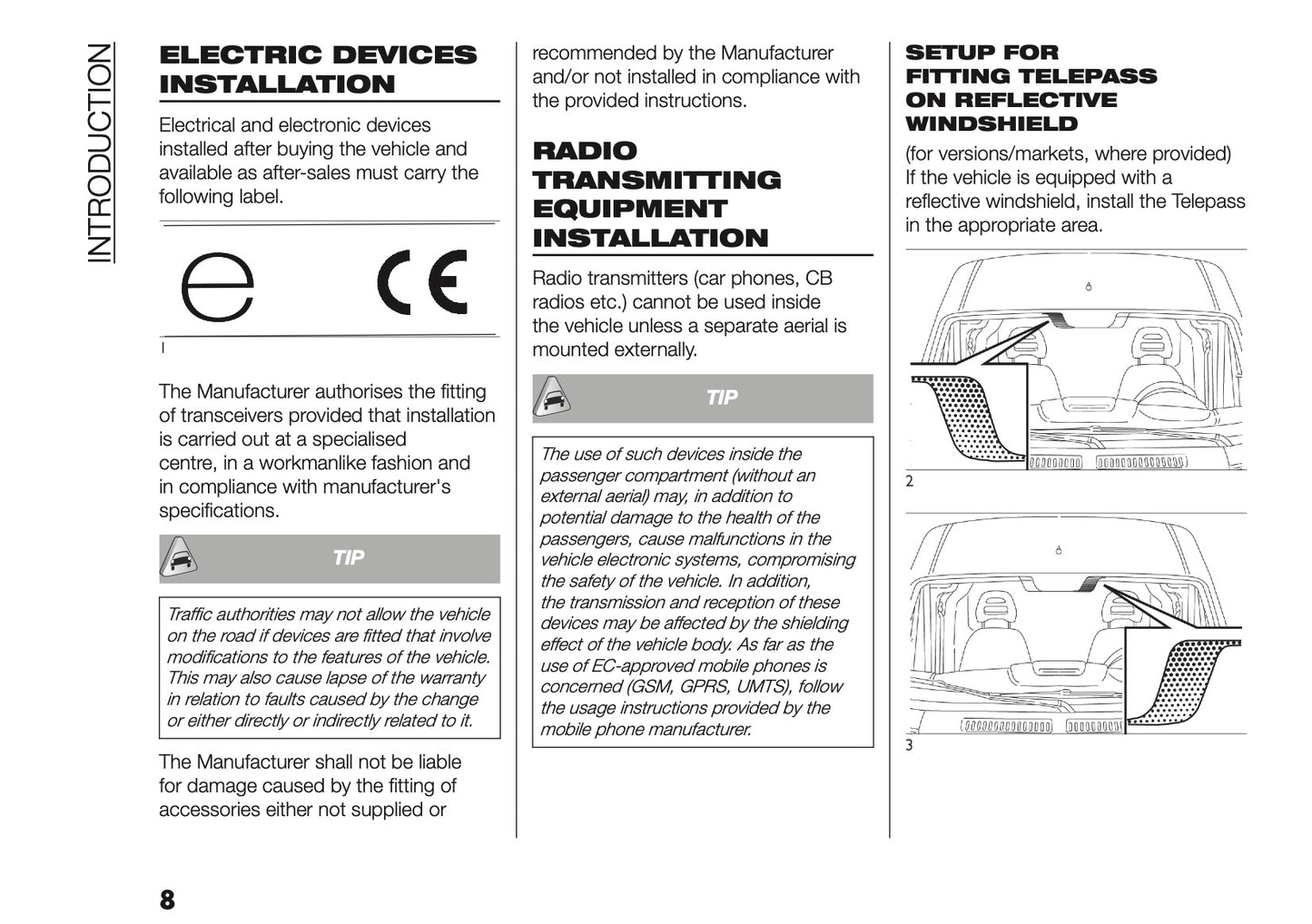 INTRODUCTION

ELECTRIC DEVICES INSTALLATION

Electrical and electronic devices installed after buying the vehicle and available as after-sales must carry the following label.

e CE

1

The Manufacturer authorises the fitting of transceivers provided that installation is carried out at a specialised centre, in a workmanlike fashion and in compliance with manufacturer's specifications.

TIP

Traffic authorities may not allow the vehicle on the road if devices are fitted that involve modifications to the features of the vehicle. This may also cause lapse of the warranty in relation to faults caused by the change or either directly or indirectly related to it.

The Manufacturer shall not be liable for damage caused by the fitting of accessories either not supplied or recommended by the Manufacturer and/or not installed in compliance with the provided instructions.

RADIO TRANSMITTING EQUIPMENT INSTALLATION

Radio transmitters (car phones, CB radios etc.) cannot be used inside the vehicle unless a separate aerial is mounted externally.

TIP

The use of such devices inside the passenger compartment (without an external aerial) may, in addition to potential damage to the health of the passengers, cause malfunctions in the vehicle electronic systems, compromising the safety of the vehicle. In addition, the transmission and reception of these devices may be affected by the shielding effect of the vehicle body. As far as the use of EC-approved mobile phones is concerned (GSM, GPRS, UMTS), follow the usage instructions provided by the mobile phone manufacturer.

SETUP FOR FITTING TELEPASS ON REFLECTIVE WINDSHIELD

(for versions/markets, where provided) If the vehicle is equipped with a reflective windshield, install the Telepass in the appropriate area.

2

3

8