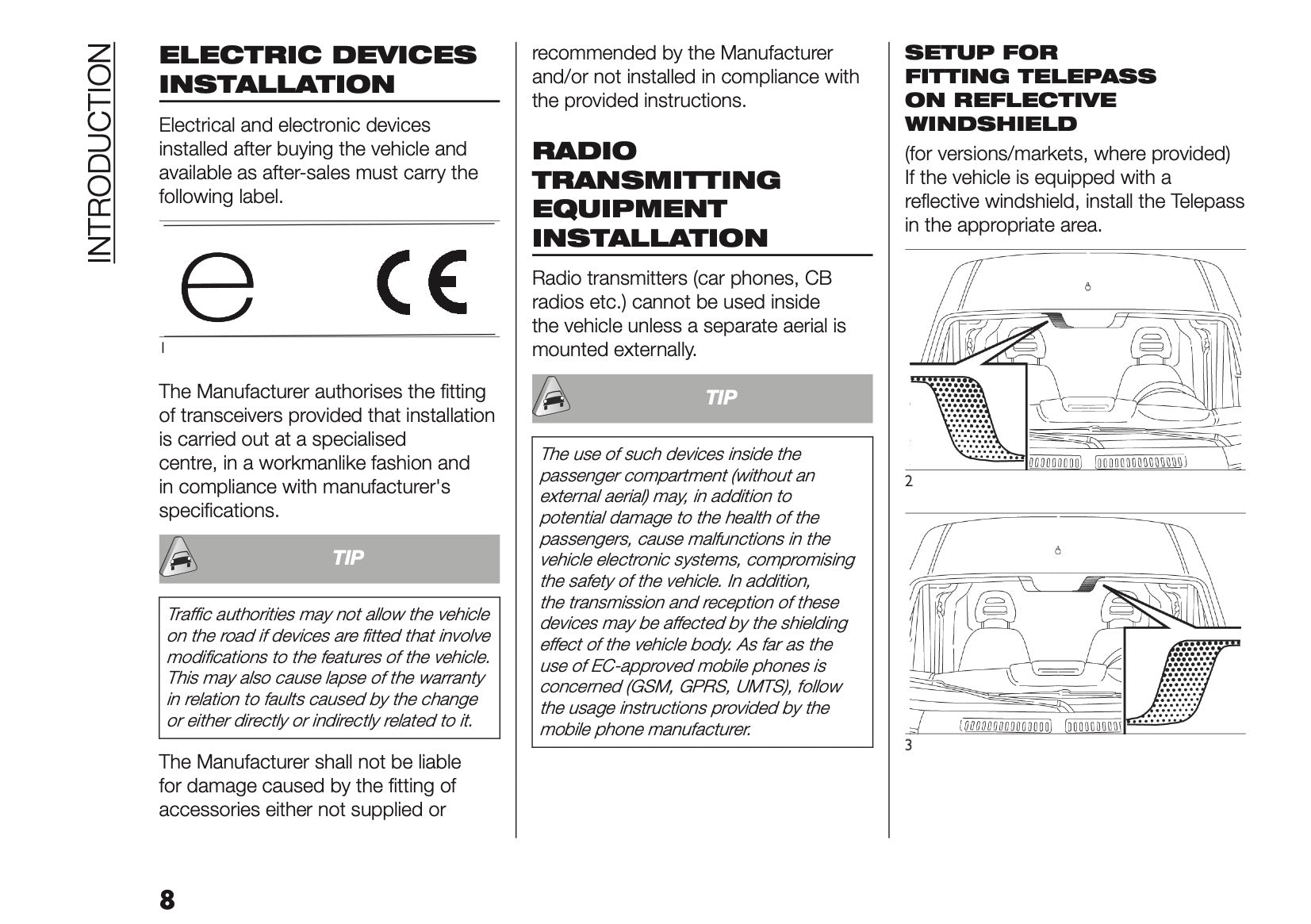 INTRODUCTION

ELECTRIC DEVICES INSTALLATION

Electrical and electronic devices installed after buying the vehicle and available as after-sales must carry the following label.

e CE

1

The Manufacturer authorises the fitting of transceivers provided that installation is carried out at a specialised centre, in a workmanlike fashion and in compliance with manufacturer's specifications.

TIP

Traffic authorities may not allow the vehicle on the road if devices are fitted that involve modifications to the features of the vehicle. This may also cause lapse of the warranty in relation to faults caused by the change or either directly or indirectly related to it.

The Manufacturer shall not be liable for damage caused by the fitting of accessories either not supplied or recommended by the Manufacturer and/or not installed in compliance with the provided instructions.

RADIO TRANSMITTING EQUIPMENT INSTALLATION

Radio transmitters (car phones, CB radios etc.) cannot be used inside the vehicle unless a separate aerial is mounted externally.

TIP

The use of such devices inside the passenger compartment (without an external aerial) may, in addition to potential damage to the health of the passengers, cause malfunctions in the vehicle electronic systems, compromising the safety of the vehicle. In addition, the transmission and reception of these devices may be affected by the shielding effect of the vehicle body. As far as the use of EC-approved mobile phones is concerned (GSM, GPRS, UMTS), follow the usage instructions provided by the mobile phone manufacturer.

SETUP FOR FITTING TELEPASS ON REFLECTIVE WINDSHIELD

(for versions/markets, where provided)
If the vehicle is equipped with a reflective windshield, install the Telepass in the appropriate area.

2

3

8