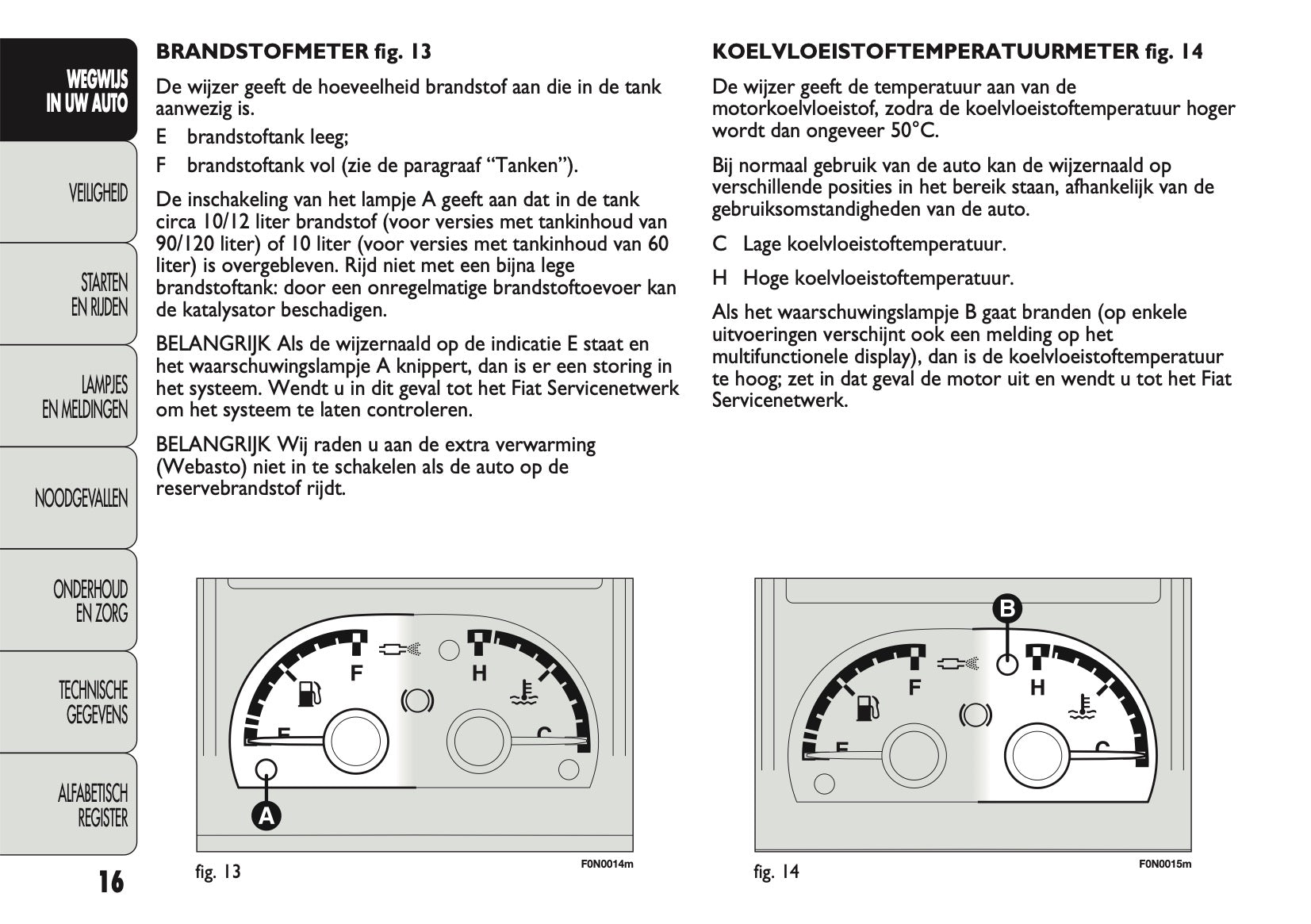 WEGWIJS IN UW AUTO

VEILIGHEID

STARTEN EN RIJDEN

LAMPJES EN MELDINGEN

NOODGEVALLEN

ONDERHOUD EN ZORG

TECHNISCHE GEGEVENS

ALFABETISCH REGISTER

16

BRANDSTOFMETER fig. 13

De wijzer geeft de hoeveelheid brandstof aan die in de tank aanwezig is.

E brandstoftank leeg;

F brandstoftank vol (zie de paragraaf “Tanken”).

De inschakeling van het lampje A geeft aan dat in de tank circa 10/12 liter brandstof (voor versies met tankinhoud van 90/120 liter) of 10 liter (voor versies met tankinhoud van 60 liter) is overgebleven. Rijd niet met een bijna lege brandstoftank: door een onregelmatige brandstoftoevoer kan de katalysator beschadigen.

BELANGRIJK Als de wijzernaald op de indicatie E staat en het waarschuwingslampje A knippert, dan is er een storing in het systeem. Wendt u in dit geval tot het Fiat Servicenetwerk om het systeem te laten controleren.

BELANGRIJK Wij raden u aan de extra verwarming (Webasto) niet in te schakelen als de auto op de reservebrandstof rijdt.

F H E C A

fig. 13 F0N0014m

KOELVLOEISTOFTEMPERATUURMETER fig. 14

De wijzer geeft de temperatuur aan van de motorkoelvloeistof, zodra de koelvloeistoftemperatuur hoger wordt dan ongeveer 50°C.

Bij normaal gebruik van de auto kan de wijzernaald op verschillende posities in het bereik staan, afhankelijk van de gebruiksomstandigheden van de auto.

C Lage koelvloeistoftemperatuur.

H Hoge koelvloeistoftemperatuur.

Als het waarschuwingslampje B gaat branden (op enkele uitvoeringen verschijnt ook een melding op het multifunctionele display), dan is de koelvloeistoftemperatuur te hoog; zet in dat geval de motor uit en wendt u tot het Fiat Servicenetwerk.

B F H E C

fig. 14 F0N0015m