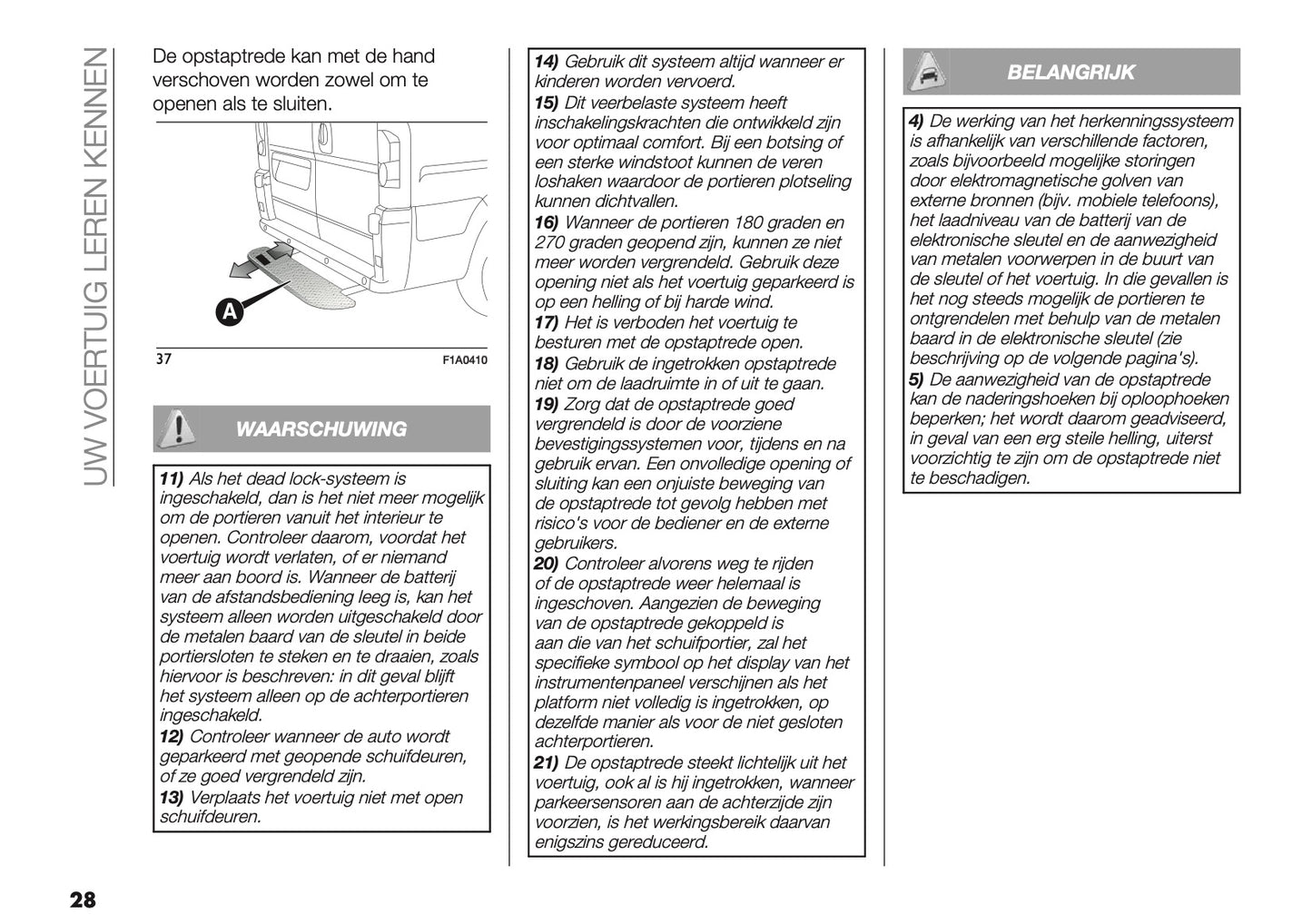 UW VOERTUIG LEREN KENNEN

De opstaptrede kan met de hand verschoven worden zowel om te openen als te sluiten.

A

37

F1A0410

WAARSCHUWING

11) Als het dead lock-systeem is ingeschakeld, dan is het niet meer mogelijk om de portieren vanuit het interieur te openen. Controleer daarom, voordat het voertuig wordt verlaten, of er niemand meer aan boord is. Wanneer de batterij van de afstandsbediening leeg is, kan het systeem alleen worden uitgeschakeld door de metalen baard van de sleutel in beide portiersloten te steken en te draaien, zoals hiervoor is beschreven: in dit geval blijft het systeem alleen op de achterportieren ingeschakeld.
12) Controleer wanneer de auto wordt geparkeerd met geopende schuifdeuren, of ze goed vergrendeld zijn.
13) Verplaats het voertuig niet met open schuifdeuren.

14) Gebruik dit systeem altijd wanneer er kinderen worden vervoerd.
15) Dit veerbelaste systeem heeft inschakelingskrachten die ontwikkeld zijn voor optimaal comfort. Bij een botsing of een sterke windstoot kunnen de veren loshaken waardoor de portieren plotseling kunnen dichtvallen.
16) Wanneer de portieren 180 graden en 270 graden geopend zijn, kunnen ze niet meer worden vergrendeld. Gebruik deze opening niet als het voertuig geparkeerd is op een helling of bij harde wind.
17) Het is verboden het voertuig te besturen met de opstaptrede open.
18) Gebruik de ingetrokken opstaptrede niet om de laadruimte in of uit te gaan.
19) Zorg dat de opstaptrede goed vergrendeld is door de voorziene bevestigingssystemen voor, tijdens en na gebruik ervan. Een onvolledige opening of sluiting kan een onjuiste beweging van de opstaptrede tot gevolg hebben met risico's voor de bediener en de externe gebruikers.
20) Controleer alvorens weg te rijden of de opstaptrede weer helemaal is ingeschoven. Aangezien de beweging van de opstaptrede gekoppeld is aan die van het schuifportier, zal het specifieke symbool op het display van het instrumentenpaneel verschijnen als het platform niet volledig is ingetrokken, op dezelfde manier als voor de niet gesloten achterportieren.
21) De opstaptrede steekt lichtelijk uit het voertuig, ook al is hij ingetrokken, wanneer parkeersensoren aan de achterzijde zijn voorzien, is het werkingsbereik daarvan enigszins gereduceerd.

BELANGRIJK

4) De werking van het herkenningssysteem is afhankelijk van verschillende factoren, zoals bijvoorbeeld mogelijke storingen door elektromagnetische golven van externe bronnen (bijv. mobiele telefoons), het laadniveau van de batterij van de elektronische sleutel en de aanwezigheid van metalen voorwerpen in de buurt van de sleutel of het voertuig. In die gevallen is het nog steeds mogelijk de portieren te ontgrendelen met behulp van de metalen baard in de elektronische sleutel (zie beschrijving op de volgende pagina's).
5) De aanwezigheid van de opstaptrede kan de naderingshoeken bij oploophoeken beperken; het wordt daarom geadviseerd, in geval van een erg steile helling, uiterst voorzichtig te zijn om de opstaptrede niet te beschadigen.

28