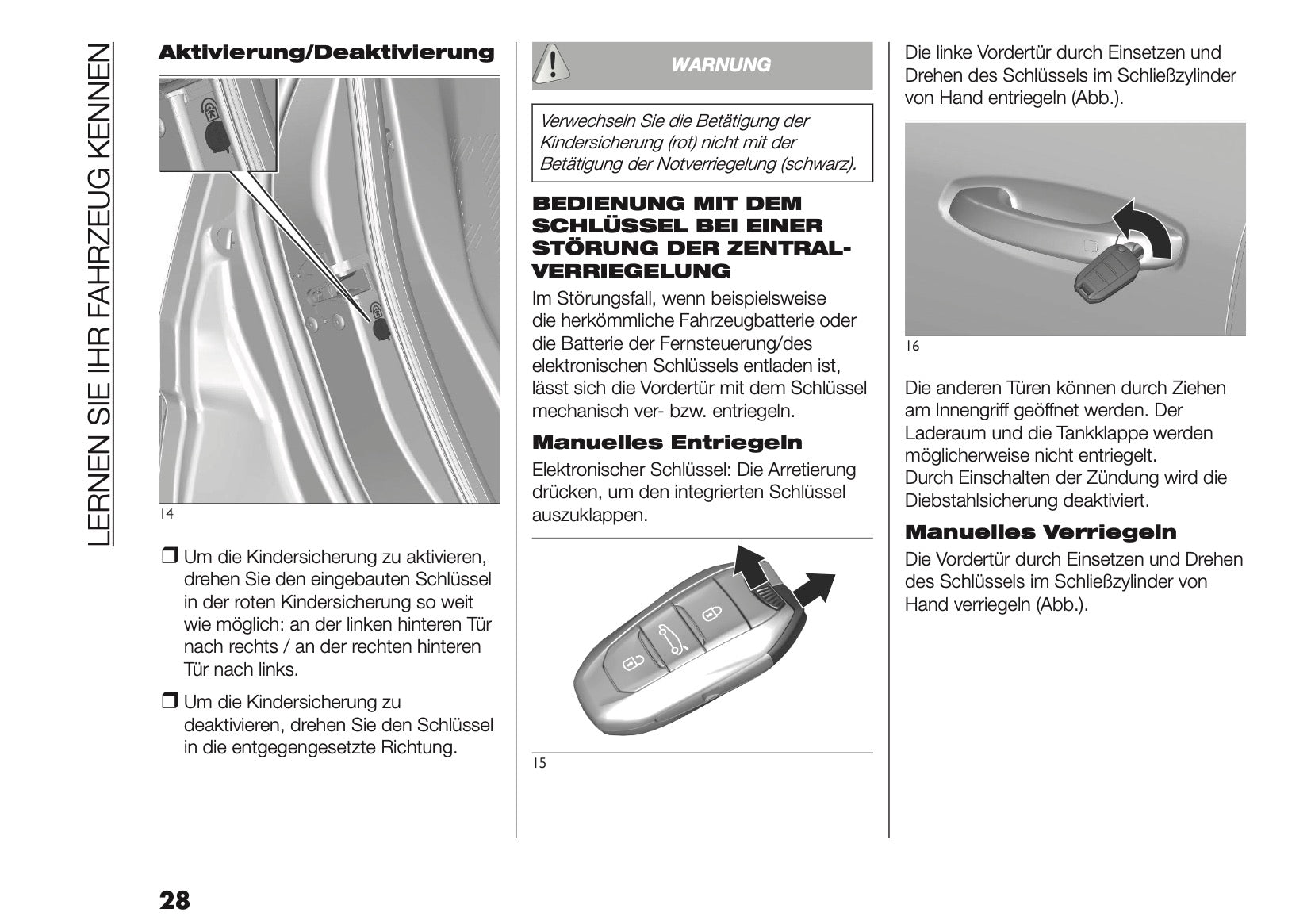 LERNEN SIE IHR FAHRZEUG KENNEN

Aktivierung/Deaktivierung

14

❒ Um die Kindersicherung zu aktivieren, drehen Sie den eingebauten Schlüssel in der roten Kindersicherung so weit wie möglich: an der linken hinteren Tür nach rechts / an der rechten hinteren Tür nach links.

❒ Um die Kindersicherung zu deaktivieren, drehen Sie den Schlüssel in die entgegengesetzte Richtung.

WARNUNG

Verwechseln Sie die Betätigung der Kindersicherung (rot) nicht mit der Betätigung der Notverriegelung (schwarz).

BEDIENUNG MIT DEM SCHLÜSSEL BEI EINER STÖRUNG DER ZENTRALVERRIEGELUNG

Im Störungsfall, wenn beispielsweise die herkömmliche Fahrzeugbatterie oder die Batterie der Fernsteuerung/des elektronischen Schlüssels entladen ist, lässt sich die Vordertür mit dem Schlüssel mechanisch ver- bzw. entriegeln.

Manuelles Entriegeln

Elektronischer Schlüssel: Die Arretierung drücken, um den integrierten Schlüssel auszuklappen.

15

Die linke Vordertür durch Einsetzen und Drehen des Schlüssels im Schließzylinder von Hand entriegeln (Abb.).

16

Die anderen Türen können durch Ziehen am Innengriff geöffnet werden. Der Laderaum und die Tankklappe werden möglicherweise nicht entriegelt.
Durch Einschalten der Zündung wird die Diebstahlsicherung deaktiviert.

Manuelles Verriegeln

Die Vordertür durch Einsetzen und Drehen des Schlüssels im Schließzylinder von Hand verriegeln (Abb.).

28