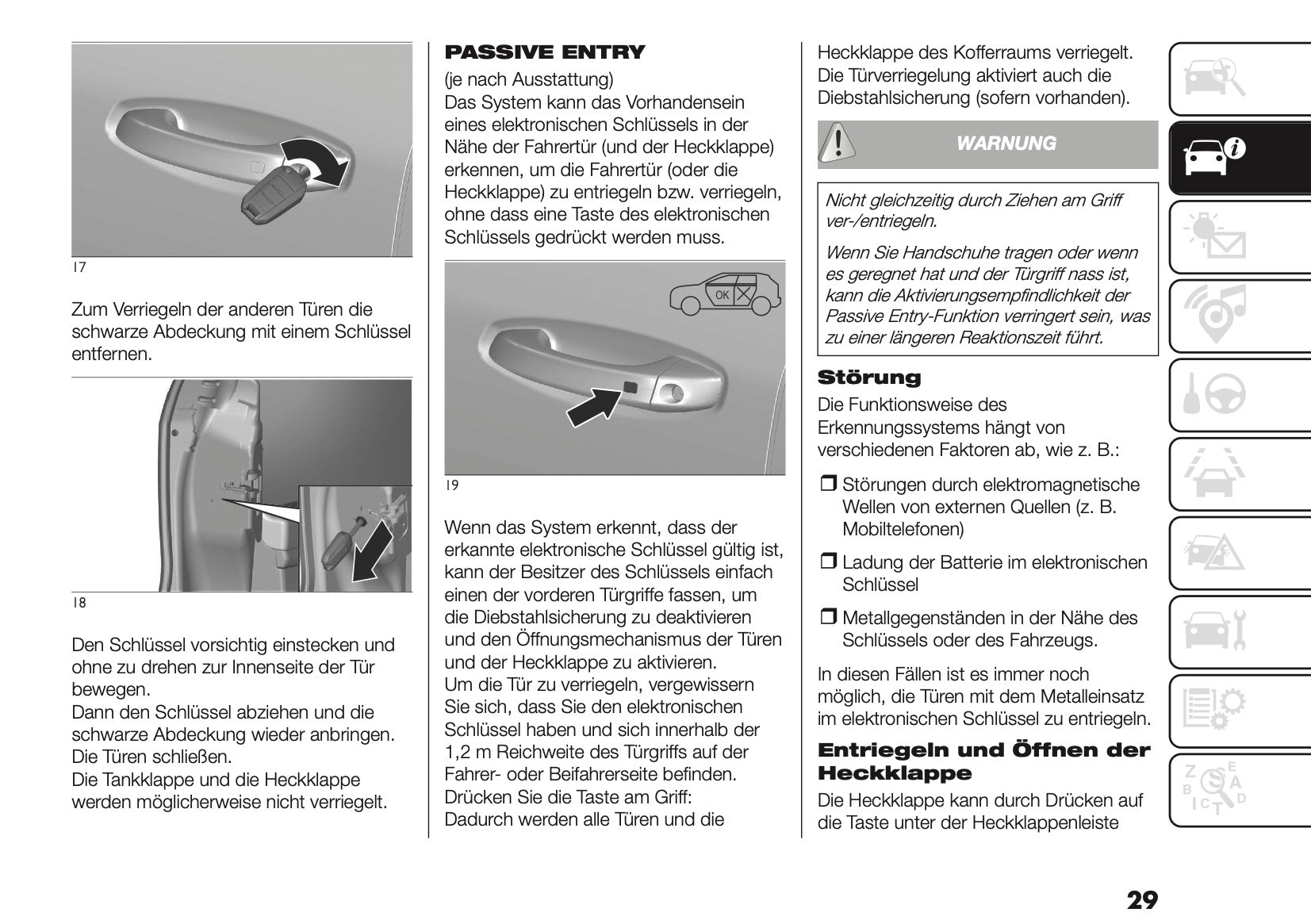 17

Zum Verriegeln der anderen Türen die schwarze Abdeckung mit einem Schlüssel entfernen.

18

Den Schlüssel vorsichtig einstecken und ohne zu drehen zur Innenseite der Tür bewegen.
Dann den Schlüssel abziehen und die schwarze Abdeckung wieder anbringen.
Die Türen schließen.
Die Tankklappe und die Heckklappe werden möglicherweise nicht verriegelt.

PASSIVE ENTRY

(je nach Ausstattung)
Das System kann das Vorhandensein eines elektronischen Schlüssels in der Nähe der Fahrertür (und der Heckklappe) erkennen, um die Fahrertür (oder die Heckklappe) zu entriegeln bzw. verriegeln, ohne dass eine Taste des elektronischen Schlüssels gedrückt werden muss.

OK

19

Wenn das System erkennt, dass der erkannte elektronische Schlüssel gültig ist, kann der Besitzer des Schlüssels einfach einen der vorderen Türgriffe fassen, um die Diebstahlsicherung zu deaktivieren und den Öffnungsmechanismus der Türen und der Heckklappe zu aktivieren.
Um die Tür zu verriegeln, vergewissern Sie sich, dass Sie den elektronischen Schlüssel haben und sich innerhalb der 1,2 m Reichweite des Türgriffs auf der Fahrer- oder Beifahrerseite befinden.
Drücken Sie die Taste am Griff:
Dadurch werden alle Türen und die Heckklappe des Kofferraums verriegelt.
Die Türverriegelung aktiviert auch die Diebstahlsicherung (sofern vorhanden).

WARNUNG

Nicht gleichzeitig durch Ziehen am Griff ver-/entriegeln.

Wenn Sie Handschuhe tragen oder wenn es geregnet hat und der Türgriff nass ist, kann die Aktivierungsempfindlichkeit der Passive Entry-Funktion verringert sein, was zu einer längeren Reaktionszeit führt.

Störung

Die Funktionsweise des Erkennungssystems hängt von verschiedenen Faktoren ab, wie z. B.:

❒ Störungen durch elektromagnetische Wellen von externen Quellen (z. B. Mobiltelefonen)

❒ Ladung der Batterie im elektronischen Schlüssel

❒ Metallgegenständen in der Nähe des Schlüssels oder des Fahrzeugs.

In diesen Fällen ist es immer noch möglich, die Türen mit dem Metalleinsatz im elektronischen Schlüssel zu entriegeln.

Entriegeln und Öffnen der Heckklappe

Die Heckklappe kann durch Drücken auf die Taste unter der Heckklappenleiste

29