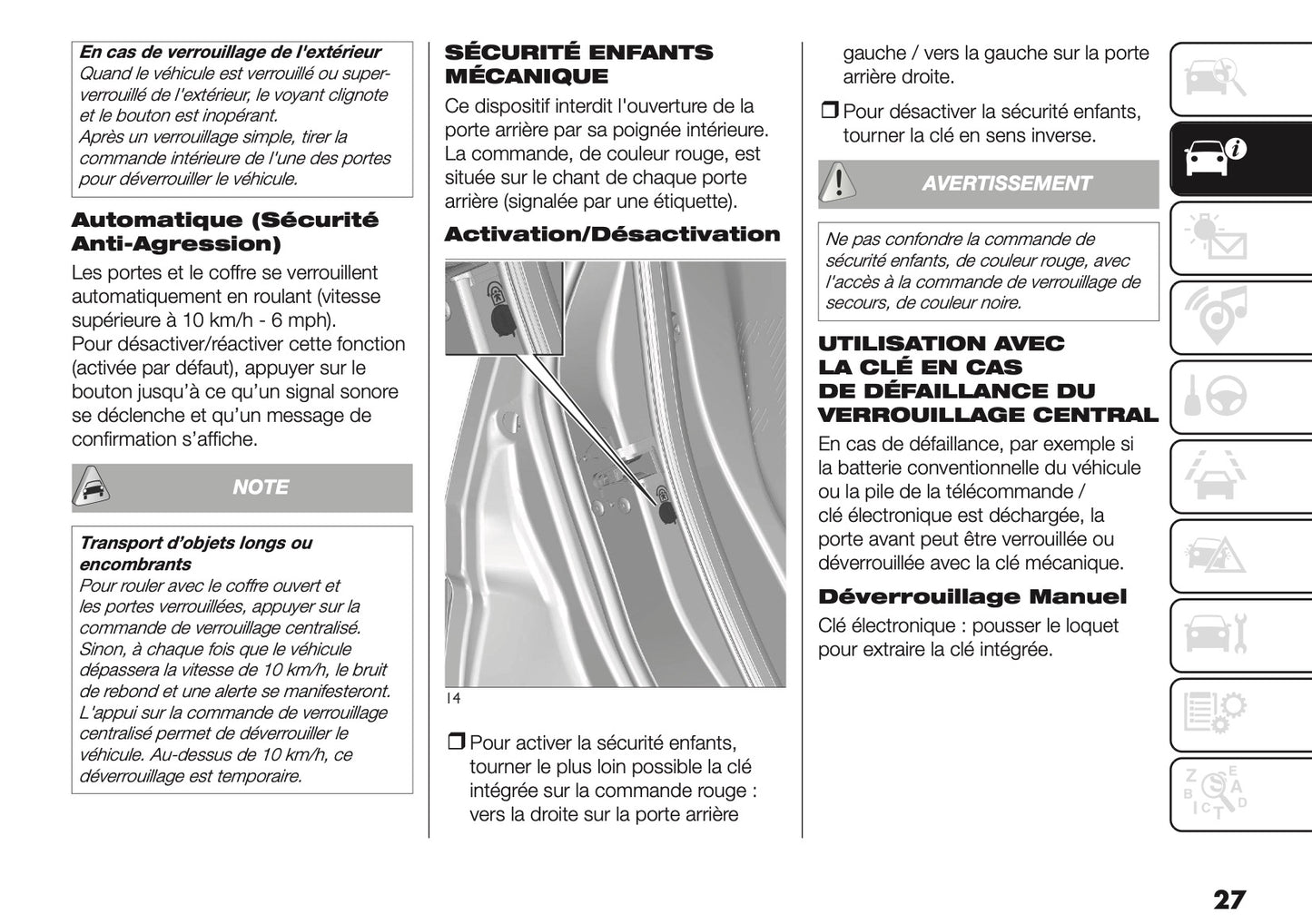 En cas de verrouillage de l'extérieur
Quand le véhicule est verrouillé ou superverrouillé de l'extérieur, le voyant clignote et le bouton est inopérant.
Après un verrouillage simple, tirer la commande intérieure de l'une des portes pour déverrouiller le véhicule.

Automatique (Sécurité Anti-Agression)

Les portes et le coffre se verrouillent automatiquement en roulant (vitesse supérieure à 10 km/h - 6 mph).
Pour désactiver/réactiver cette fonction (activée par défaut), appuyer sur le bouton jusqu'à ce qu'un signal sonore se déclenche et qu'un message de confirmation s'affiche.

NOTE

Transport d'objets longs ou encombrants
Pour rouler avec le coffre ouvert et les portes verrouillées, appuyer sur la commande de verrouillage centralisé. Sinon, à chaque fois que le véhicule dépassera la vitesse de 10 km/h, le bruit de rebond et une alerte se manifesteront. L'appui sur la commande de verrouillage centralisé permet de déverrouiller le véhicule. Au-dessus de 10 km/h, ce déverrouillage est temporaire.

SÉCURITÉ ENFANTS MÉCANIQUE

Ce dispositif interdit l'ouverture de la porte arrière par sa poignée intérieure. La commande, de couleur rouge, est située sur le chant de chaque porte arrière (signalée par une étiquette).

Activation/Désactivation

14

❒ Pour activer la sécurité enfants, tourner le plus loin possible la clé intégrée sur la commande rouge : vers la droite sur la porte arrière gauche / vers la gauche sur la porte arrière droite.

❒ Pour désactiver la sécurité enfants, tourner la clé en sens inverse.

AVERTISSEMENT

Ne pas confondre la commande de sécurité enfants, de couleur rouge, avec l'accès à la commande de verrouillage de secours, de couleur noire.

UTILISATION AVEC LA CLÉ EN CAS DE DÉFAILLANCE DU VERROUILLAGE CENTRAL

En cas de défaillance, par exemple si la batterie conventionnelle du véhicule ou la pile de la télécommande / clé électronique est déchargée, la porte avant peut être verrouillée ou déverrouillée avec la clé mécanique.

Déverrouillage Manuel

Clé électronique : pousser le loquet pour extraire la clé intégrée.

27