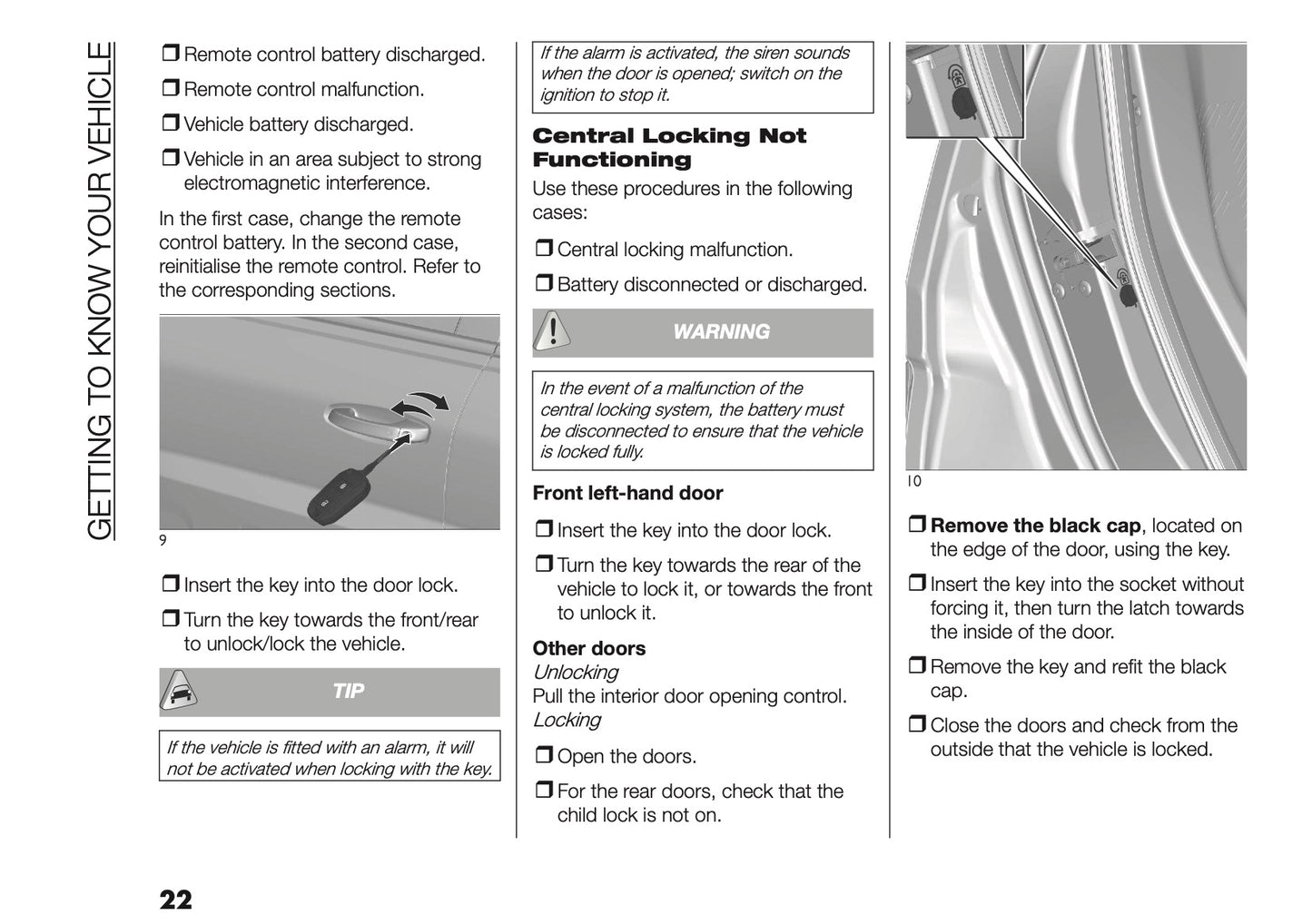 GETTING TO KNOW YOUR VEHICLE

❒ Remote control battery discharged.

❒ Remote control malfunction.

❒ Vehicle battery discharged.

❒ Vehicle in an area subject to strong electromagnetic interference.

In the first case, change the remote control battery. In the second case, reinitialise the remote control. Refer to the corresponding sections.

9

❒ Insert the key into the door lock.

❒ Turn the key towards the front/rear to unlock/lock the vehicle.

TIP

If the vehicle is fitted with an alarm, it will not be activated when locking with the key.

If the alarm is activated, the siren sounds when the door is opened; switch on the ignition to stop it.

Central Locking Not Functioning

Use these procedures in the following cases:

❒ Central locking malfunction.

❒ Battery disconnected or discharged.

WARNING

In the event of a malfunction of the central locking system, the battery must be disconnected to ensure that the vehicle is locked fully.

Front left-hand door

❒ Insert the key into the door lock.

❒ Turn the key towards the rear of the vehicle to lock it, or towards the front to unlock it.

Other doors
Unlocking
Pull the interior door opening control.
Locking

❒ Open the doors.

❒ For the rear doors, check that the child lock is not on.

10

❒ Remove the black cap, located on the edge of the door, using the key.

❒ Insert the key into the socket without forcing it, then turn the latch towards the inside of the door.

❒ Remove the key and refit the black cap.

❒ Close the doors and check from the outside that the vehicle is locked.

22