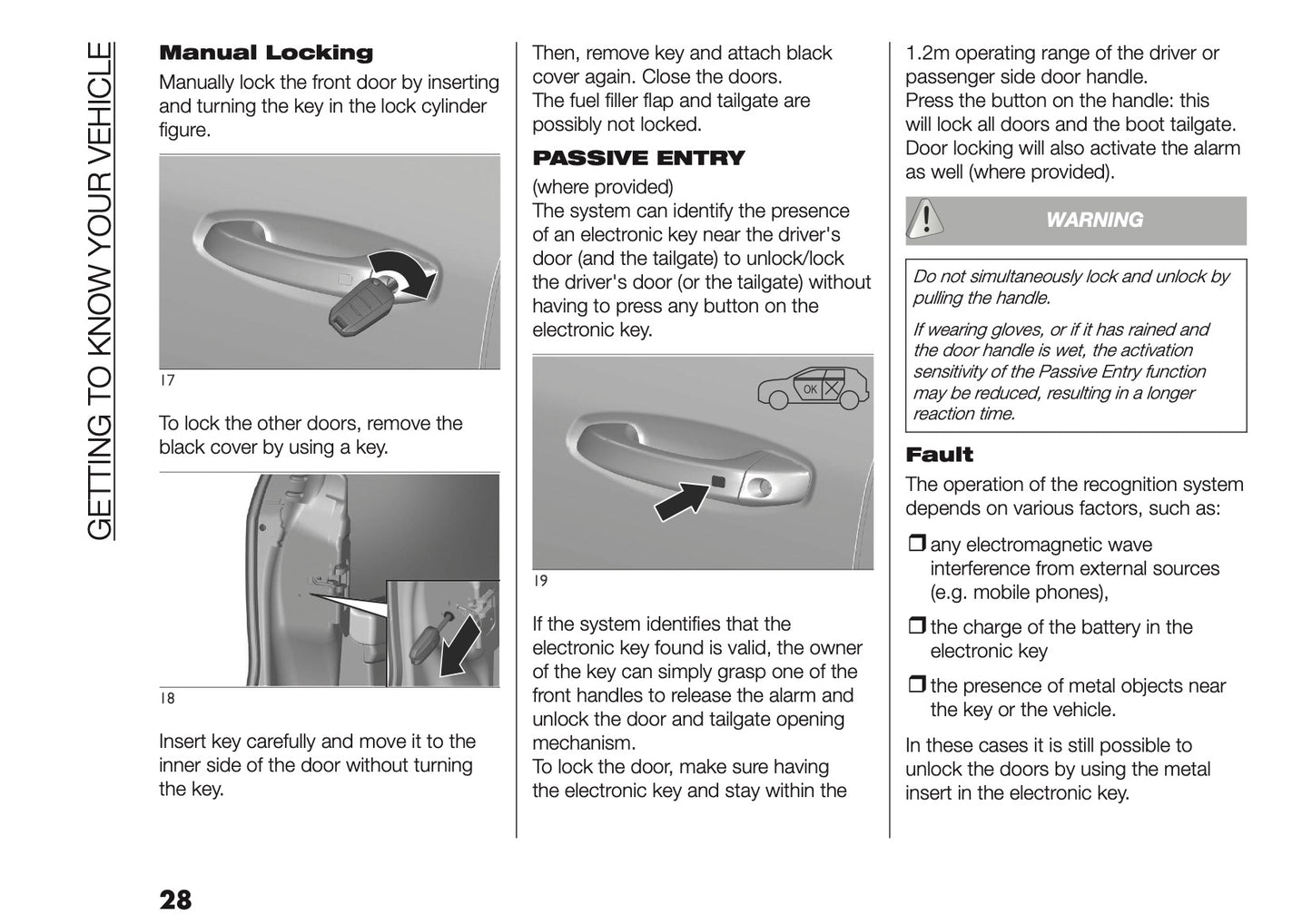 GETTING TO KNOW YOUR VEHICLE

Manual Locking

Manually lock the front door by inserting and turning the key in the lock cylinder figure.

17

To lock the other doors, remove the black cover by using a key.

18

Insert key carefully and move it to the inner side of the door without turning the key.

Then, remove key and attach black cover again. Close the doors.
The fuel filler flap and tailgate are possibly not locked.

PASSIVE ENTRY

(where provided)
The system can identify the presence of an electronic key near the driver's door (and the tailgate) to unlock/lock the driver's door (or the tailgate) without having to press any button on the electronic key.

OK

19

If the system identifies that the electronic key found is valid, the owner of the key can simply grasp one of the front handles to release the alarm and unlock the door and tailgate opening mechanism.
To lock the door, make sure having the electronic key and stay within the 1.2m operating range of the driver or passenger side door handle.
Press the button on the handle: this will lock all doors and the boot tailgate. Door locking will also activate the alarm as well (where provided).

WARNING

Do not simultaneously lock and unlock by pulling the handle.

If wearing gloves, or if it has rained and the door handle is wet, the activation sensitivity of the Passive Entry function may be reduced, resulting in a longer reaction time.

Fault

The operation of the recognition system depends on various factors, such as:

❒ any electromagnetic wave interference from external sources (e.g. mobile phones),

❒ the charge of the battery in the electronic key

❒ the presence of metal objects near the key or the vehicle.

In these cases it is still possible to unlock the doors by using the metal insert in the electronic key.

28