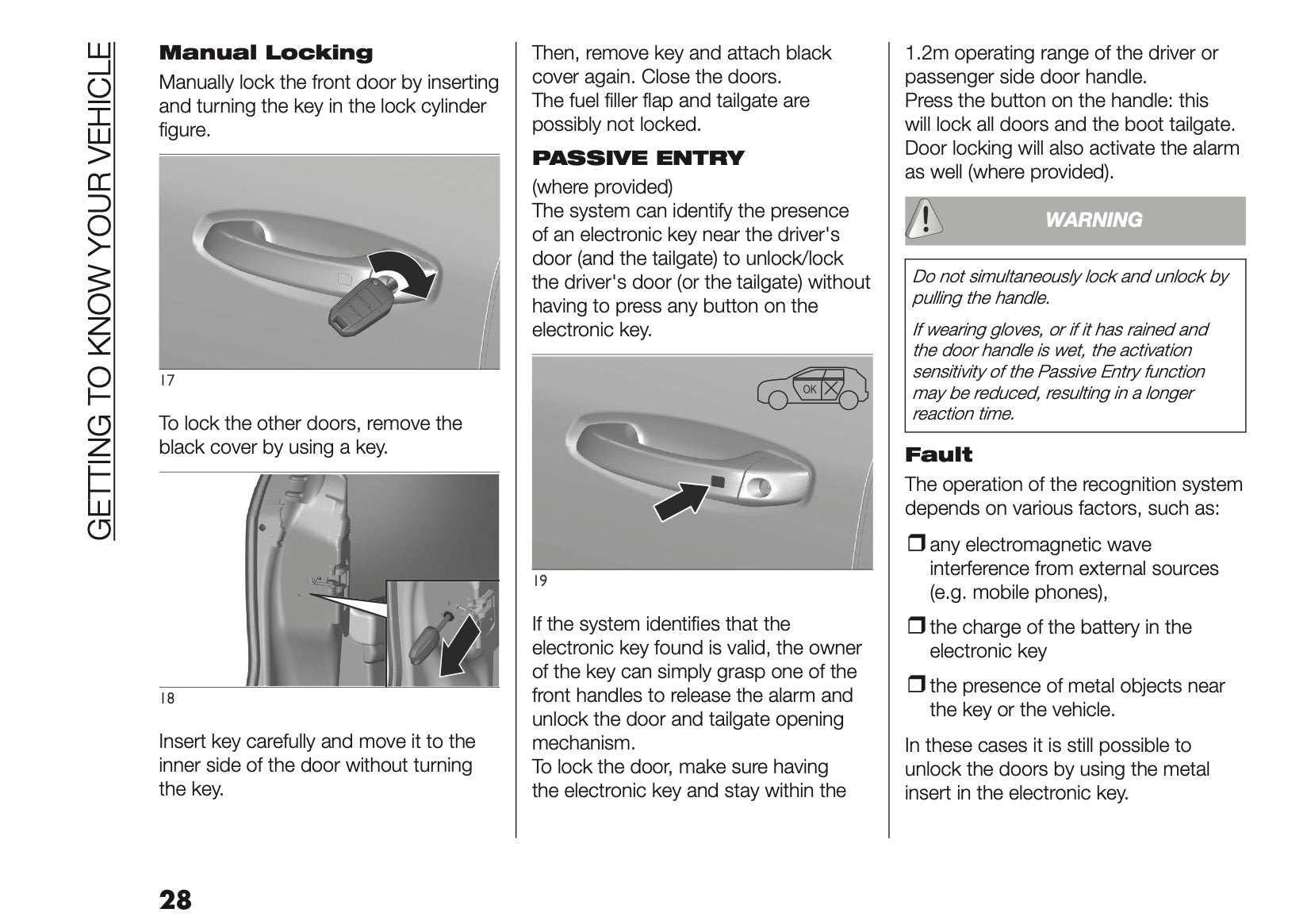 GETTING TO KNOW YOUR VEHICLE

Manual Locking

Manually lock the front door by inserting and turning the key in the lock cylinder figure.

17

To lock the other doors, remove the black cover by using a key.

18

Insert key carefully and move it to the inner side of the door without turning the key.

Then, remove key and attach black cover again. Close the doors.
The fuel filler flap and tailgate are possibly not locked.

PASSIVE ENTRY

(where provided)
The system can identify the presence of an electronic key near the driver's door (and the tailgate) to unlock/lock the driver's door (or the tailgate) without having to press any button on the electronic key.

OK

19

If the system identifies that the electronic key found is valid, the owner of the key can simply grasp one of the front handles to release the alarm and unlock the door and tailgate opening mechanism.
To lock the door, make sure having the electronic key and stay within the 1.2m operating range of the driver or passenger side door handle.
Press the button on the handle: this will lock all doors and the boot tailgate.
Door locking will also activate the alarm as well (where provided).

WARNING

Do not simultaneously lock and unlock by pulling the handle.

If wearing gloves, or if it has rained and the door handle is wet, the activation sensitivity of the Passive Entry function may be reduced, resulting in a longer reaction time.

Fault

The operation of the recognition system depends on various factors, such as:

❒ any electromagnetic wave interference from external sources (e.g. mobile phones),

❒ the charge of the battery in the electronic key

❒ the presence of metal objects near the key or the vehicle.

In these cases it is still possible to unlock the doors by using the metal insert in the electronic key.

28