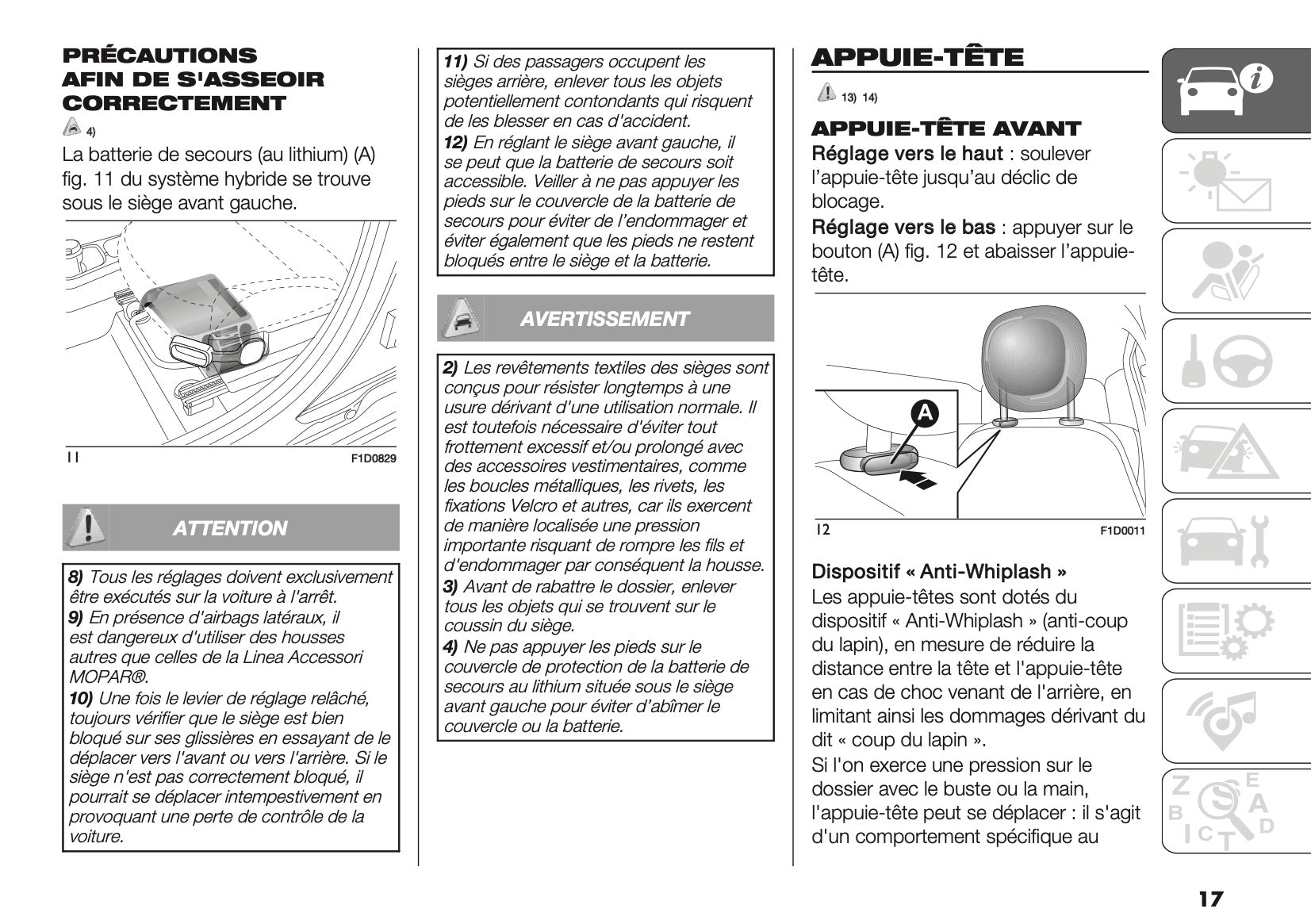 PRÉCAUTIONS AFIN DE S'ASSEOIR CORRECTEMENT

4)

La batterie de secours (au lithium) (A) fig. 11 du système hybride se trouve sous le siège avant gauche.

11 F1D0829

ATTENTION

8) Tous les réglages doivent exclusivement être exécutés sur la voiture à l'arrêt.
9) En présence d'airbags latéraux, il est dangereux d'utiliser des housses autres que celles de la Linea Accessori MOPAR®.
10) Une fois le levier de réglage relâché, toujours vérifier que le siège est bien bloqué sur ses glissières en essayant de le déplacer vers l'avant ou vers l'arrière. Si le siège n'est pas correctement bloqué, il pourrait se déplacer intempestivement en provoquant une perte de contrôle de la voiture.

11) Si des passagers occupent les sièges arrière, enlever tous les objets potentiellement contondants qui risquent de les blesser en cas d'accident.
12) En réglant le siège avant gauche, il se peut que la batterie de secours soit accessible. Veiller à ne pas appuyer les pieds sur le couvercle de la batterie de secours pour éviter de l'endommager et éviter également que les pieds ne restent bloqués entre le siège et la batterie.

AVERTISSEMENT

2) Les revêtements textiles des sièges sont conçus pour résister longtemps à une usure dérivant d'une utilisation normale. Il est toutefois nécessaire d'éviter tout frottement excessif et/ou prolongé avec des accessoires vestimentaires, comme les boucles métalliques, les rivets, les fixations Velcro et autres, car ils exercent de manière localisée une pression importante risquant de rompre les fils et d'endommager par conséquent la housse.
3) Avant de rabattre le dossier, enlever tous les objets qui se trouvent sur le coussin du siège.
4) Ne pas appuyer les pieds sur le couvercle de protection de la batterie de secours au lithium située sous le siège avant gauche pour éviter d'abîmer le couvercle ou la batterie.

APPUIE-TÊTE

13) 14)

APPUIE-TÊTE AVANT

Réglage vers le haut : soulever l'appuie-tête jusqu'au déclic de blocage.
Réglage vers le bas : appuyer sur le bouton (A) fig. 12 et abaisser l'appuie-tête.

A

12 F1D0011

Dispositif « Anti-Whiplash »
Les appuie-têtes sont dotés du dispositif « Anti-Whiplash » (anti-coup du lapin), en mesure de réduire la distance entre la tête et l'appuie-tête en cas de choc venant de l'arrière, en limitant ainsi les dommages dérivant du dit « coup du lapin ».
Si l'on exerce une pression sur le dossier avec le buste ou la main, l'appuie-tête peut se déplacer : il s'agit d'un comportement spécifique au

17