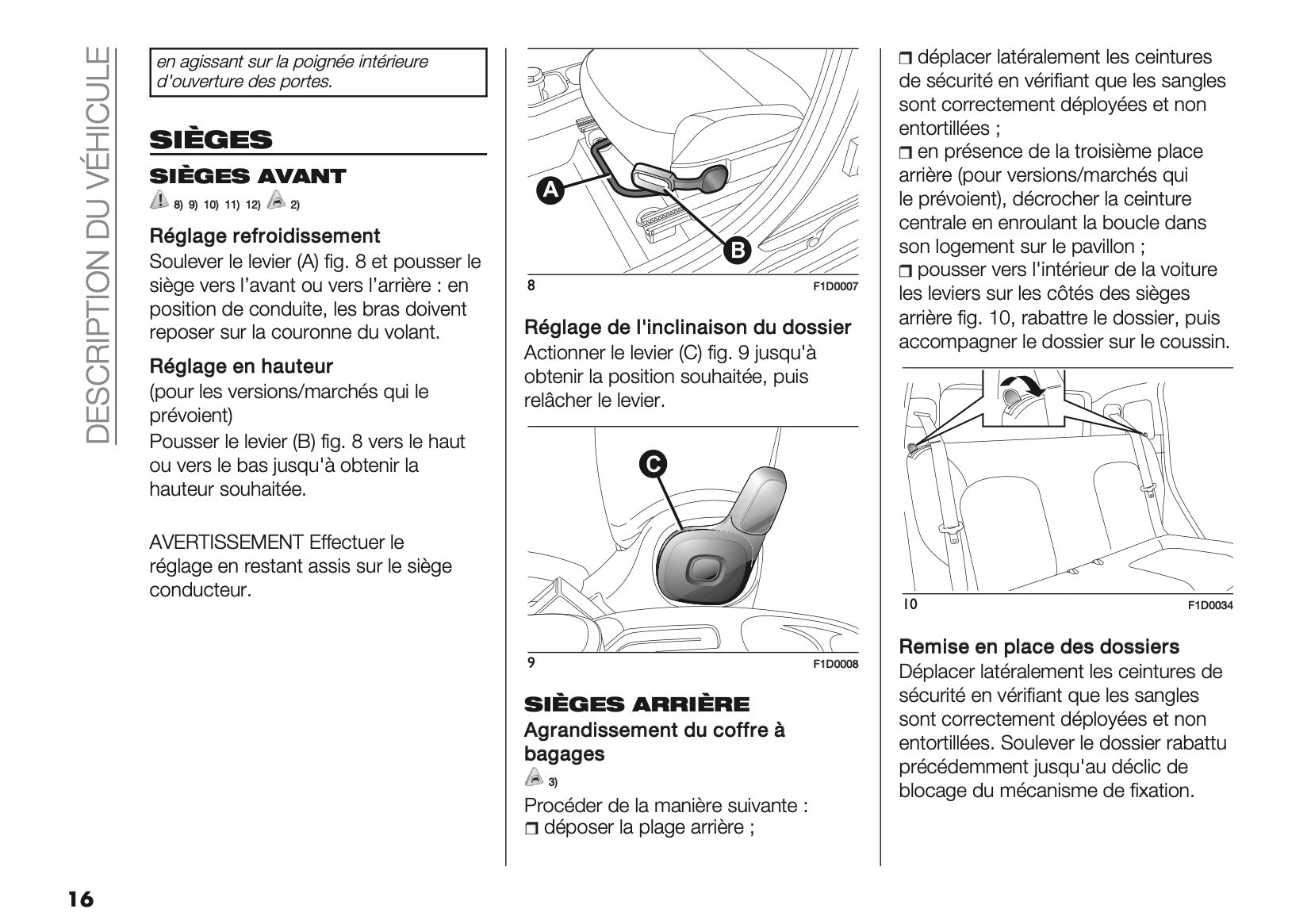 DESCRIPTION DU VÉHICULE

en agissant sur la poignée intérieure d'ouverture des portes.

SIÈGES

SIÈGES AVANT

8) 9) 10) 11) 12) 2)

Réglage refroidissement
Soulever le levier (A) fig. 8 et pousser le siège vers l'avant ou vers l'arrière : en position de conduite, les bras doivent reposer sur la couronne du volant.

Réglage en hauteur
(pour les versions/marchés qui le prévoient)
Pousser le levier (B) fig. 8 vers le haut ou vers le bas jusqu'à obtenir la hauteur souhaitée.

AVERTISSEMENT Effectuer le réglage en restant assis sur le siège conducteur.

A
B
8 F1D0007

Réglage de l'inclinaison du dossier
Actionner le levier (C) fig. 9 jusqu'à obtenir la position souhaitée, puis relâcher le levier.

C
9 F1D0008

SIÈGES ARRIÈRE
Agrandissement du coffre à bagages
3)
Procéder de la manière suivante :
❒ déposer la plage arrière ;
❒ déplacer latéralement les ceintures de sécurité en vérifiant que les sangles sont correctement déployées et non entortillées ;
❒ en présence de la troisième place arrière (pour versions/marchés qui le prévoient), décrocher la ceinture centrale en enroulant la boucle dans son logement sur le pavillon ;
❒ pousser vers l'intérieur de la voiture les leviers sur les côtés des sièges arrière fig. 10, rabattre le dossier, puis accompagner le dossier sur le coussin.

10 F1D0034

Remise en place des dossiers
Déplacer latéralement les ceintures de sécurité en vérifiant que les sangles sont correctement déployées et non entortillées. Soulever le dossier rabattu précédemment jusqu'au déclic de blocage du mécanisme de fixation.

16