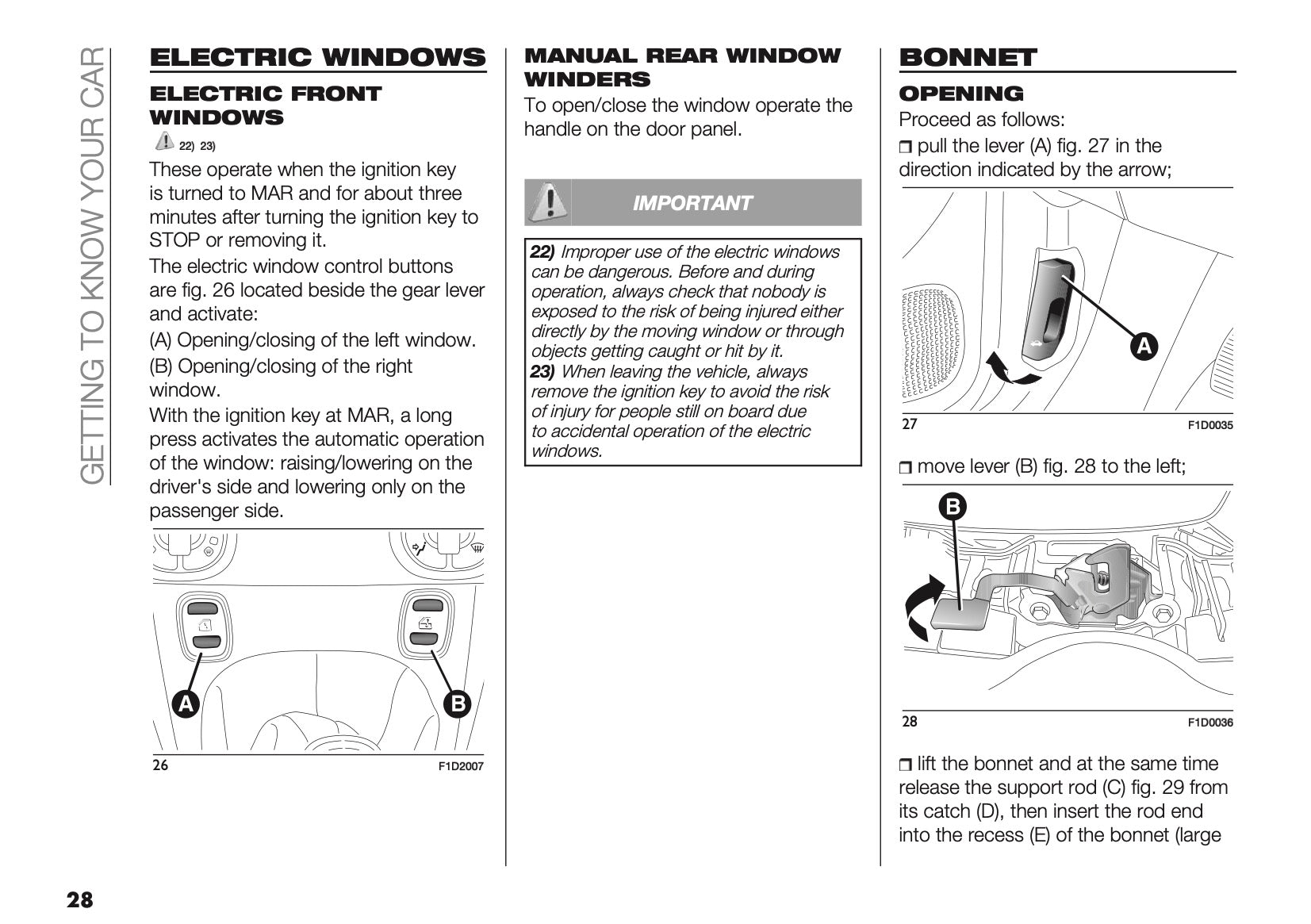 GETTING TO KNOW YOUR CAR

ELECTRIC WINDOWS

ELECTRIC FRONT WINDOWS

22) 23)

These operate when the ignition key is turned to MAR and for about three minutes after turning the ignition key to STOP or removing it.

The electric window control buttons are fig. 26 located beside the gear lever and activate:

(A) Opening/closing of the left window.

(B) Opening/closing of the right window.

With the ignition key at MAR, a long press activates the automatic operation of the window: raising/lowering on the driver's side and lowering only on the passenger side.

A B

26 F1D2007

MANUAL REAR WINDOW WINDERS

To open/close the window operate the handle on the door panel.

IMPORTANT

22) Improper use of the electric windows can be dangerous. Before and during operation, always check that nobody is exposed to the risk of being injured either directly by the moving window or through objects getting caught or hit by it.

23) When leaving the vehicle, always remove the ignition key to avoid the risk of injury for people still on board due to accidental operation of the electric windows.

BONNET

OPENING

Proceed as follows:

❒ pull the lever (A) fig. 27 in the direction indicated by the arrow;

A

27 F1D0035

❒ move lever (B) fig. 28 to the left;

B

28 F1D0036

❒ lift the bonnet and at the same time release the support rod (C) fig. 29 from its catch (D), then insert the rod end into the recess (E) of the bonnet (large

28