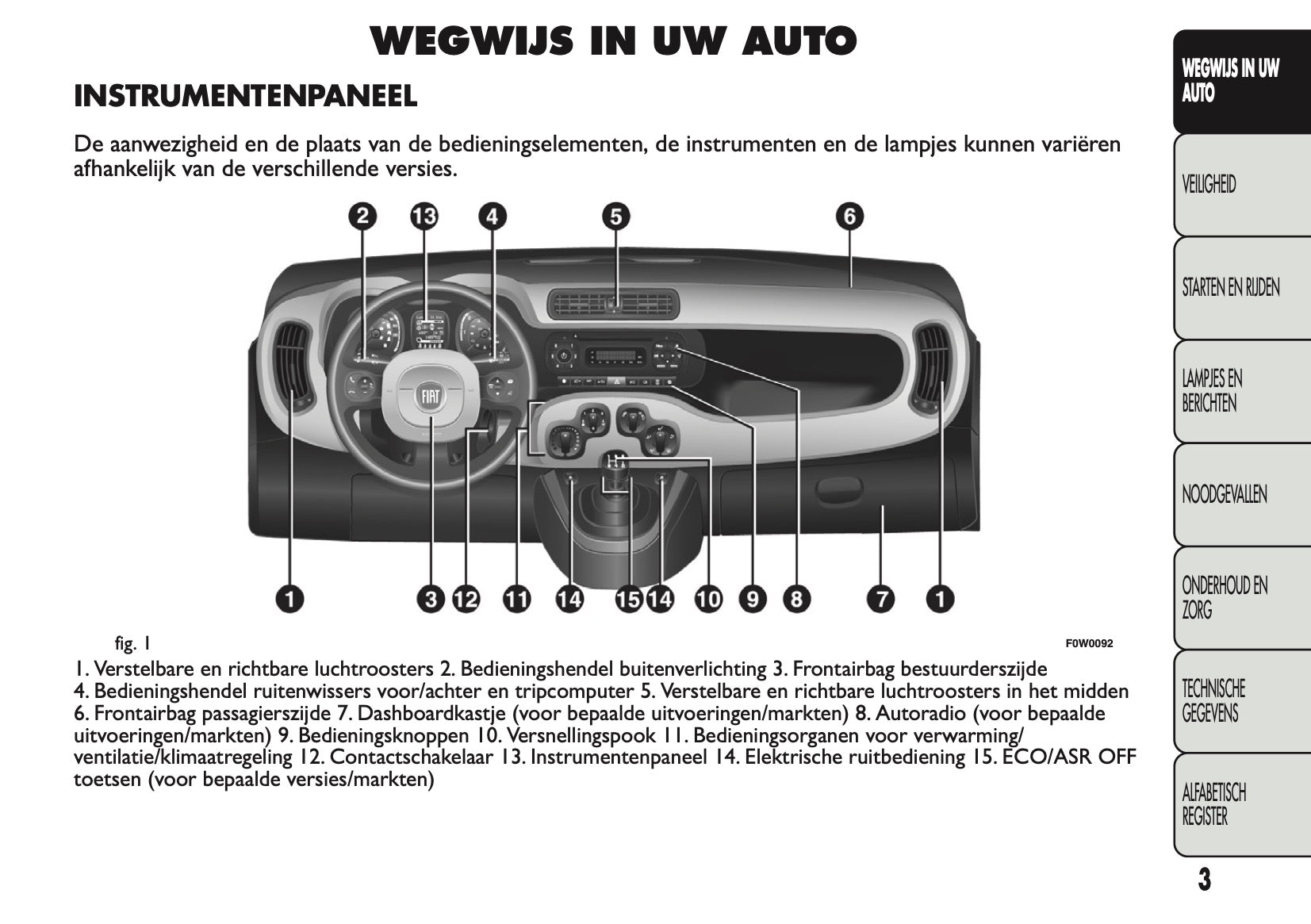 WEGWIJS IN UW AUTO

INSTRUMENTENPANEEL

De aanwezigheid en de plaats van de bedieningselementen, de instrumenten en de lampjes kunnen variëren afhankelijk van de verschillende versies.

2 13 4 5 6

FIAT

1 3 12 11 14 15 14 10 9 8 7 1

fig. 1

F0W0092

1. Verstelbare en richtbare luchtroosters 2. Bedieningshendel buitenverlichting 3. Frontairbag bestuurderszijde 4. Bedieningshendel ruitenwissers voor/achter en tripcomputer 5. Verstelbare en richtbare luchtroosters in het midden 6. Frontairbag passagierszijde 7. Dashboardkastje (voor bepaalde uitvoeringen/markten) 8. Autoradio (voor bepaalde uitvoeringen/markten) 9. Bedieningsknoppen 10. Versnellingspook 11. Bedieningsorganen voor verwarming/ventilatie/klimaatregeling 12. Contactschakelaar 13. Instrumentenpaneel 14. Elektrische ruitbediening 15. ECO/ASR OFF toetsen (voor bepaalde versies/markten)

WEGWIJS IN UW AUTO

VEILIGHEID

STARTEN EN RIJDEN

LAMPJES EN BERICHTEN

NOODGEVALLEN

ONDERHOUD EN ZORG

TECHNISCHE GEGEVENS

ALFABETISCH REGISTER

3