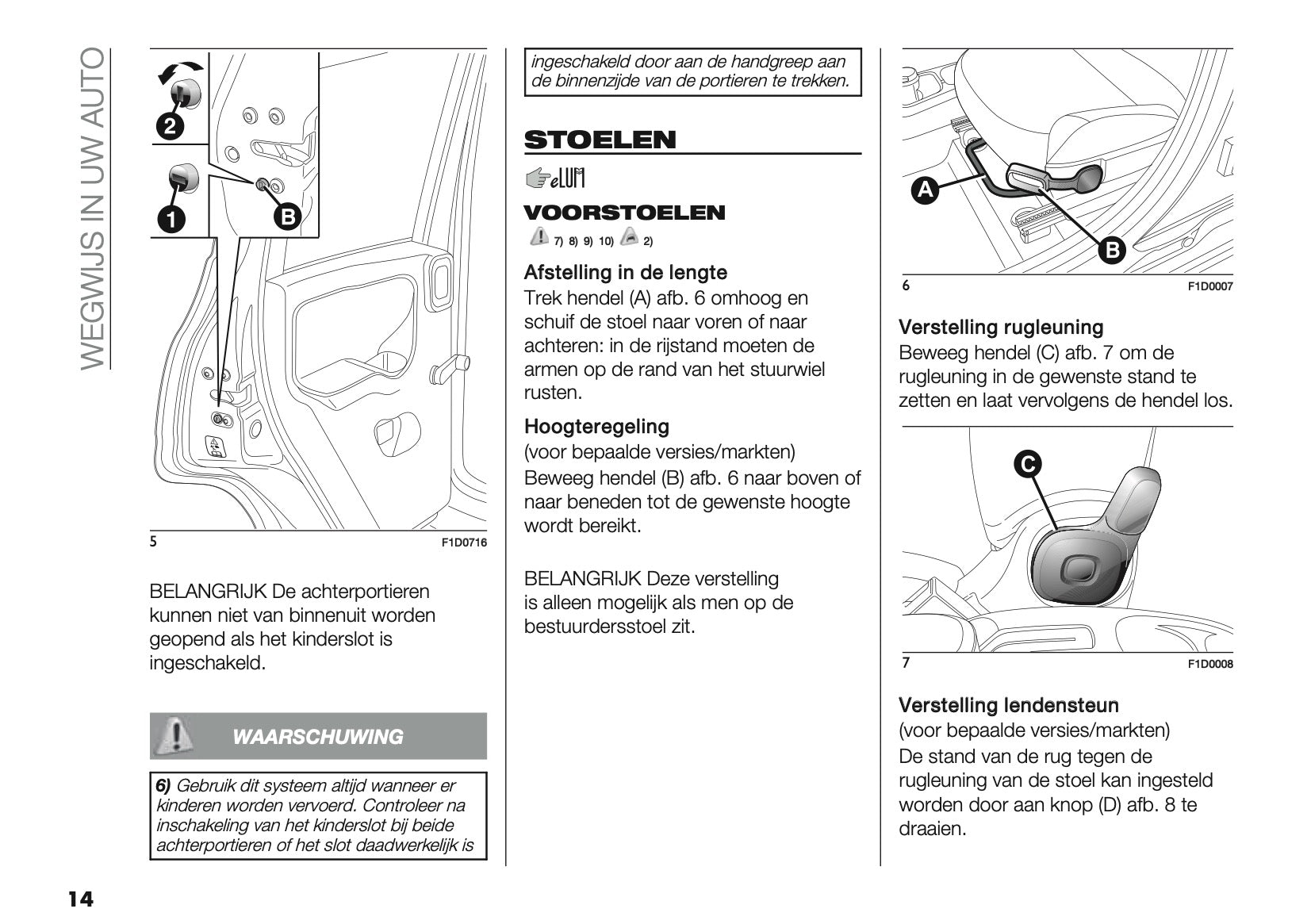 WEGWIJS IN UW AUTO

2
1
B

5 F1D0716

BELANGRIJK De achterportieren kunnen niet van binnenuit worden geopend als het kinderslot is ingeschakeld.

WAARSCHUWING

6) Gebruik dit systeem altijd wanneer er kinderen worden vervoerd. Controleer na inschakeling van het kinderslot bij beide achterportieren of het slot daadwerkelijk is

ingeschakeld door aan de handgreep aan de binnenzijde van de portieren te trekken.

STOELEN

eLUM

VOORSTOELEN

7) 8) 9) 10) 2)

Afstelling in de lengte
Trek hendel (A) afb. 6 omhoog en schuif de stoel naar voren of naar achteren: in de rijstand moeten de armen op de rand van het stuurwiel rusten.

Hoogteregeling
(voor bepaalde versies/markten)
Beweeg hendel (B) afb. 6 naar boven of naar beneden tot de gewenste hoogte wordt bereikt.

BELANGRIJK Deze verstelling is alleen mogelijk als men op de bestuurdersstoel zit.

A
B

6 F1D0007

Verstelling rugleuning
Beweeg hendel (C) afb. 7 om de rugleuning in de gewenste stand te zetten en laat vervolgens de hendel los.

C

7 F1D0008

Verstelling lendensteun
(voor bepaalde versies/markten)
De stand van de rug tegen de rugleuning van de stoel kan ingesteld worden door aan knop (D) afb. 8 te draaien.

14