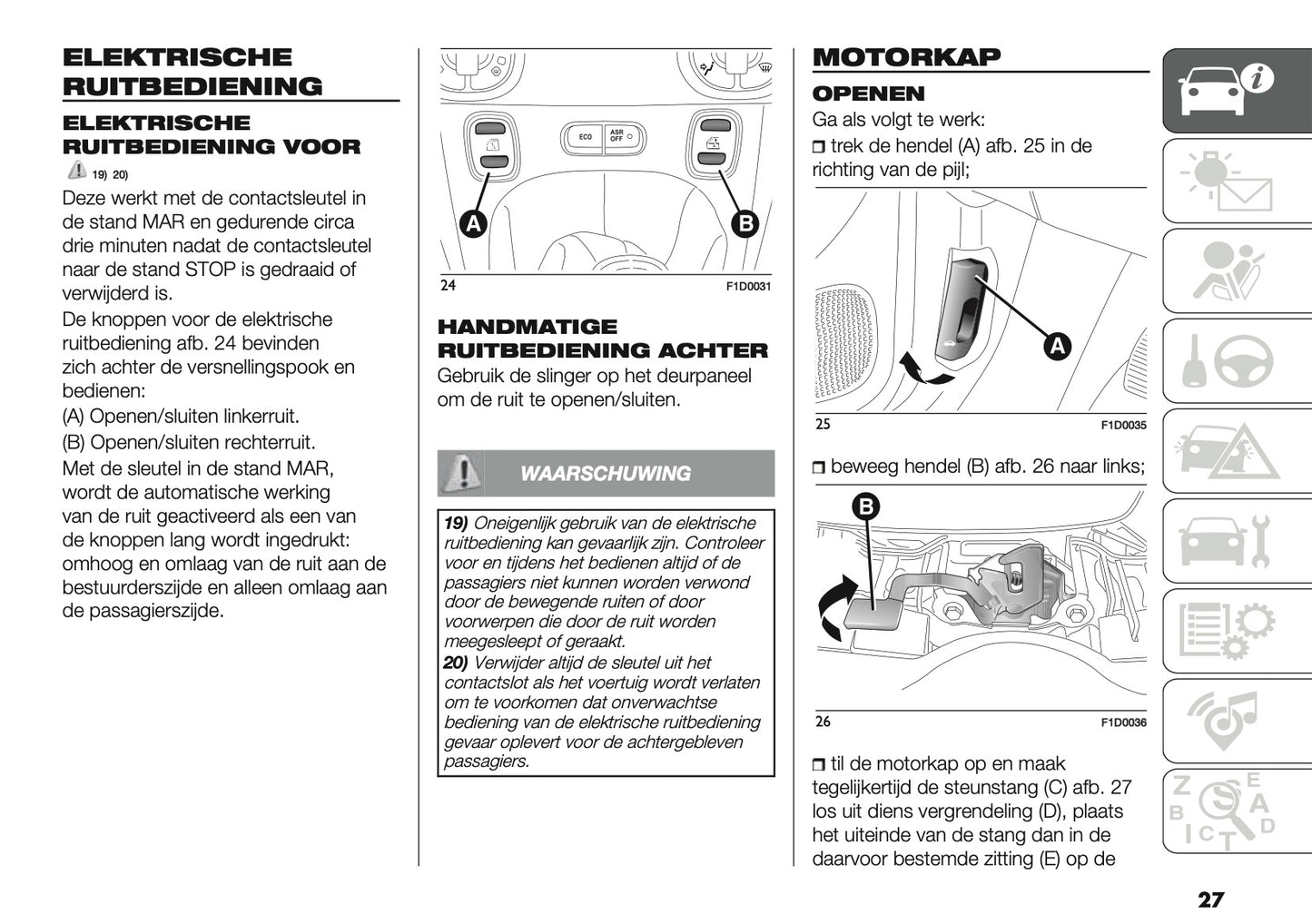 ELEKTRISCHE RUITBEDIENING

ELEKTRISCHE RUITBEDIENING VOOR

19) 20)

Deze werkt met de contactsleutel in de stand MAR en gedurende circa drie minuten nadat de contactsleutel naar de stand STOP is gedraaid of verwijderd is.

De knoppen voor de elektrische ruitbediening afb. 24 bevinden zich achter de versnellingspook en bedienen:

(A) Openen/sluiten linkerruit.

(B) Openen/sluiten rechterruit.

Met de sleutel in de stand MAR, wordt de automatische werking van de ruit geactiveerd als een van de knoppen lang wordt ingedrukt: omhoog en omlaag van de ruit aan de bestuurderszijde en alleen omlaag aan de passagierszijde.

ECO

ASR OFF

A

B

24

F1D0031

HANDMATIGE RUITBEDIENING ACHTER

Gebruik de slinger op het deurpaneel om de ruit te openen/sluiten.

WAARSCHUWING

19) Oneigenlijk gebruik van de elektrische ruitbediening kan gevaarlijk zijn. Controleer voor en tijdens het bedienen altijd of de passagiers niet kunnen worden verwond door de bewegende ruiten of door voorwerpen die door de ruit worden meegesleept of geraakt.

20) Verwijder altijd de sleutel uit het contactslot als het voertuig wordt verlaten om te voorkomen dat onverwachtse bediening van de elektrische ruitbediening gevaar oplevert voor de achtergebleven passagiers.

MOTORKAP

OPENEN

Ga als volgt te werk:

❒ trek de hendel (A) afb. 25 in de richting van de pijl;

A

25

F1D0035

❒ beweeg hendel (B) afb. 26 naar links;

B

26

F1D0036

❒ til de motorkap op en maak tegelijkertijd de steunstang (C) afb. 27 los uit diens vergrendeling (D), plaats het uiteinde van de stang dan in de daarvoor bestemde zitting (E) op de

27