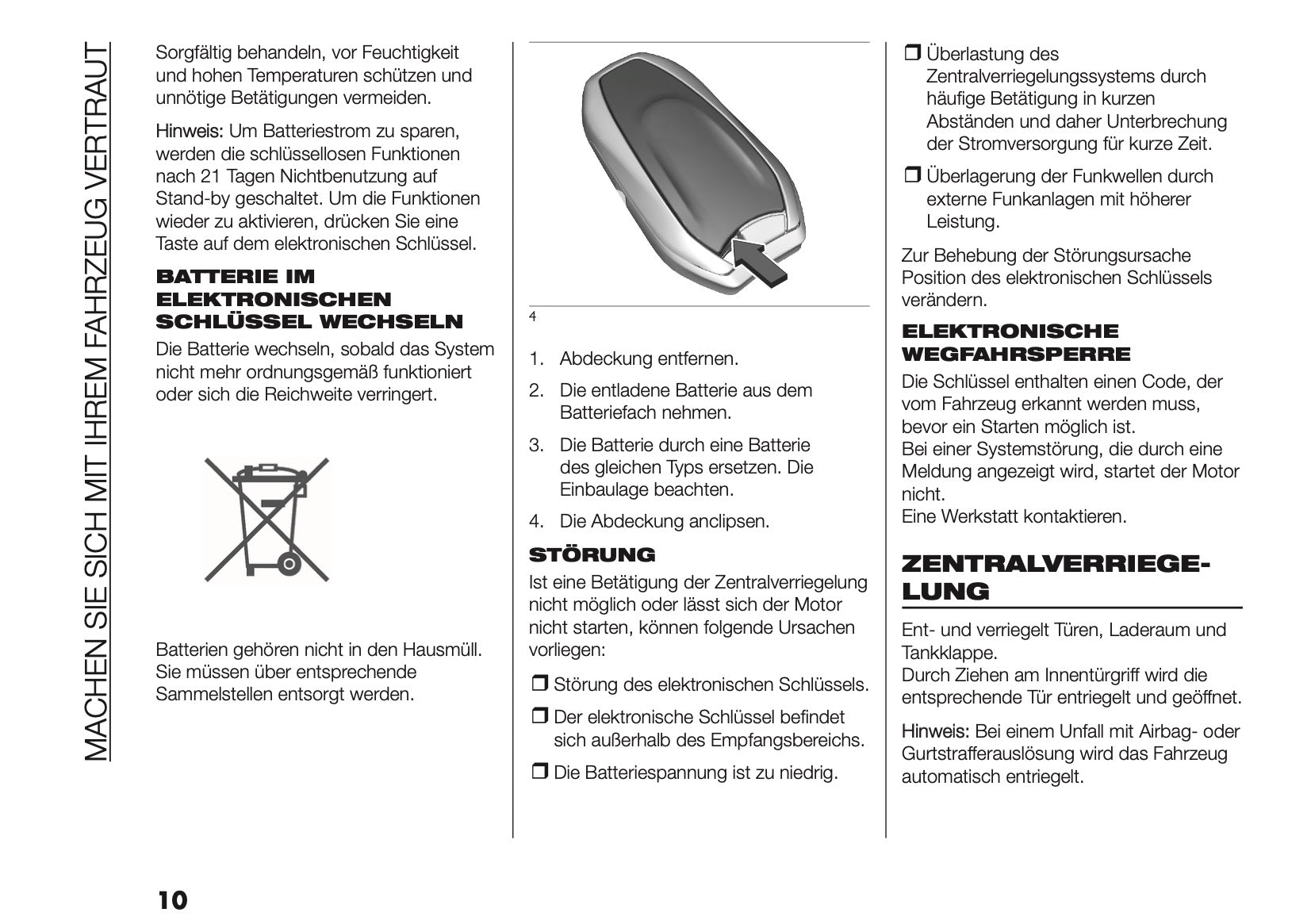 MACHEN SIE SICH MIT IHREM FAHRZEUG VERTRAUT

Sorgfältig behandeln, vor Feuchtigkeit und hohen Temperaturen schützen und unnötige Betätigungen vermeiden.

Hinweis: Um Batteriestrom zu sparen, werden die schlüssellosen Funktionen nach 21 Tagen Nichtbenutzung auf Stand-by geschaltet. Um die Funktionen wieder zu aktivieren, drücken Sie eine Taste auf dem elektronischen Schlüssel.

BATTERIE IM ELEKTRONISCHEN SCHLÜSSEL WECHSELN

Die Batterie wechseln, sobald das System nicht mehr ordnungsgemäß funktioniert oder sich die Reichweite verringert.

Batterien gehören nicht in den Hausmüll. Sie müssen über entsprechende Sammelstellen entsorgt werden.

4

1. Abdeckung entfernen.
2. Die entladene Batterie aus dem Batteriefach nehmen.
3. Die Batterie durch eine Batterie des gleichen Typs ersetzen. Die Einbaulage beachten.
4. Die Abdeckung anclipsen.

STÖRUNG

Ist eine Betätigung der Zentralverriegelung nicht möglich oder lässt sich der Motor nicht starten, können folgende Ursachen vorliegen:

❒ Störung des elektronischen Schlüssels.
❒ Der elektronische Schlüssel befindet sich außerhalb des Empfangsbereichs.
❒ Die Batteriespannung ist zu niedrig.
❒ Überlastung des Zentralverriegelungssystems durch häufige Betätigung in kurzen Abständen und daher Unterbrechung der Stromversorgung für kurze Zeit.
❒ Überlagerung der Funkwellen durch externe Funkanlagen mit höherer Leistung.

Zur Behebung der Störungsursache Position des elektronischen Schlüssels verändern.

ELEKTRONISCHE WEGFAHRSPERRE

Die Schlüssel enthalten einen Code, der vom Fahrzeug erkannt werden muss, bevor ein Starten möglich ist.
Bei einer Systemstörung, die durch eine Meldung angezeigt wird, startet der Motor nicht.
Eine Werkstatt kontaktieren.

ZENTRALVERRIEGELUNG

Ent- und verriegelt Türen, Laderaum und Tankklappe.
Durch Ziehen am Innentürgriff wird die entsprechende Tür entriegelt und geöffnet.

Hinweis: Bei einem Unfall mit Airbag- oder Gurtstrafferauslösung wird das Fahrzeug automatisch entriegelt.

10