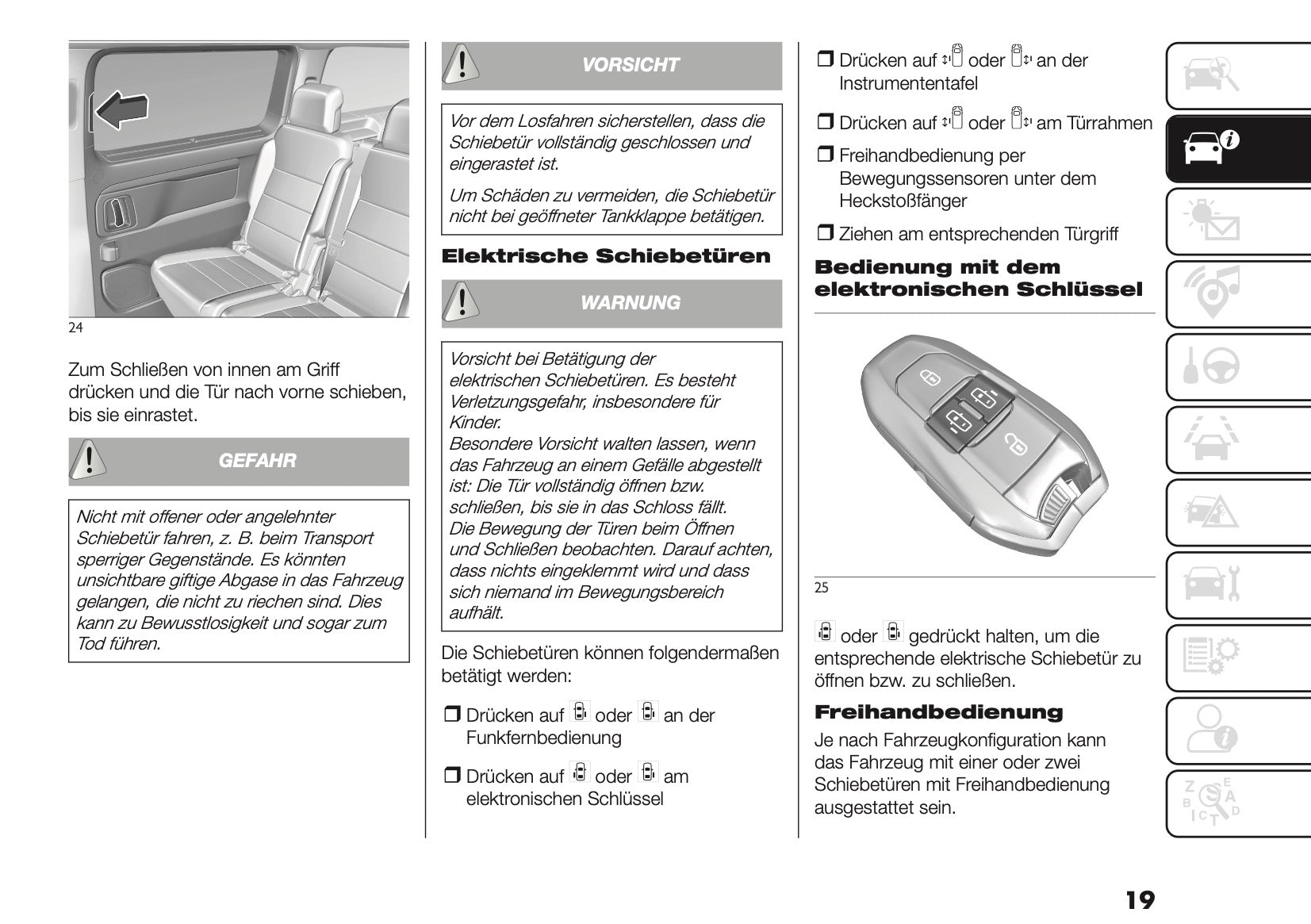 24

Zum Schließen von innen am Griff drücken und die Tür nach vorne schieben, bis sie einrastet.

GEFAHR

Nicht mit offener oder angelehnter Schiebetür fahren, z. B. beim Transport sperriger Gegenstände. Es könnten unsichtbare giftige Abgase in das Fahrzeug gelangen, die nicht zu riechen sind. Dies kann zu Bewusstlosigkeit und sogar zum Tod führen.

VORSICHT

Vor dem Losfahren sicherstellen, dass die Schiebetür vollständig geschlossen und eingerastet ist.

Um Schäden zu vermeiden, die Schiebetür nicht bei geöffneter Tankklappe betätigen.

Elektrische Schiebetüren

WARNUNG

Vorsicht bei Betätigung der elektrischen Schiebetüren. Es besteht Verletzungsgefahr, insbesondere für Kinder.
Besondere Vorsicht walten lassen, wenn das Fahrzeug an einem Gefälle abgestellt ist: Die Tür vollständig öffnen bzw. schließen, bis sie in das Schloss fällt.
Die Bewegung der Türen beim Öffnen und Schließen beobachten. Darauf achten, dass nichts eingeklemmt wird und dass sich niemand im Bewegungsbereich aufhält.

Die Schiebetüren können folgendermaßen betätigt werden:

❒ Drücken auf oder an der Funkfernbedienung

❒ Drücken auf oder am elektronischen Schlüssel

❒ Drücken auf oder an der Instrumententafel

❒ Drücken auf oder am Türrahmen

❒ Freihandbedienung per Bewegungssensoren unter dem Heckstoßfänger

❒ Ziehen am entsprechenden Türgriff

Bedienung mit dem elektronischen Schlüssel

25

oder gedrückt halten, um die entsprechende elektrische Schiebetür zu öffnen bzw. zu schließen.

Freihandbedienung

Je nach Fahrzeugkonfiguration kann das Fahrzeug mit einer oder zwei Schiebetüren mit Freihandbedienung ausgestattet sein.

19