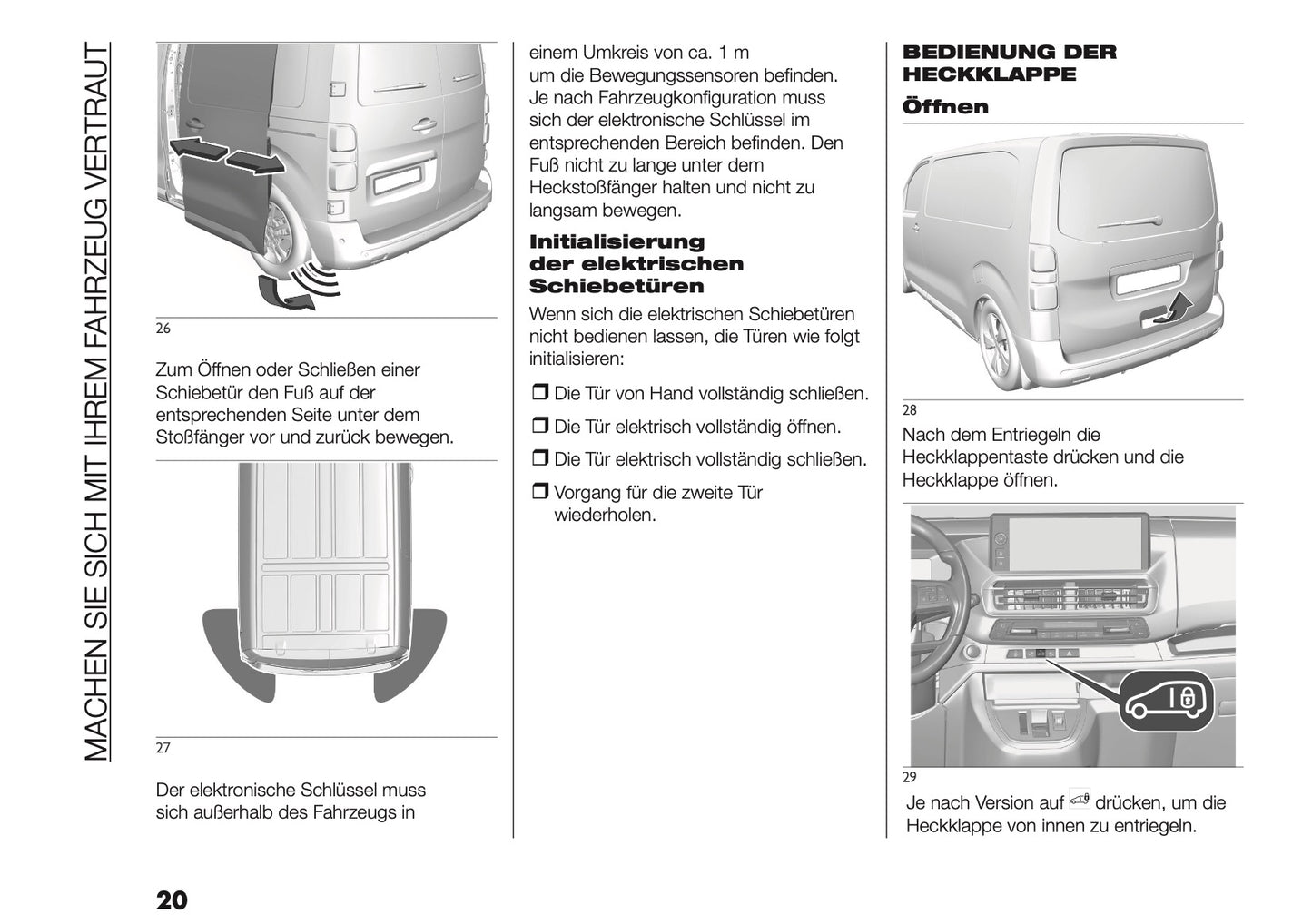 MACHEN SIE SICH MIT IHREM FAHRZEUG VERTRAUT

26

Zum Öffnen oder Schließen einer Schiebetür den Fuß auf der entsprechenden Seite unter dem Stoßfänger vor und zurück bewegen.

27

Der elektronische Schlüssel muss sich außerhalb des Fahrzeugs in einem Umkreis von ca. 1 m um die Bewegungssensoren befinden. Je nach Fahrzeugkonfiguration muss sich der elektronische Schlüssel im entsprechenden Bereich befinden. Den Fuß nicht zu lange unter dem Heckstoßfänger halten und nicht zu langsam bewegen.

Initialisierung der elektrischen Schiebetüren

Wenn sich die elektrischen Schiebetüren nicht bedienen lassen, die Türen wie folgt initialisieren:

❒ Die Tür von Hand vollständig schließen.

❒ Die Tür elektrisch vollständig öffnen.

❒ Die Tür elektrisch vollständig schließen.

❒ Vorgang für die zweite Tür wiederholen.

BEDIENUNG DER HECKKLAPPE

Öffnen

28

Nach dem Entriegeln die Heckklappentaste drücken und die Heckklappe öffnen.

29

Je nach Version auf drücken, um die Heckklappe von innen zu entriegeln.

20