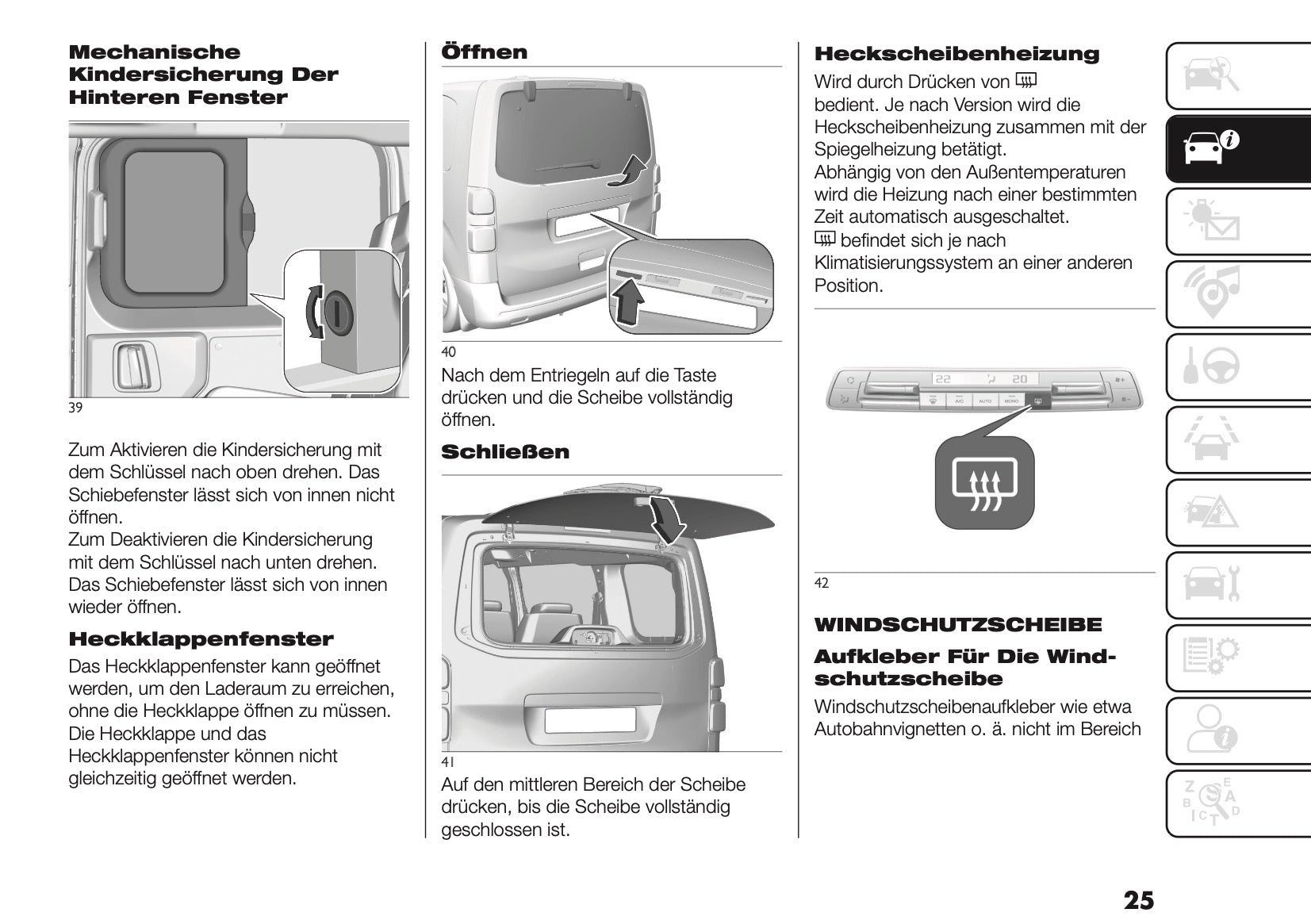 Mechanische Kindersicherung Der Hinteren Fenster

39

Zum Aktivieren die Kindersicherung mit dem Schlüssel nach oben drehen. Das Schiebefenster lässt sich von innen nicht öffnen.
Zum Deaktivieren die Kindersicherung mit dem Schlüssel nach unten drehen. Das Schiebefenster lässt sich von innen wieder öffnen.

Heckklappenfenster

Das Heckklappenfenster kann geöffnet werden, um den Laderaum zu erreichen, ohne die Heckklappe öffnen zu müssen. Die Heckklappe und das Heckklappenfenster können nicht gleichzeitig geöffnet werden.

Öffnen

40

Nach dem Entriegeln auf die Taste drücken und die Scheibe vollständig öffnen.

Schließen

41

Auf den mittleren Bereich der Scheibe drücken, bis die Scheibe vollständig geschlossen ist.

Heckscheibenheizung

Wird durch Drücken von bedient. Je nach Version wird die Heckscheibenheizung zusammen mit der Spiegelheizung betätigt.
Abhängig von den Außentemperaturen wird die Heizung nach einer bestimmten Zeit automatisch ausgeschaltet.
befindet sich je nach Klimatisierungssystem an einer anderen Position.

22 20
A/C AUTO MONO

42

WINDSCHUTZSCHEIBE

Aufkleber Für Die Windschutzscheibe

Windschutzscheibenaufkleber wie etwa Autobahnvignetten o. ä. nicht im Bereich

25