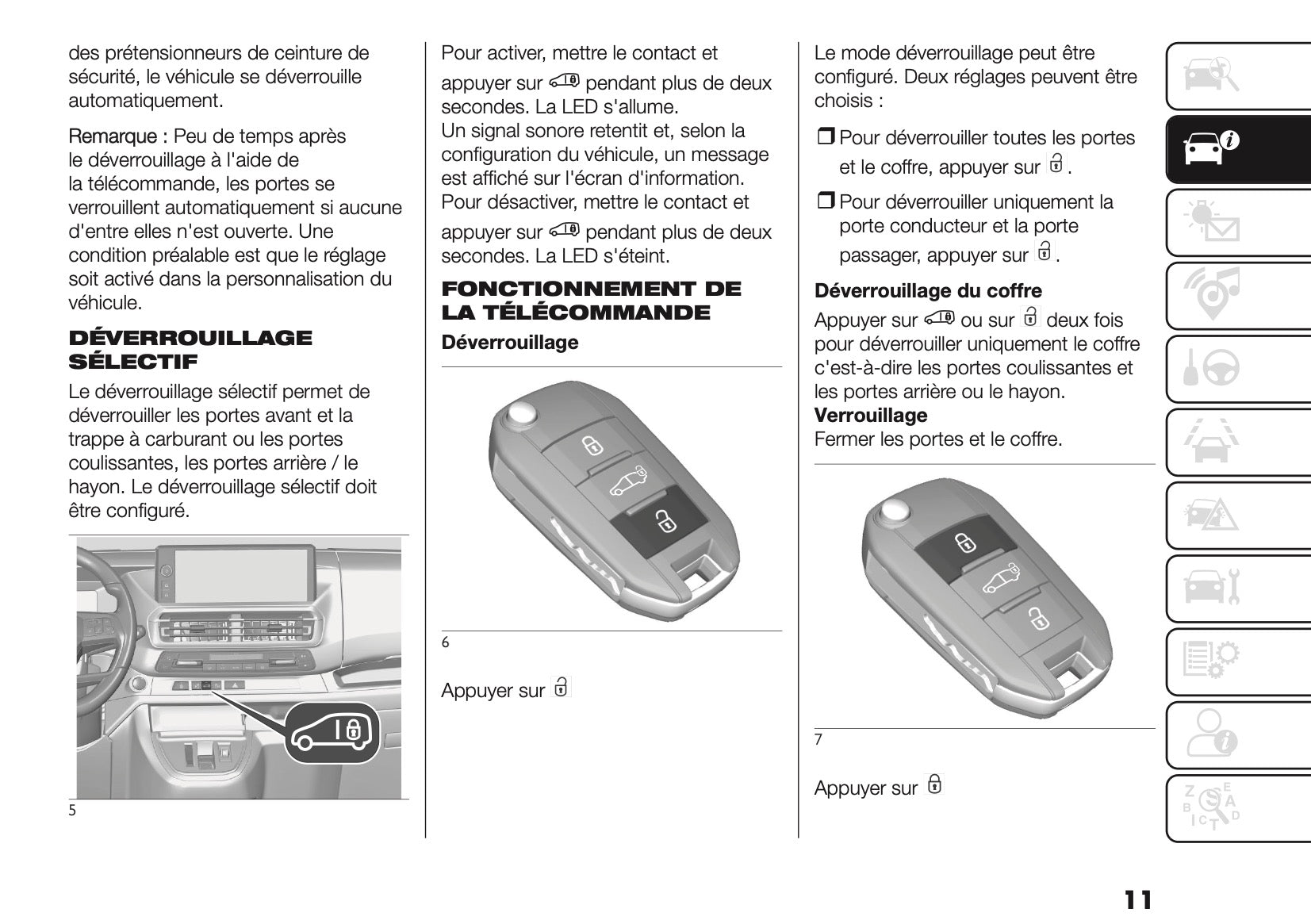 des prétensionneurs de ceinture de sécurité, le véhicule se déverrouille automatiquement.

Remarque : Peu de temps après le déverrouillage à l'aide de la télécommande, les portes se verrouillent automatiquement si aucune d'entre elles n'est ouverte. Une condition préalable est que le réglage soit activé dans la personnalisation du véhicule.

DÉVERROUILLAGE SÉLECTIF

Le déverrouillage sélectif permet de déverrouiller les portes avant et la trappe à carburant ou les portes coulissantes, les portes arrière / le hayon. Le déverrouillage sélectif doit être configuré.

5

Pour activer, mettre le contact et appuyer sur pendant plus de deux secondes. La LED s'allume.
Un signal sonore retentit et, selon la configuration du véhicule, un message est affiché sur l'écran d'information.
Pour désactiver, mettre le contact et appuyer sur pendant plus de deux secondes. La LED s'éteint.

FONCTIONNEMENT DE LA TÉLÉCOMMANDE

Déverrouillage

6

Appuyer sur

Le mode déverrouillage peut être configuré. Deux réglages peuvent être choisis :

❒ Pour déverrouiller toutes les portes et le coffre, appuyer sur .

❒ Pour déverrouiller uniquement la porte conducteur et la porte passager, appuyer sur .

Déverrouillage du coffre

Appuyer sur ou sur deux fois pour déverrouiller uniquement le coffre c'est-à-dire les portes coulissantes et les portes arrière ou le hayon.

Verrouillage

Fermer les portes et le coffre.

7

Appuyer sur

11