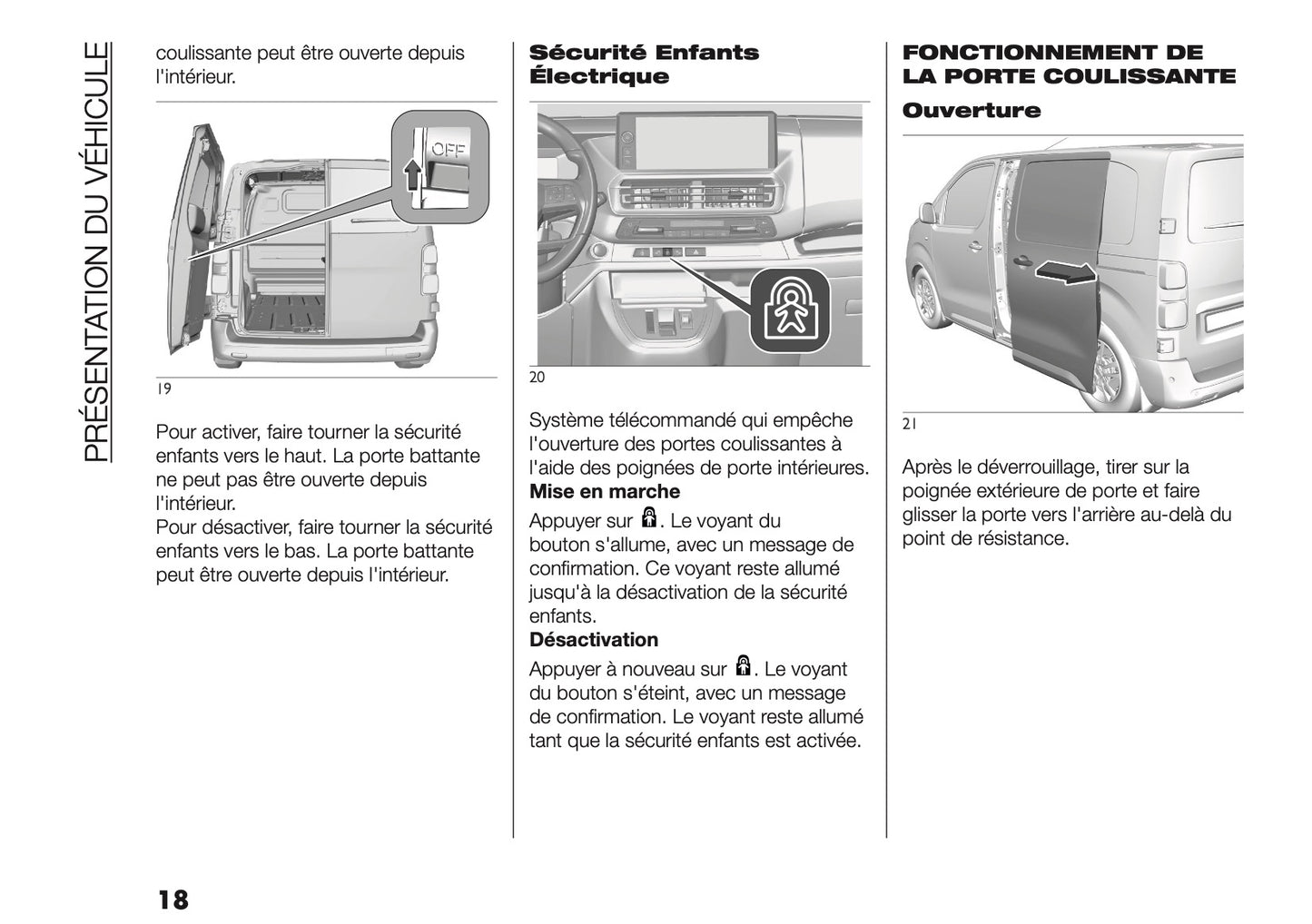 PRÉSENTATION DU VÉHICULE

coulissante peut être ouverte depuis l'intérieur.

OFF

19

Pour activer, faire tourner la sécurité enfants vers le haut. La porte battante ne peut pas être ouverte depuis l'intérieur.
Pour désactiver, faire tourner la sécurité enfants vers le bas. La porte battante peut être ouverte depuis l'intérieur.

Sécurité Enfants Électrique

20

Système télécommandé qui empêche l'ouverture des portes coulissantes à l'aide des poignées de porte intérieures.
Mise en marche
Appuyer sur . Le voyant du bouton s'allume, avec un message de confirmation. Ce voyant reste allumé jusqu'à la désactivation de la sécurité enfants.
Désactivation
Appuyer à nouveau sur . Le voyant du bouton s'éteint, avec un message de confirmation. Le voyant reste allumé tant que la sécurité enfants est activée.

FONCTIONNEMENT DE LA PORTE COULISSANTE
Ouverture

21

Après le déverrouillage, tirer sur la poignée extérieure de porte et faire glisser la porte vers l'arrière au-delà du point de résistance.

18