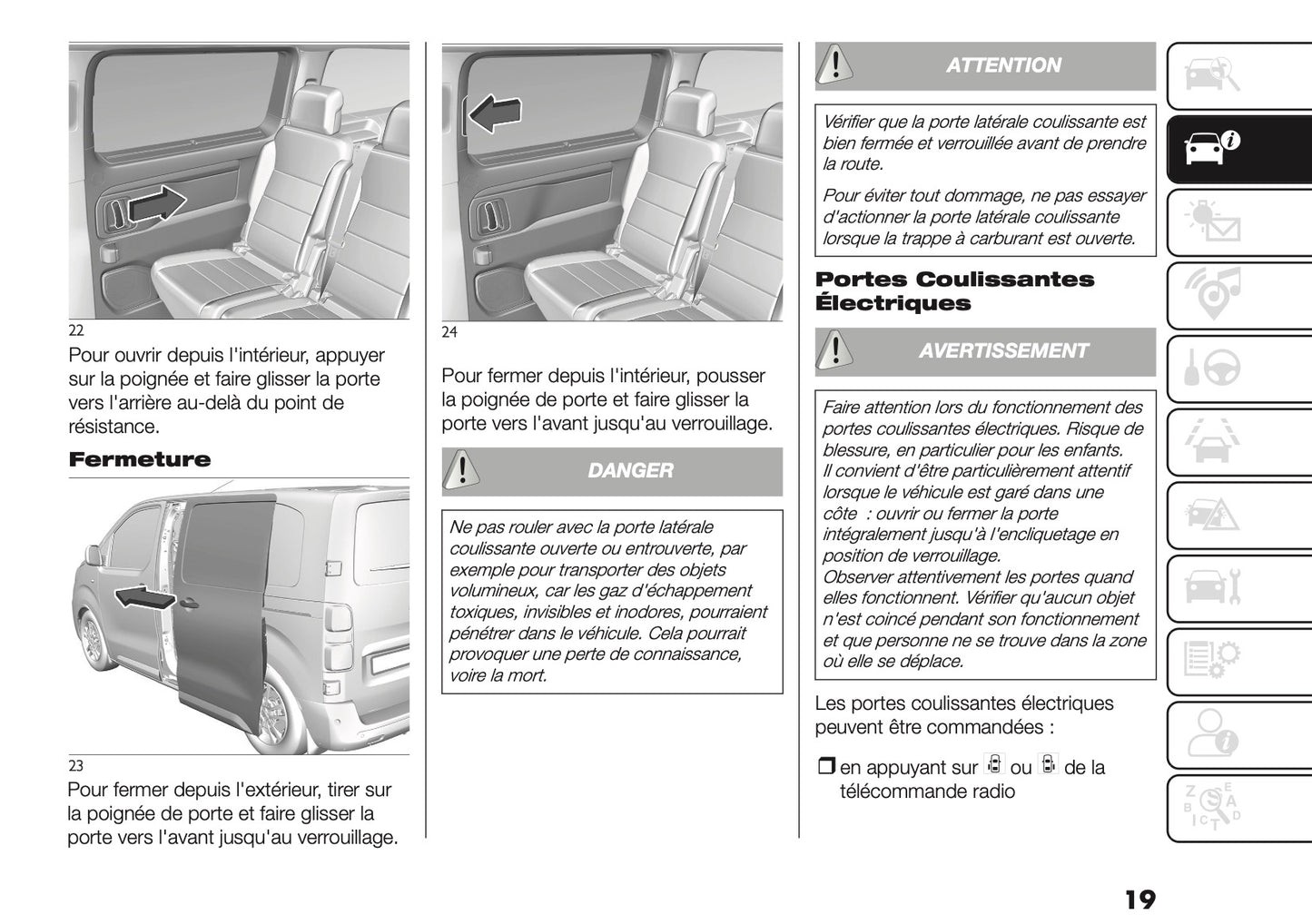 22

Pour ouvrir depuis l'intérieur, appuyer sur la poignée et faire glisser la porte vers l'arrière au-delà du point de résistance.

Fermeture

23

Pour fermer depuis l'extérieur, tirer sur la poignée de porte et faire glisser la porte vers l'avant jusqu'au verrouillage.

24

Pour fermer depuis l'intérieur, pousser la poignée de porte et faire glisser la porte vers l'avant jusqu'au verrouillage.

DANGER

Ne pas rouler avec la porte latérale coulissante ouverte ou entrouverte, par exemple pour transporter des objets volumineux, car les gaz d'échappement toxiques, invisibles et inodores, pourraient pénétrer dans le véhicule. Cela pourrait provoquer une perte de connaissance, voire la mort.

ATTENTION

Vérifier que la porte latérale coulissante est bien fermée et verrouillée avant de prendre la route.

Pour éviter tout dommage, ne pas essayer d'actionner la porte latérale coulissante lorsque la trappe à carburant est ouverte.

Portes Coulissantes Électriques

AVERTISSEMENT

Faire attention lors du fonctionnement des portes coulissantes électriques. Risque de blessure, en particulier pour les enfants. Il convient d'être particulièrement attentif lorsque le véhicule est garé dans une côte : ouvrir ou fermer la porte intégralement jusqu'à l'encliquetage en position de verrouillage.
Observer attentivement les portes quand elles fonctionnent. Vérifier qu'aucun objet n'est coincé pendant son fonctionnement et que personne ne se trouve dans la zone où elle se déplace.

Les portes coulissantes électriques peuvent être commandées :

❒ en appuyant sur ou de la télécommande radio

19