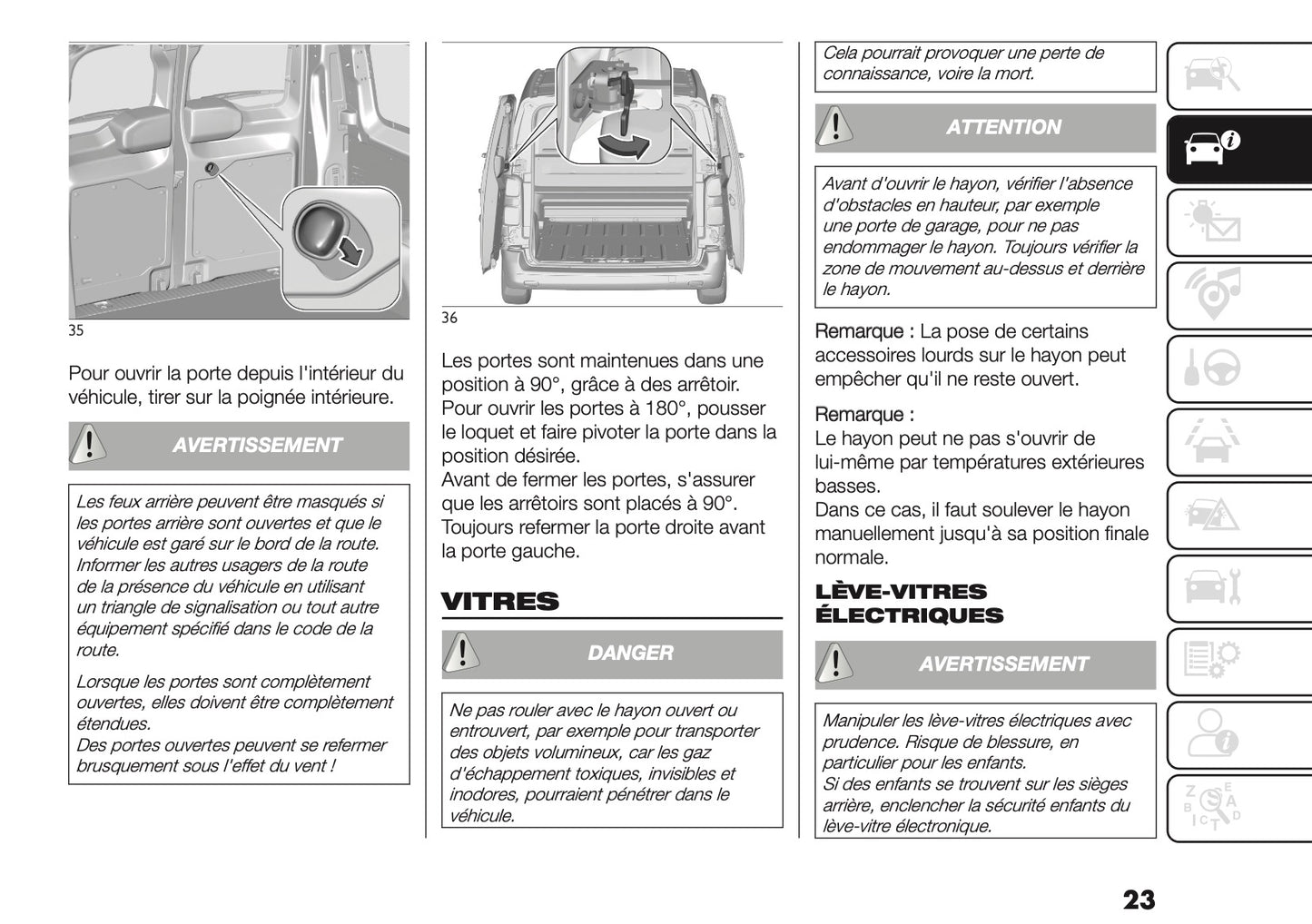 35

Pour ouvrir la porte depuis l'intérieur du véhicule, tirer sur la poignée intérieure.

AVERTISSEMENT

Les feux arrière peuvent être masqués si les portes arrière sont ouvertes et que le véhicule est garé sur le bord de la route. Informer les autres usagers de la route de la présence du véhicule en utilisant un triangle de signalisation ou tout autre équipement spécifié dans le code de la route.

Lorsque les portes sont complètement ouvertes, elles doivent être complètement étendues.
Des portes ouvertes peuvent se refermer brusquement sous l'effet du vent !

36

Les portes sont maintenues dans une position à 90°, grâce à des arrêtoir.
Pour ouvrir les portes à 180°, pousser le loquet et faire pivoter la porte dans la position désirée.
Avant de fermer les portes, s'assurer que les arrêtoirs sont placés à 90°.
Toujours refermer la porte droite avant la porte gauche.

VITRES

DANGER

Ne pas rouler avec le hayon ouvert ou entrouvert, par exemple pour transporter des objets volumineux, car les gaz d'échappement toxiques, invisibles et inodores, pourraient pénétrer dans le véhicule.

Cela pourrait provoquer une perte de connaissance, voire la mort.

ATTENTION

Avant d'ouvrir le hayon, vérifier l'absence d'obstacles en hauteur, par exemple une porte de garage, pour ne pas endommager le hayon. Toujours vérifier la zone de mouvement au-dessus et derrière le hayon.

Remarque : La pose de certains accessoires lourds sur le hayon peut empêcher qu'il ne reste ouvert.

Remarque :
Le hayon peut ne pas s'ouvrir de lui-même par températures extérieures basses.
Dans ce cas, il faut soulever le hayon manuellement jusqu'à sa position finale normale.

LÈVE-VITRES ÉLECTRIQUES

AVERTISSEMENT

Manipuler les lève-vitres électriques avec prudence. Risque de blessure, en particulier pour les enfants.
Si des enfants se trouvent sur les sièges arrière, enclencher la sécurité enfants du lève-vitre électronique.

23