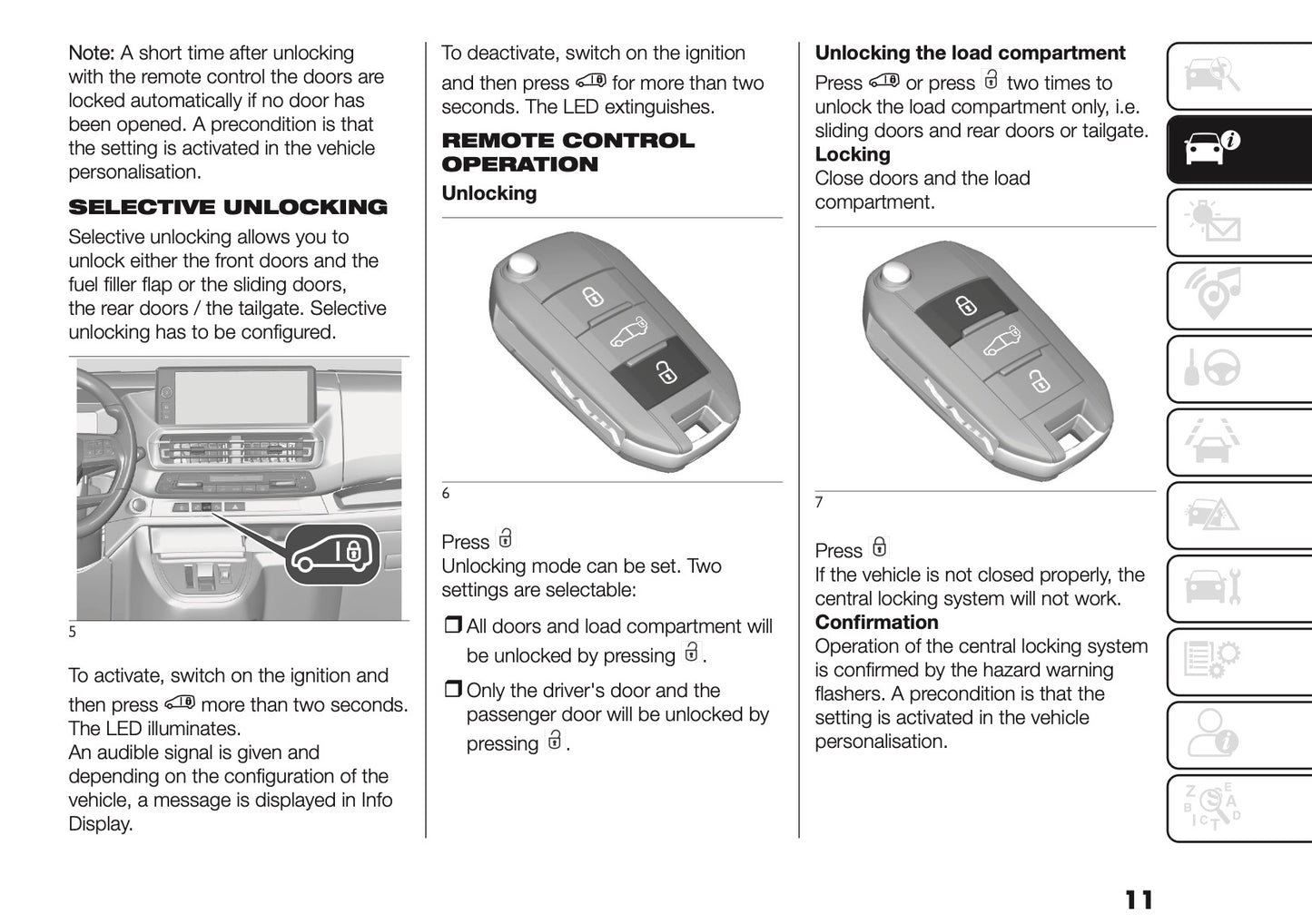 Note: A short time after unlocking with the remote control the doors are locked automatically if no door has been opened. A precondition is that the setting is activated in the vehicle personalisation.

SELECTIVE UNLOCKING

Selective unlocking allows you to unlock either the front doors and the fuel filler flap or the sliding doors, the rear doors / the tailgate. Selective unlocking has to be configured.

5

To activate, switch on the ignition and then press more than two seconds. The LED illuminates.
An audible signal is given and depending on the configuration of the vehicle, a message is displayed in Info Display.

To deactivate, switch on the ignition and then press for more than two seconds. The LED extinguishes.

REMOTE CONTROL OPERATION

Unlocking

6

Press
Unlocking mode can be set. Two settings are selectable:

❒ All doors and load compartment will be unlocked by pressing .

❒ Only the driver's door and the passenger door will be unlocked by pressing .

Unlocking the load compartment

Press or press two times to unlock the load compartment only, i.e. sliding doors and rear doors or tailgate.

Locking

Close doors and the load compartment.

7

Press
If the vehicle is not closed properly, the central locking system will not work.

Confirmation

Operation of the central locking system is confirmed by the hazard warning flashers. A precondition is that the setting is activated in the vehicle personalisation.

11