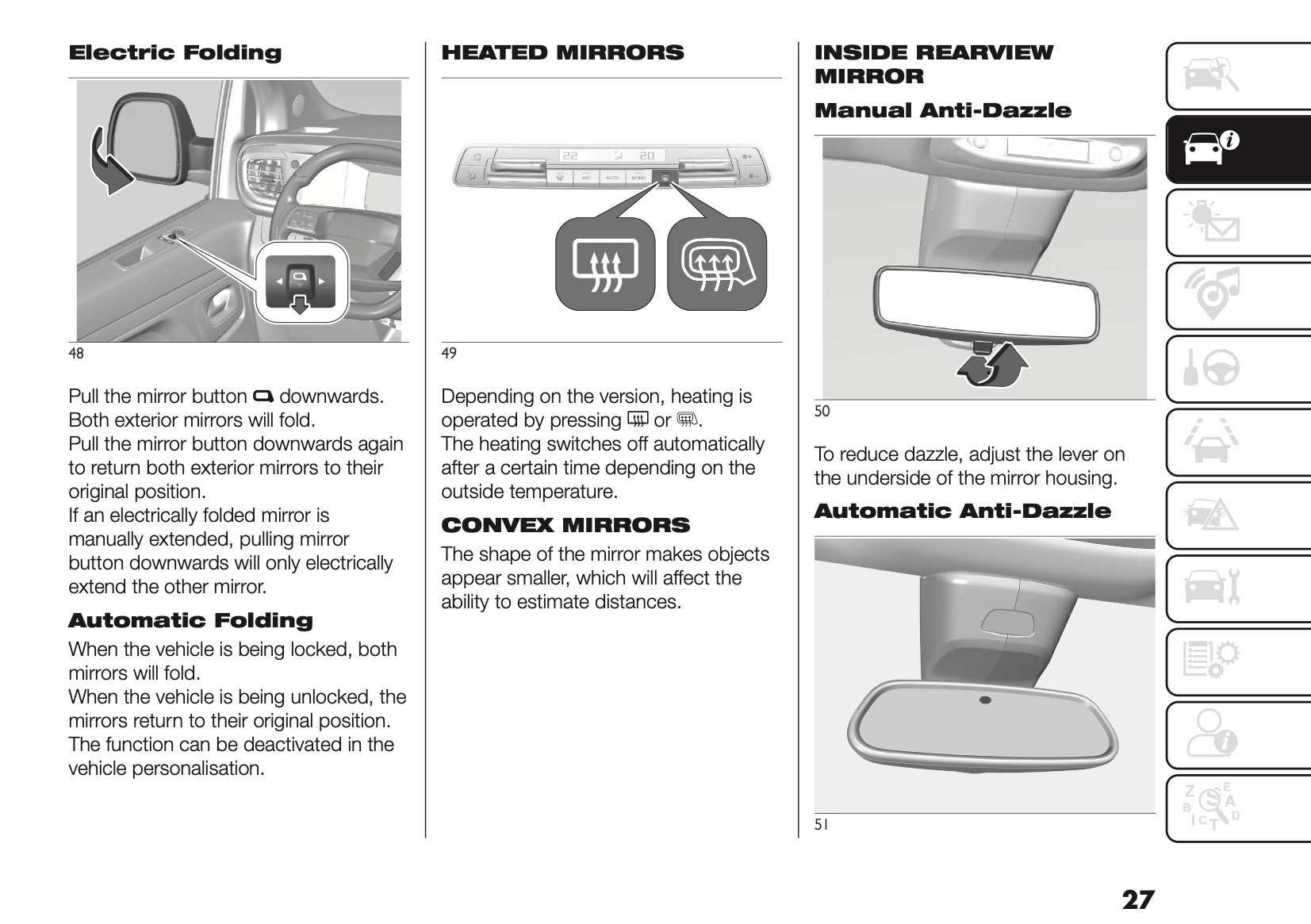 Electric Folding

48

Pull the mirror button downwards. Both exterior mirrors will fold.
Pull the mirror button downwards again to return both exterior mirrors to their original position.
If an electrically folded mirror is manually extended, pulling mirror button downwards will only electrically extend the other mirror.

Automatic Folding

When the vehicle is being locked, both mirrors will fold.
When the vehicle is being unlocked, the mirrors return to their original position.
The function can be deactivated in the vehicle personalisation.

HEATED MIRRORS

22 20 A/C AUTO MONO

49

Depending on the version, heating is operated by pressing or .
The heating switches off automatically after a certain time depending on the outside temperature.

CONVEX MIRRORS

The shape of the mirror makes objects appear smaller, which will affect the ability to estimate distances.

INSIDE REARVIEW MIRROR

Manual Anti-Dazzle

50

To reduce dazzle, adjust the lever on the underside of the mirror housing.

Automatic Anti-Dazzle

51

27