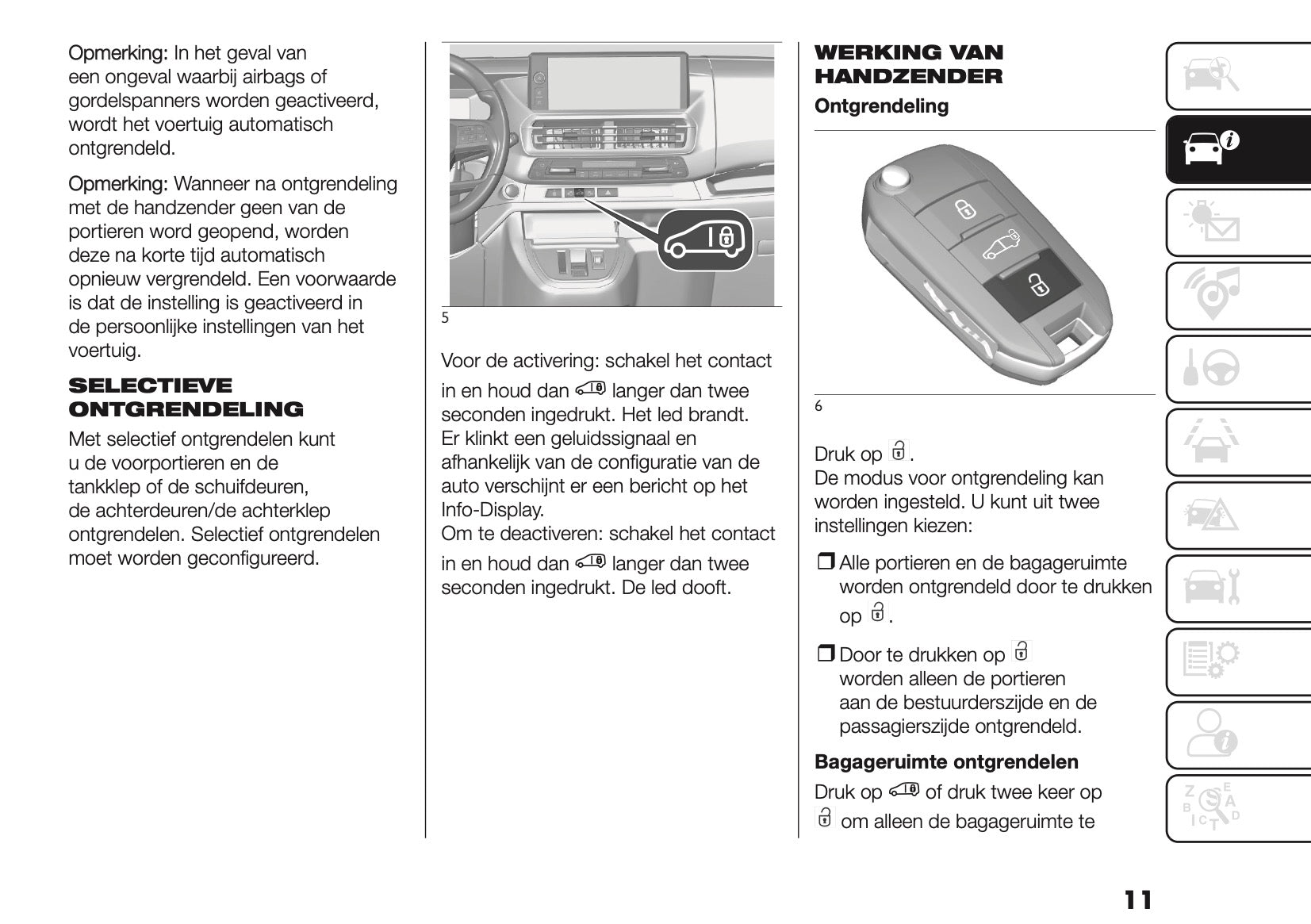 Opmerking: In het geval van een ongeval waarbij airbags of gordelspanners worden geactiveerd, wordt het voertuig automatisch ontgrendeld.

Opmerking: Wanneer na ontgrendeling met de handzender geen van de portieren word geopend, worden deze na korte tijd automatisch opnieuw vergrendeld. Een voorwaarde is dat de instelling is geactiveerd in de persoonlijke instellingen van het voertuig.

SELECTIEVE ONTGRENDELING

Met selectief ontgrendelen kunt u de voorportieren en de tankklep of de schuifdeuren, de achterdeuren/de achterklep ontgrendelen. Selectief ontgrendelen moet worden geconfigureerd.

5

Voor de activering: schakel het contact in en houd dan langer dan twee seconden ingedrukt. Het led brandt. Er klinkt een geluidssignaal en afhankelijk van de configuratie van de auto verschijnt er een bericht op het Info-Display.
Om te deactiveren: schakel het contact in en houd dan langer dan twee seconden ingedrukt. De led dooft.

WERKING VAN HANDZENDER

Ontgrendeling

6

Druk op .
De modus voor ontgrendeling kan worden ingesteld. U kunt uit twee instellingen kiezen:

❒ Alle portieren en de bagageruimte worden ontgrendeld door te drukken op .

❒ Door te drukken op worden alleen de portieren aan de bestuurderszijde en de passagierszijde ontgrendeld.

Bagageruimte ontgrendelen

Druk op of druk twee keer op om alleen de bagageruimte te

11