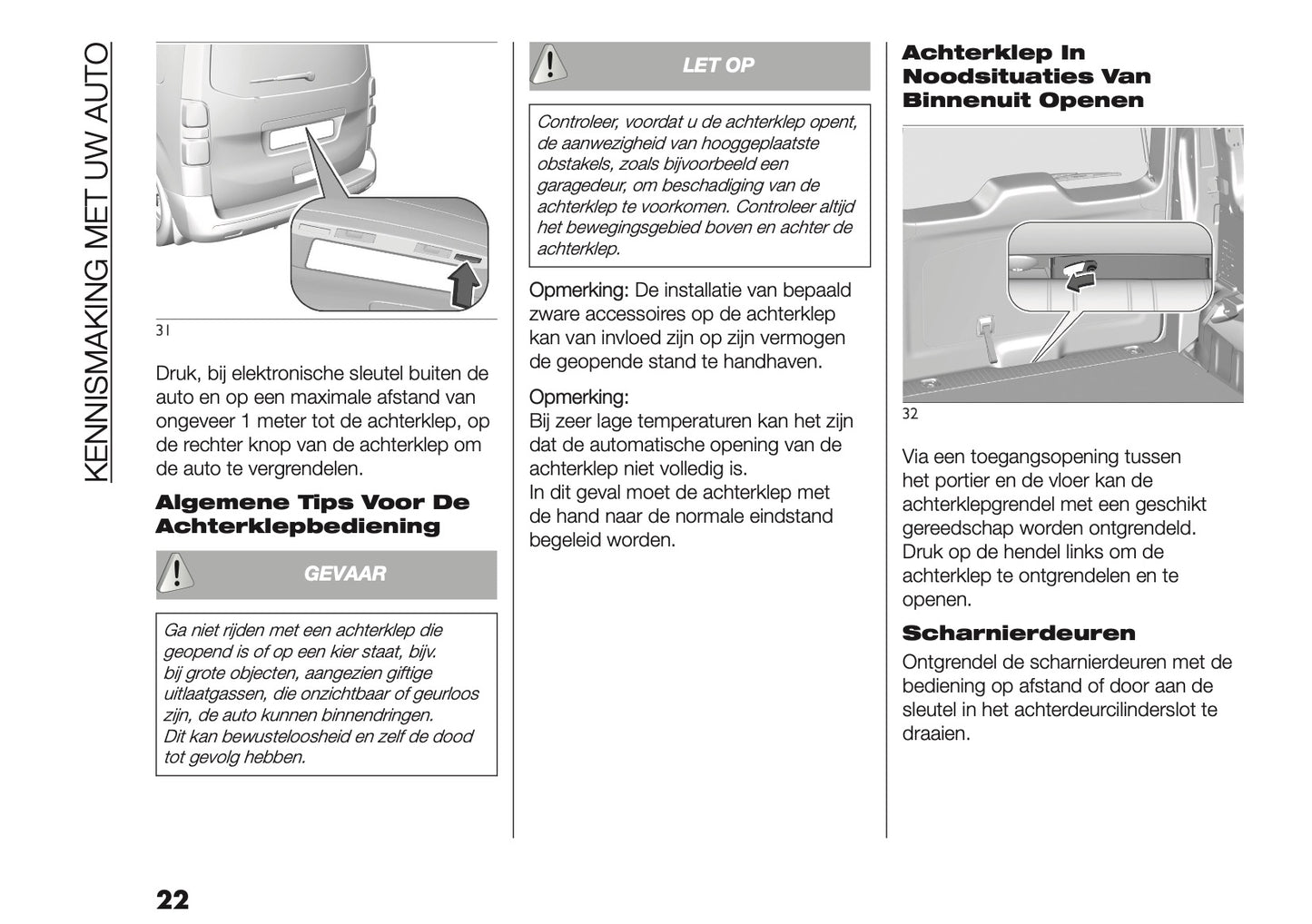 KENNISMAKING MET UW AUTO

31

Druk, bij elektronische sleutel buiten de auto en op een maximale afstand van ongeveer 1 meter tot de achterklep, op de rechter knop van de achterklep om de auto te vergrendelen.

Algemene Tips Voor De Achterklepbediening

GEVAAR

Ga niet rijden met een achterklep die geopend is of op een kier staat, bijv. bij grote objecten, aangezien giftige uitlaatgassen, die onzichtbaar of geurloos zijn, de auto kunnen binnendringen. Dit kan bewusteloosheid en zelf de dood tot gevolg hebben.

LET OP

Controleer, voordat u de achterklep opent, de aanwezigheid van hooggeplaatste obstakels, zoals bijvoorbeeld een garagedeur, om beschadiging van de achterklep te voorkomen. Controleer altijd het bewegingsgebied boven en achter de achterklep.

Opmerking: De installatie van bepaald zware accessoires op de achterklep kan van invloed zijn op zijn vermogen de geopende stand te handhaven.

Opmerking:
Bij zeer lage temperaturen kan het zijn dat de automatische opening van de achterklep niet volledig is.
In dit geval moet de achterklep met de hand naar de normale eindstand begeleid worden.

Achterklep In Noodsituaties Van Binnenuit Openen

32

Via een toegangsopening tussen het portier en de vloer kan de achterklepgrendel met een geschikt gereedschap worden ontgrendeld. Druk op de hendel links om de achterklep te ontgrendelen en te openen.

Scharnierdeuren

Ontgrendel de scharnierdeuren met de bediening op afstand of door aan de sleutel in het achterdeurcilinderslot te draaien.

22