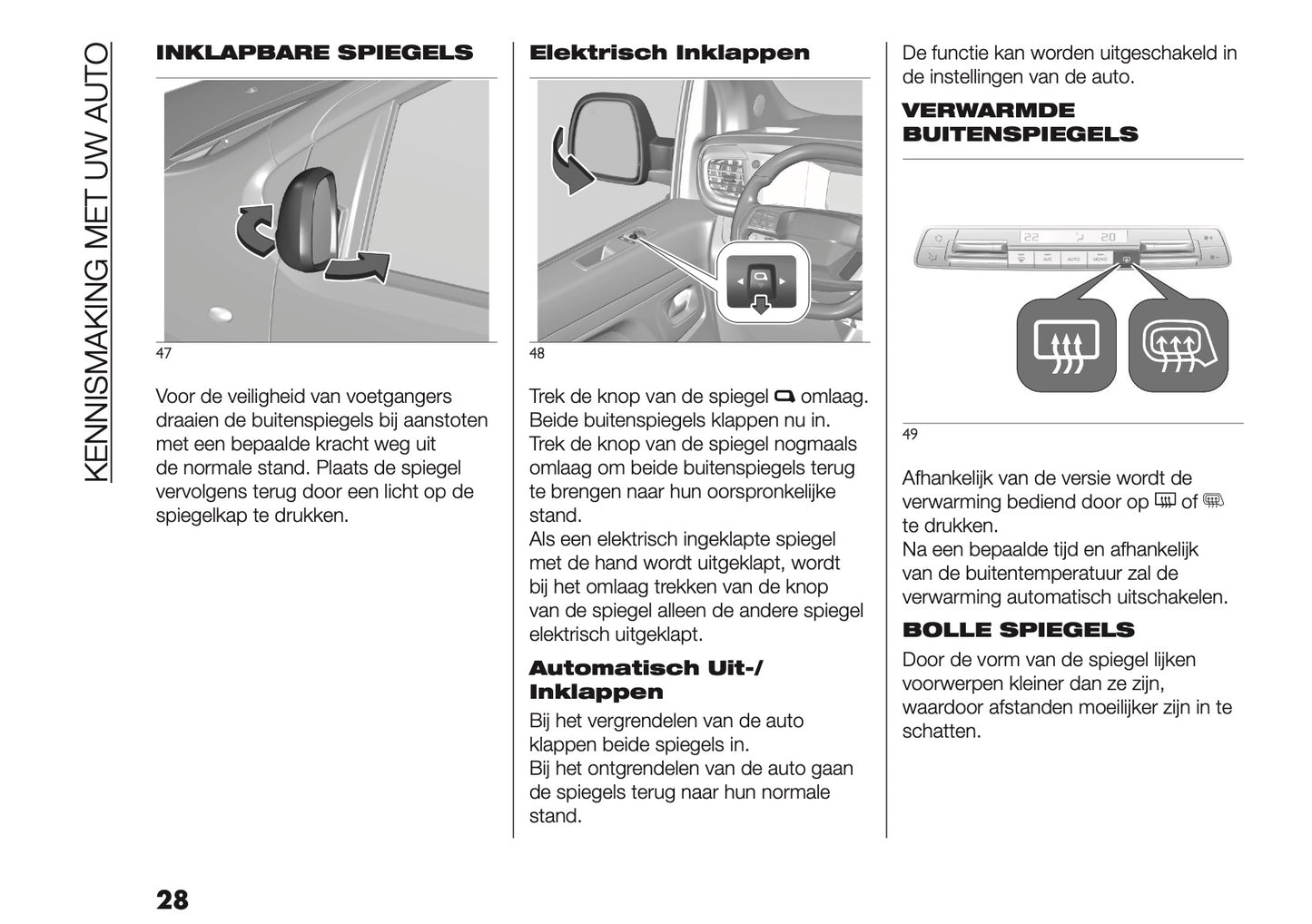 KENNISMAKING MET UW AUTO

INKLAPBARE SPIEGELS

47

Voor de veiligheid van voetgangers draaien de buitenspiegels bij aanstoten met een bepaalde kracht weg uit de normale stand. Plaats de spiegel vervolgens terug door een licht op de spiegelkap te drukken.

Elektrisch Inklappen

48

Trek de knop van de spiegel omlaag. Beide buitenspiegels klappen nu in. Trek de knop van de spiegel nogmaals omlaag om beide buitenspiegels terug te brengen naar hun oorspronkelijke stand.
Als een elektrisch ingeklapte spiegel met de hand wordt uitgeklapt, wordt bij het omlaag trekken van de knop van de spiegel alleen de andere spiegel elektrisch uitgeklapt.

Automatisch Uit-/ Inklappen

Bij het vergrendelen van de auto klappen beide spiegels in.
Bij het ontgrendelen van de auto gaan de spiegels terug naar hun normale stand.

De functie kan worden uitgeschakeld in de instellingen van de auto.

VERWARMDE BUITENSPIEGELS

22 20
A/C AUTO MONO

49

Afhankelijk van de versie wordt de verwarming bediend door op of te drukken.
Na een bepaalde tijd en afhankelijk van de buitentemperatuur zal de verwarming automatisch uitschakelen.

BOLLE SPIEGELS

Door de vorm van de spiegel lijken voorwerpen kleiner dan ze zijn, waardoor afstanden moeilijker zijn in te schatten.

28