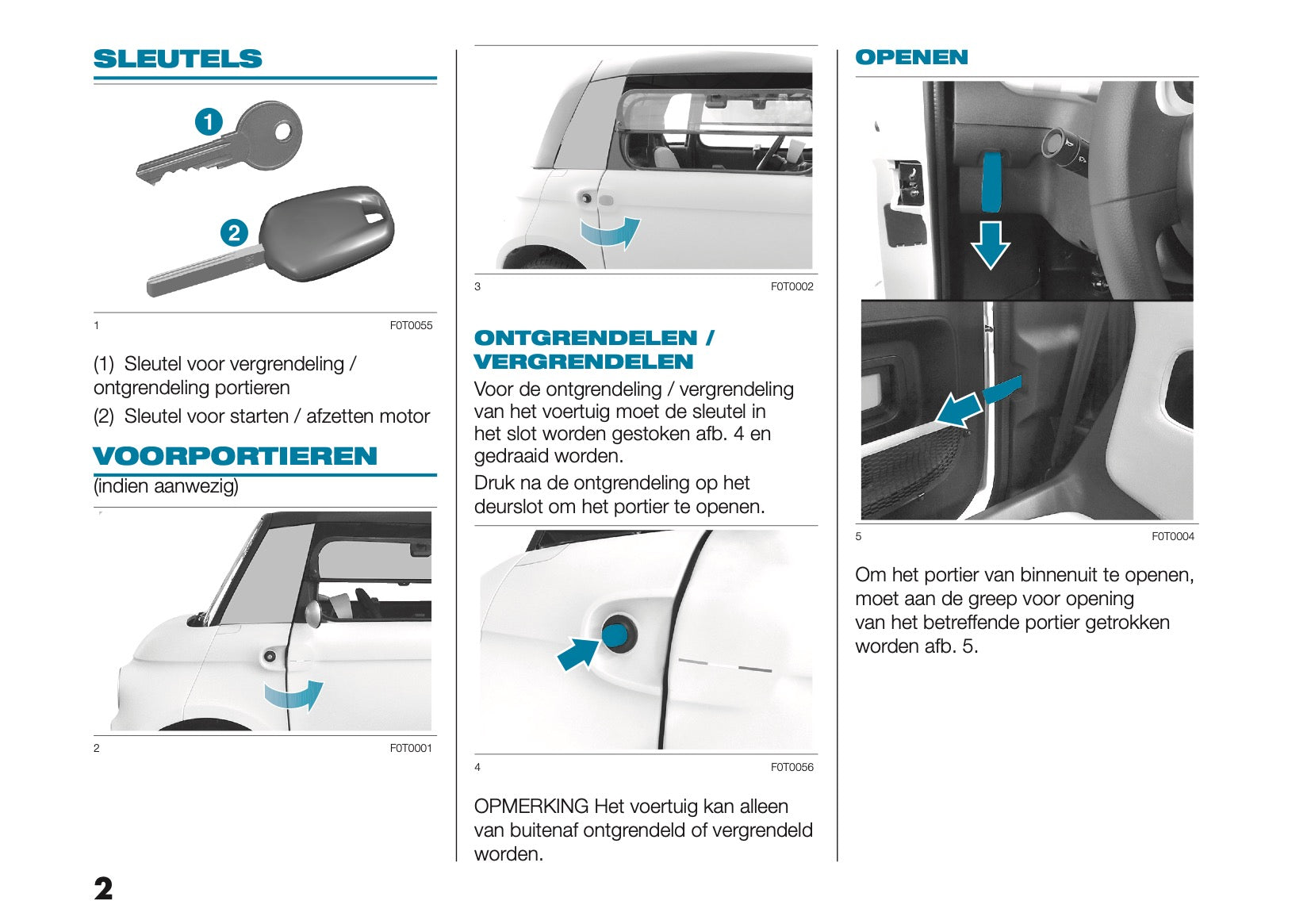 SLEUTELS

1

2

1 F0T0055

(1) Sleutel voor vergrendeling / ontgrendeling portieren

(2) Sleutel voor starten / afzetten motor

VOORPORTIEREN

(indien aanwezig)

2 F0T0001

3 F0T0002

ONTGRENDELEN / VERGRENDELEN

Voor de ontgrendeling / vergrendeling van het voertuig moet de sleutel in het slot worden gestoken afb. 4 en gedraaid worden.

Druk na de ontgrendeling op het deurslot om het portier te openen.

4 F0T0056

OPMERKING Het voertuig kan alleen van buitenaf ontgrendeld of vergrendeld worden.

OPENEN

5 F0T0004

Om het portier van binnenuit te openen, moet aan de greep voor opening van het betreffende portier getrokken worden afb. 5.

2