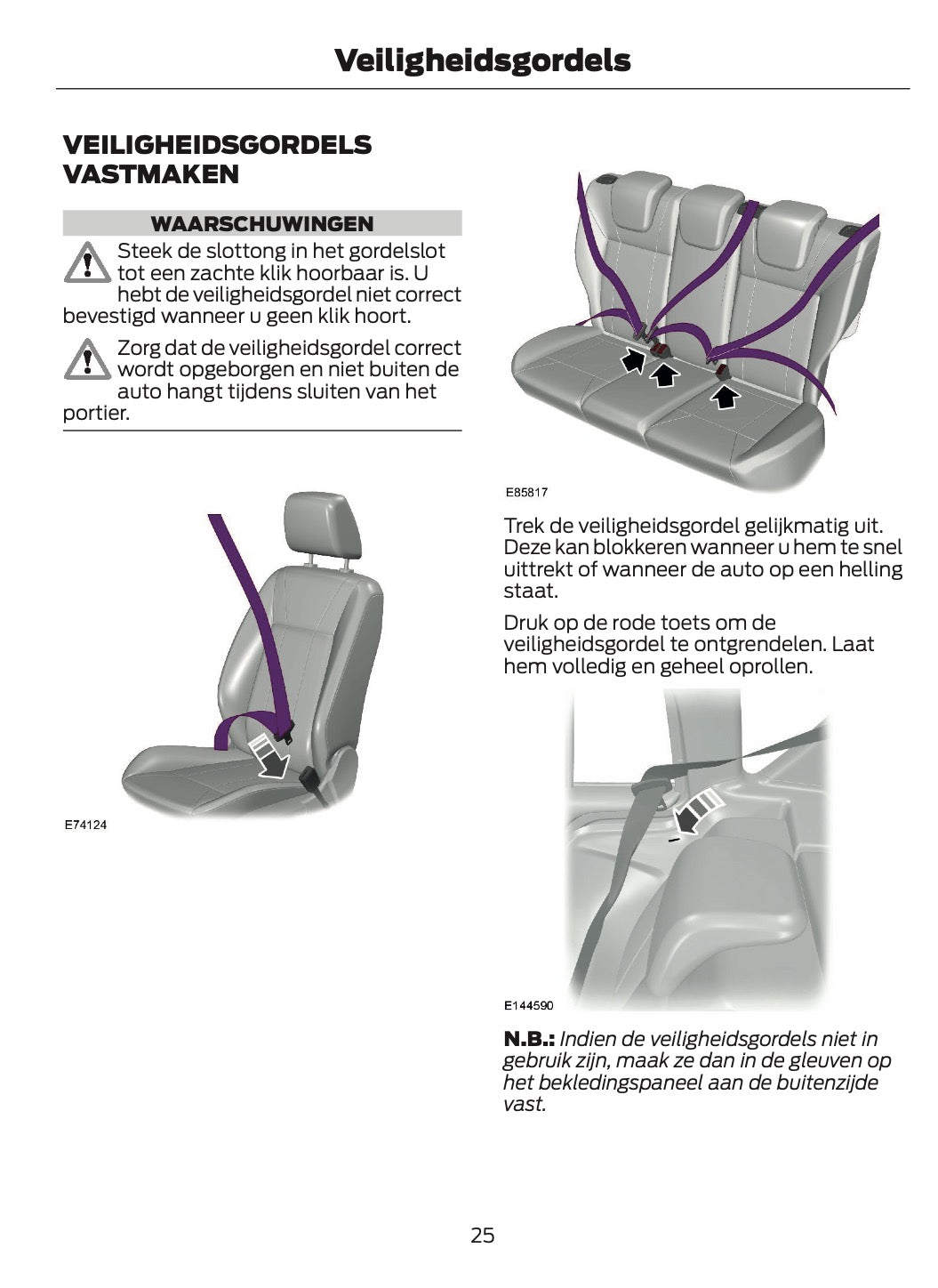 Veiligheidsgordels

VEILIGHEIDSGORDELS VASTMAKEN

WAARSCHUWINGEN

Steek de slottong in het gordelslot tot een zachte klik hoorbaar is. U hebt de veiligheidsgordel niet correct bevestigd wanneer u geen klik hoort.

Zorg dat de veiligheidsgordel correct wordt opgeborgen en niet buiten de auto hangt tijdens sluiten van het portier.

E74124

E85817

Trek de veiligheidsgordel gelijkmatig uit. Deze kan blokkeren wanneer u hem te snel uittrekt of wanneer de auto op een helling staat.

Druk op de rode toets om de veiligheidsgordel te ontgrendelen. Laat hem volledig en geheel oprollen.

E144590

N.B.: Indien de veiligheidsgordels niet in gebruik zijn, maak ze dan in de gleuven op het bekledingspaneel aan de buitenzijde vast.

25