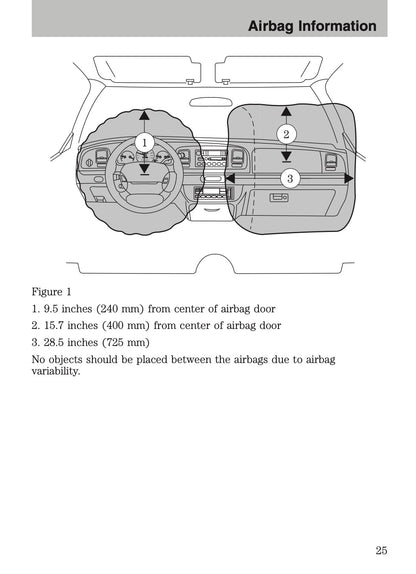 Airbag Information

1

2

3

Figure 1

1. 9.5 inches (240 mm) from center of airbag door

2. 15.7 inches (400 mm) from center of airbag door

3. 28.5 inches (725 mm)

No objects should be placed between the airbags due to airbag variability.

25