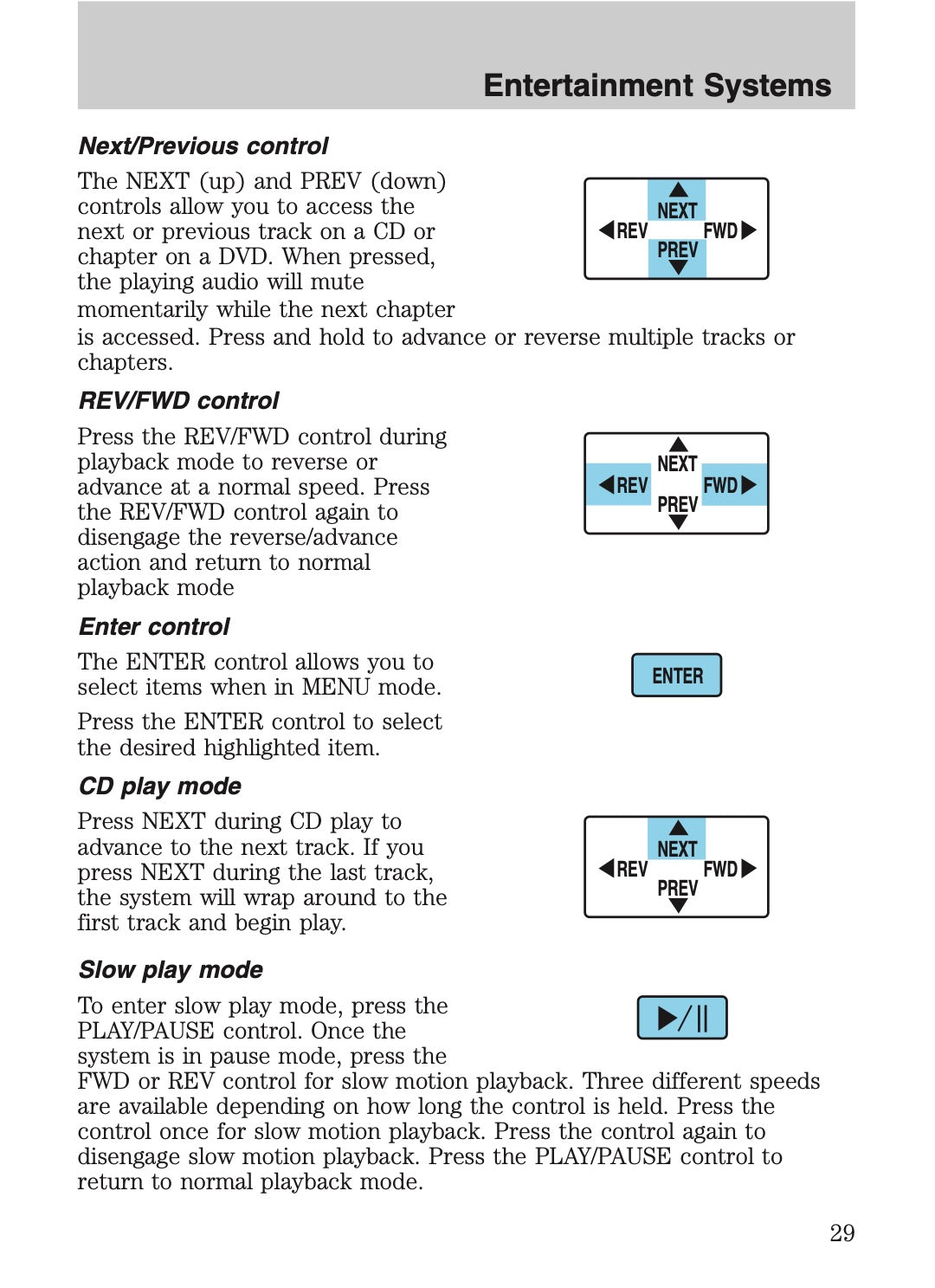 Entertainment Systems

Next/Previous control

The NEXT (up) and PREV (down) controls allow you to access the next or previous track on a CD or chapter on a DVD. When pressed, the playing audio will mute momentarily while the next chapter is accessed. Press and hold to advance or reverse multiple tracks or chapters.

NEXT
REV FWD
PREV

REV/FWD control

Press the REV/FWD control during playback mode to reverse or advance at a normal speed. Press the REV/FWD control again to disengage the reverse/advance action and return to normal playback mode

NEXT
REV FWD
PREV

Enter control

The ENTER control allows you to select items when in MENU mode.

Press the ENTER control to select the desired highlighted item.

ENTER

CD play mode

Press NEXT during CD play to advance to the next track. If you press NEXT during the last track, the system will wrap around to the first track and begin play.

NEXT
REV FWD
PREV

Slow play mode

To enter slow play mode, press the PLAY/PAUSE control. Once the system is in pause mode, press the FWD or REV control for slow motion playback. Three different speeds are available depending on how long the control is held. Press the control once for slow motion playback. Press the control again to disengage slow motion playback. Press the PLAY/PAUSE control to return to normal playback mode.

29