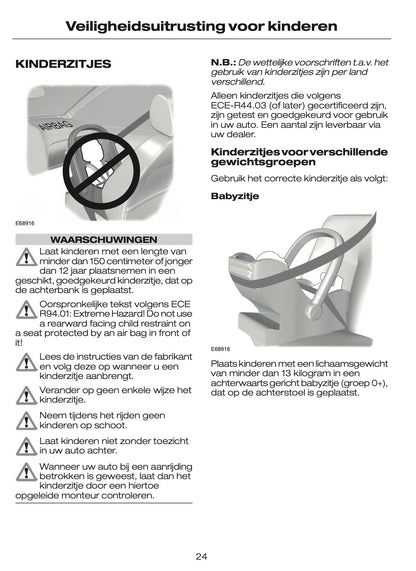 Veiligheidsuitrusting voor kinderen

KINDERZITJES

AIRBAG

E68916

WAARSCHUWINGEN

Laat kinderen met een lengte van minder dan 150 centimeter of jonger dan 12 jaar plaatsnemen in een geschikt, goedgekeurd kinderzitje, dat op de achterbank is geplaatst.

Oorspronkelijke tekst volgens ECE R94.01: Extreme Hazard! Do not use a rearward facing child restraint on a seat protected by an air bag in front of it!

Lees de instructies van de fabrikant en volg deze op wanneer u een kinderzitje aanbrengt.

Verander op geen enkele wijze het kinderzitje.

Neem tijdens het rijden geen kinderen op schoot.

Laat kinderen niet zonder toezicht in uw auto achter.

Wanneer uw auto bij een aanrijding betrokken is geweest, laat dan het kinderzitje door een hiertoe opgeleide monteur controleren.

N.B.: De wettelijke voorschriften t.a.v. het gebruik van kinderzitjes zijn per land verschillend.

Alleen kinderzitjes die volgens ECE-R44.03 (of later) gecertificeerd zijn, zijn getest en goedgekeurd voor gebruik in uw auto. Een aantal zijn leverbaar via uw dealer.

Kinderzitjes voor verschillende gewichtsgroepen

Gebruik het correcte kinderzitje als volgt:

Babyzitje

E68918

Plaats kinderen met een lichaamsgewicht van minder dan 13 kilogram in een achterwaarts gericht babyzitje (groep 0+), dat op de achterstoel is geplaatst.

24