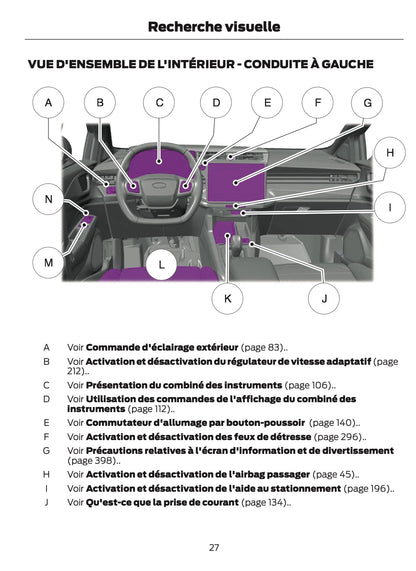 Recherche visuelle

VUE D'ENSEMBLE DE L'INTÉRIEUR - CONDUITE À GAUCHE

A B C D E F G H N I M L K J

A Voir Commande d'éclairage extérieur (page 83)..

B Voir Activation et désactivation du régulateur de vitesse adaptatif (page 212)..

C Voir Présentation du combiné des instruments (page 106)..

D Voir Utilisation des commandes de l'affichage du combiné des instruments (page 112)..

E Voir Commutateur d'allumage par bouton-poussoir (page 140)..

F Voir Activation et désactivation des feux de détresse (page 296)..

G Voir Précautions relatives à l'écran d'information et de divertissement (page 398)..

H Voir Activation et désactivation de l'airbag passager (page 45)..

I Voir Activation et désactivation de l'aide au stationnement (page 196)..

J Voir Qu'est-ce que la prise de courant (page 134)..

27