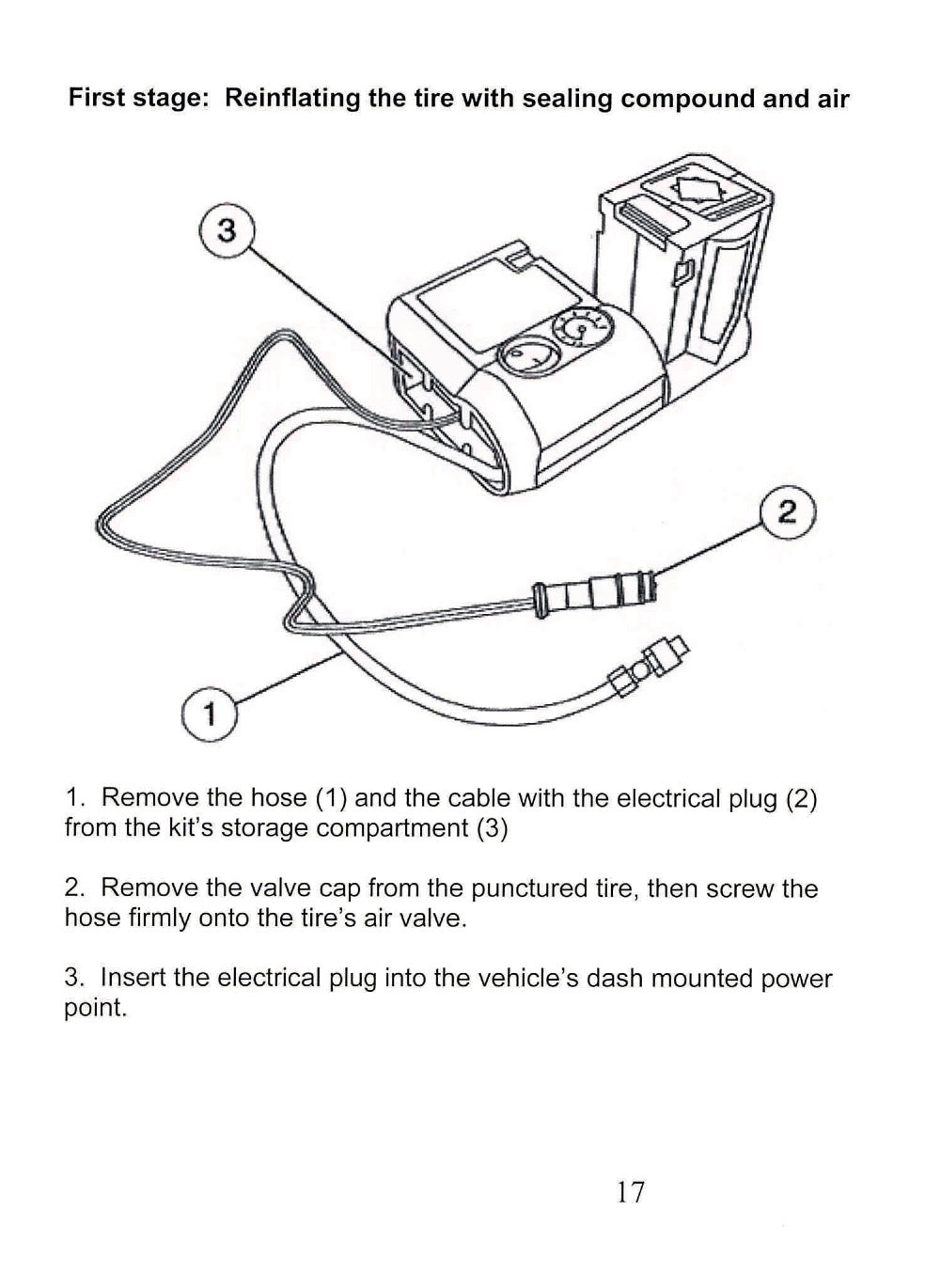 First stage: Reinflating the tire with sealing compound and air

3

2

1

1. Remove the hose (1) and the cable with the electrical plug (2) from the kit's storage compartment (3)

2. Remove the valve cap from the punctured tire, then screw the hose firmly onto the tire's air valve.

3. Insert the electrical plug into the vehicle's dash mounted power point.

17