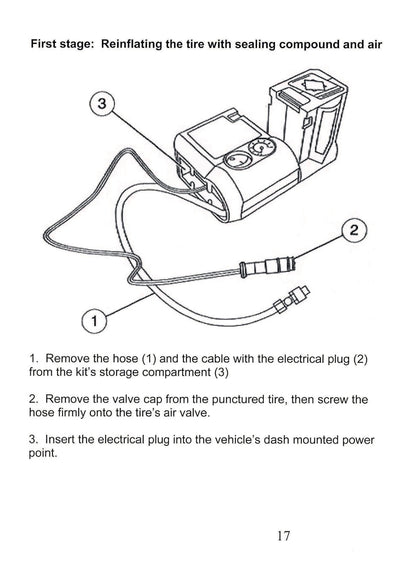 First stage: Reinflating the tire with sealing compound and air

3

2

1

1. Remove the hose (1) and the cable with the electrical plug (2) from the kit's storage compartment (3)

2. Remove the valve cap from the punctured tire, then screw the hose firmly onto the tire's air valve.

3. Insert the electrical plug into the vehicle's dash mounted power point.

17