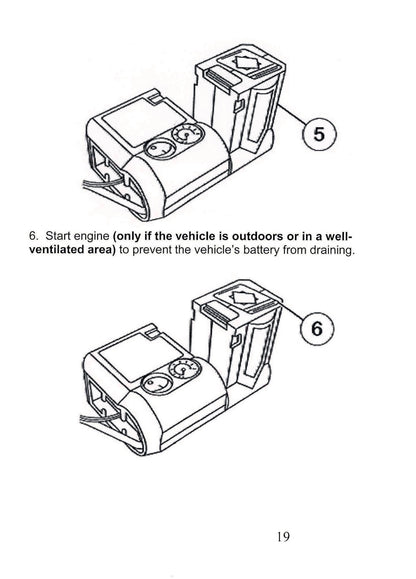 5

6. Start engine (only if the vehicle is outdoors or in a well-ventilated area) to prevent the vehicle's battery from draining.

6

19