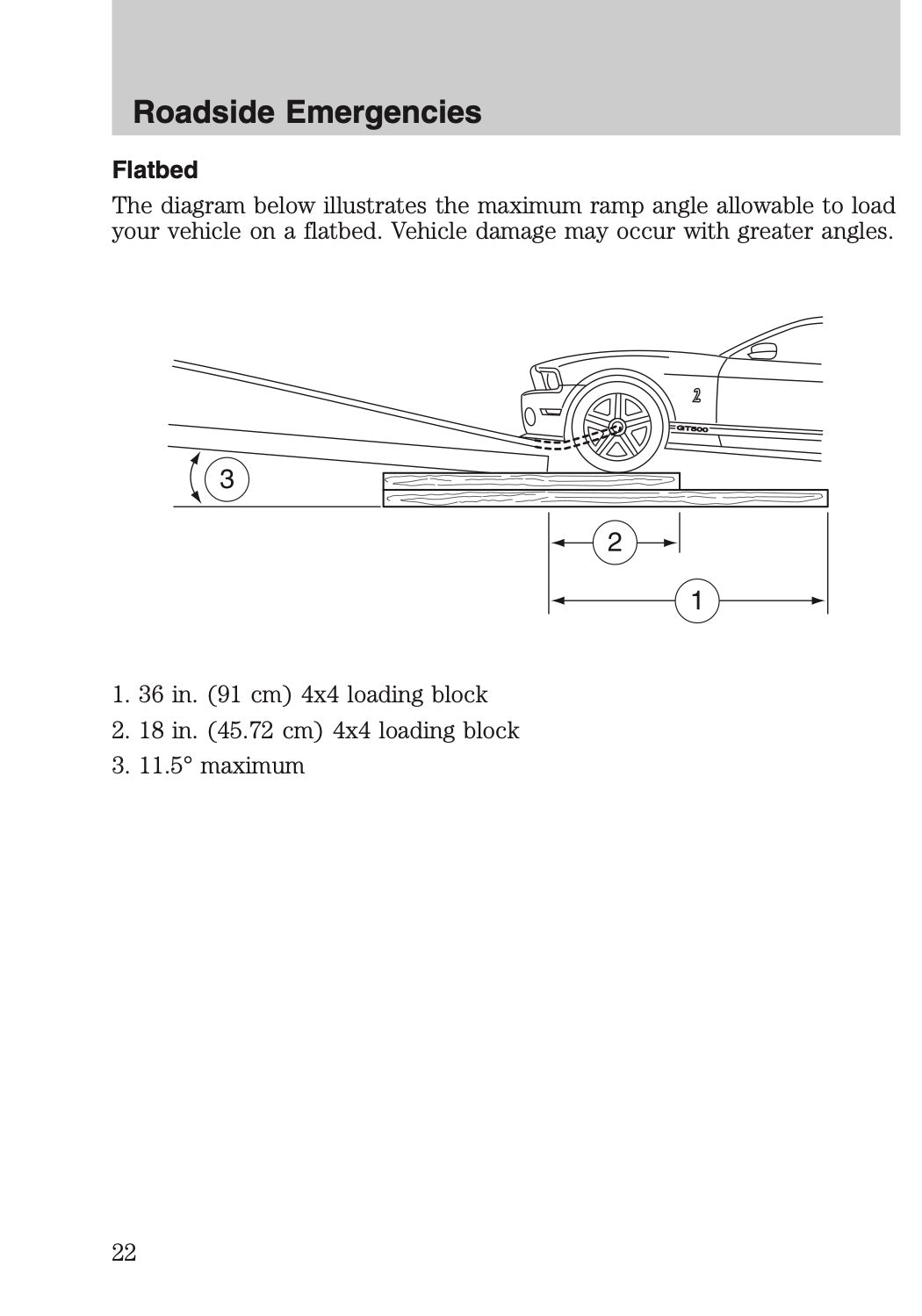 Roadside Emergencies

Flatbed

The diagram below illustrates the maximum ramp angle allowable to load your vehicle on a flatbed. Vehicle damage may occur with greater angles.

2

GT500

3

2

1

1. 36 in. (91 cm) 4x4 loading block

2. 18 in. (45.72 cm) 4x4 loading block

3. 11.5° maximum

22