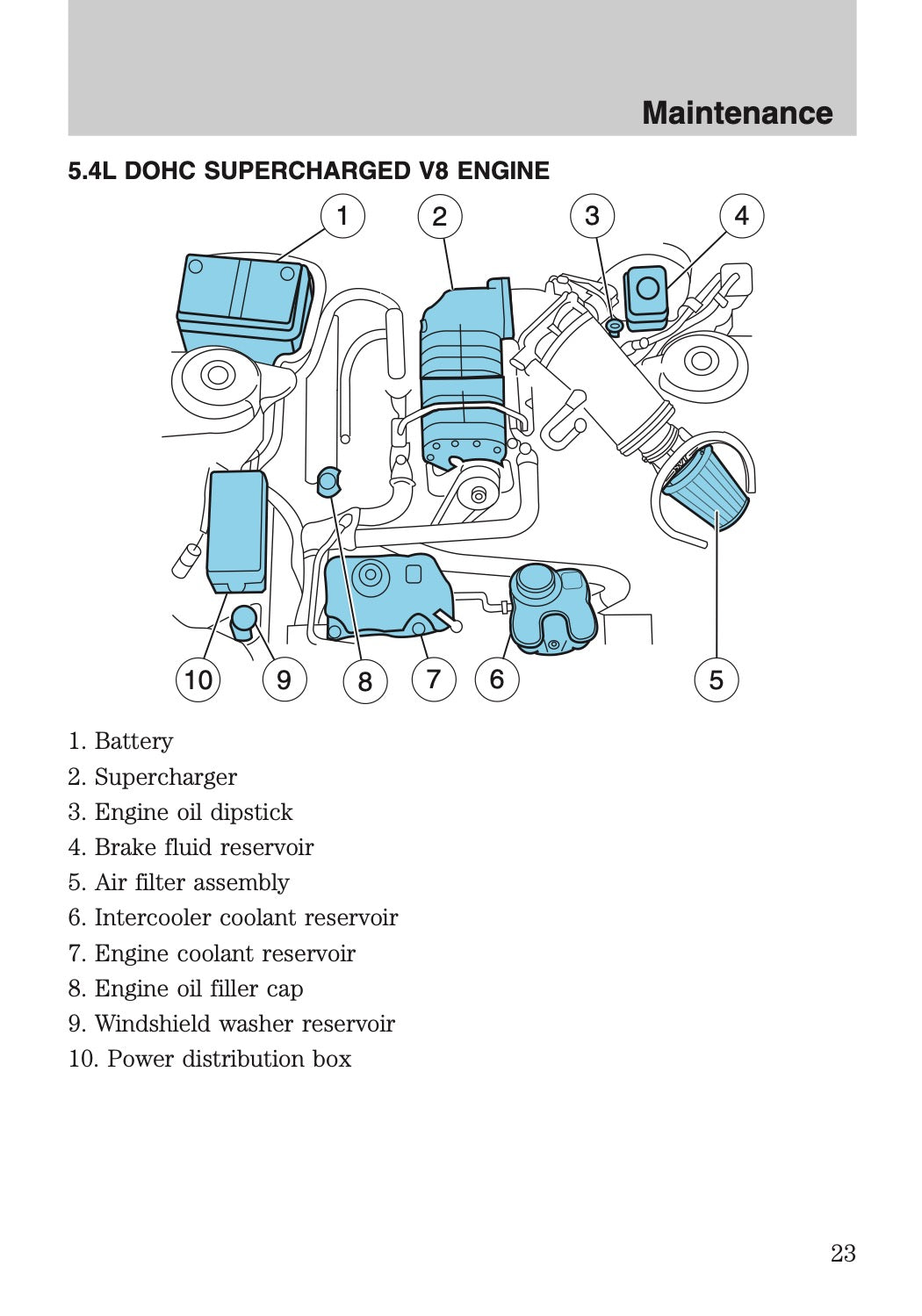 Maintenance

5.4L DOHC SUPERCHARGED V8 ENGINE

1 2 3 4

10 9 8 7 6 5

1. Battery
2. Supercharger
3. Engine oil dipstick
4. Brake fluid reservoir
5. Air filter assembly
6. Intercooler coolant reservoir
7. Engine coolant reservoir
8. Engine oil filler cap
9. Windshield washer reservoir
10. Power distribution box

23