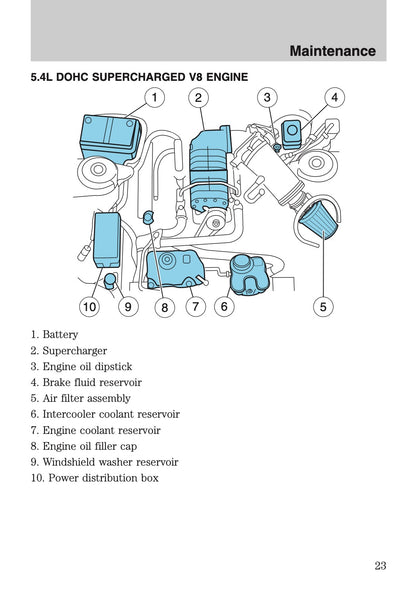 Maintenance

5.4L DOHC SUPERCHARGED V8 ENGINE

1 2 3 4

10 9 8 7 6 5

1. Battery
2. Supercharger
3. Engine oil dipstick
4. Brake fluid reservoir
5. Air filter assembly
6. Intercooler coolant reservoir
7. Engine coolant reservoir
8. Engine oil filler cap
9. Windshield washer reservoir
10. Power distribution box

23