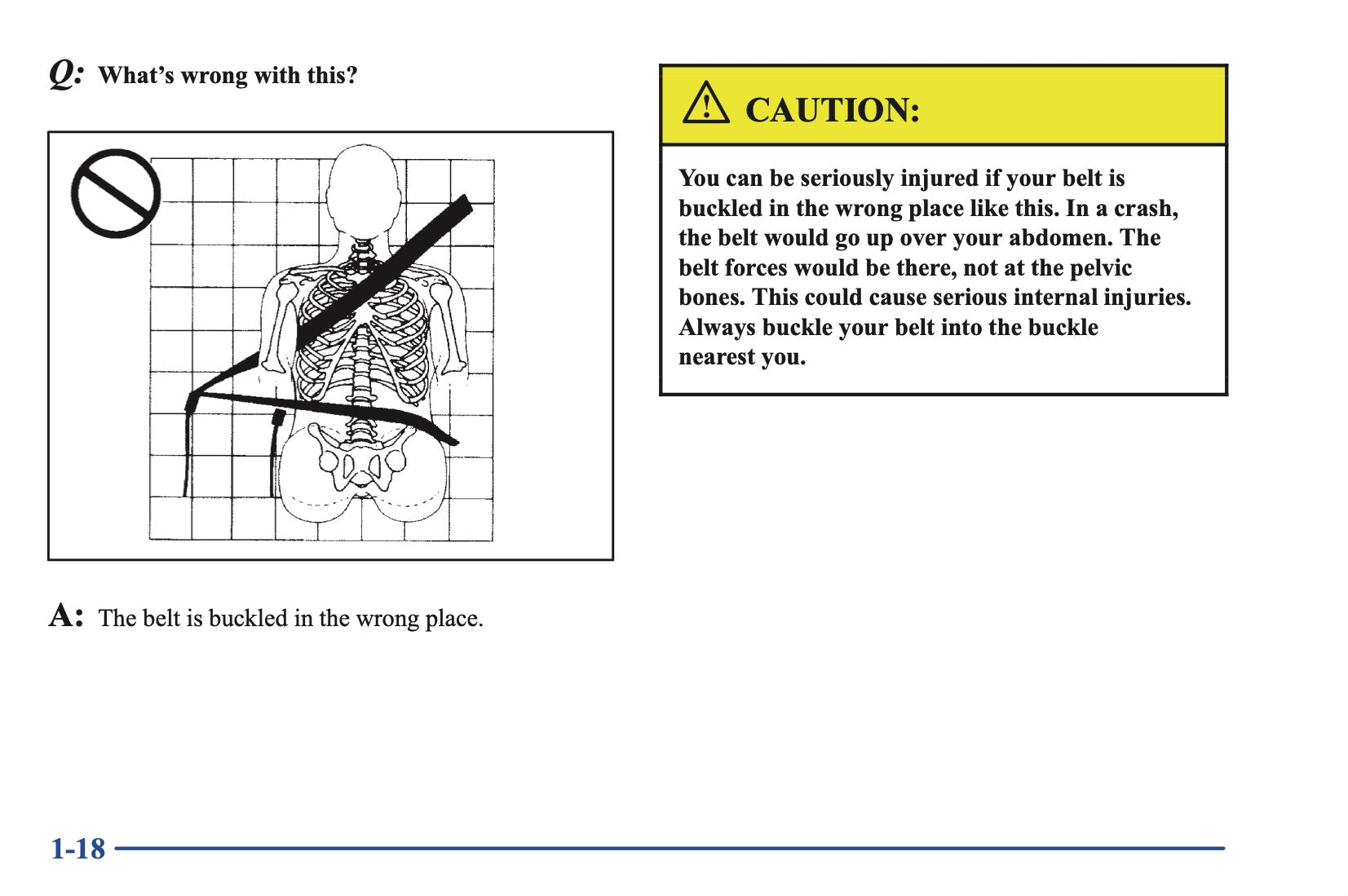 Q: What's wrong with this?

A: The belt is buckled in the wrong place.

CAUTION:

You can be seriously injured if your belt is buckled in the wrong place like this. In a crash, the belt would go up over your abdomen. The belt forces would be there, not at the pelvic bones. This could cause serious internal injuries. Always buckle your belt into the buckle nearest you.

1-18