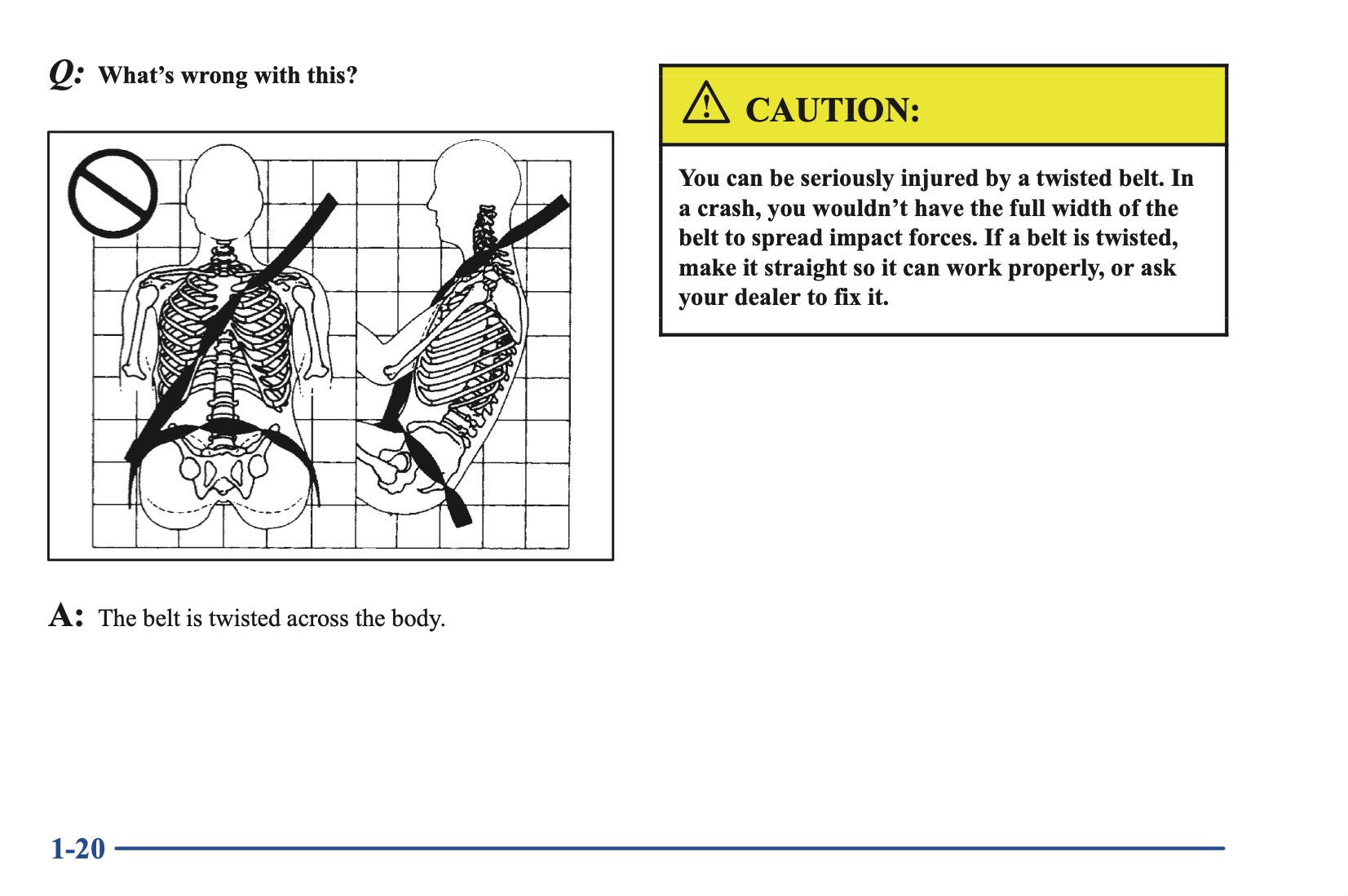 Q: What's wrong with this?

A: The belt is twisted across the body.

CAUTION:

You can be seriously injured by a twisted belt. In a crash, you wouldn't have the full width of the belt to spread impact forces. If a belt is twisted, make it straight so it can work properly, or ask your dealer to fix it.

1-20