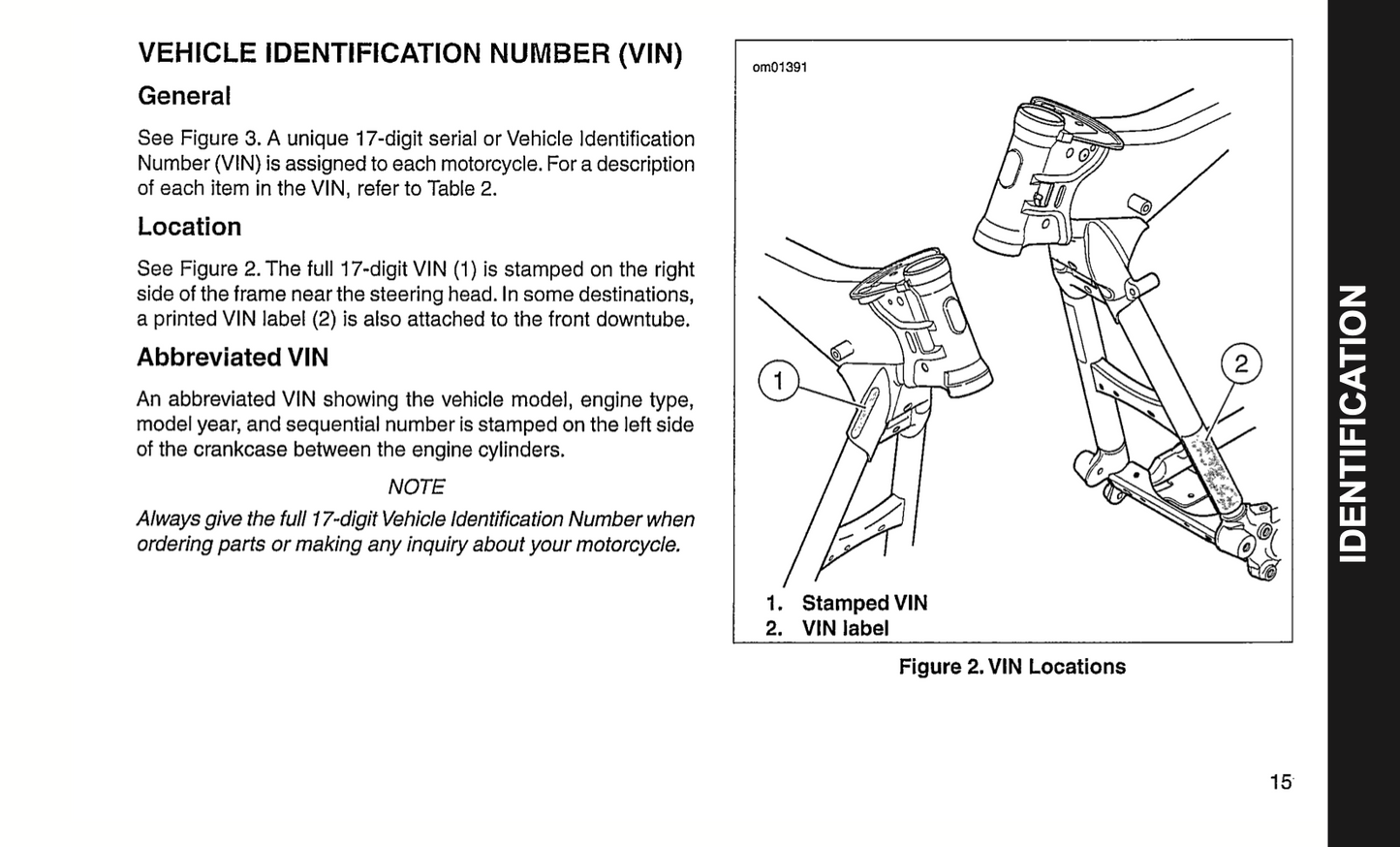 VEHICLE IDENTIFICATION NUMBER (VIN)

General

See Figure 3. A unique 17-digit serial or Vehicle Identification Number (VIN) is assigned to each motorcycle. For a description of each item in the VIN, refer to Table 2.

Location

See Figure 2. The full 17-digit VIN (1) is stamped on the right side of the frame near the steering head. In some destinations, a printed VIN label (2) is also attached to the front downtube.

Abbreviated VIN

An abbreviated VIN showing the vehicle model, engine type, model year, and sequential number is stamped on the left side of the crankcase between the engine cylinders.

NOTE

Always give the full 17-digit Vehicle Identification Number when ordering parts or making any inquiry about your motorcycle.

om01391

1

2

1. Stamped VIN
2. VIN label

Figure 2. VIN Locations

IDENTIFICATION

15