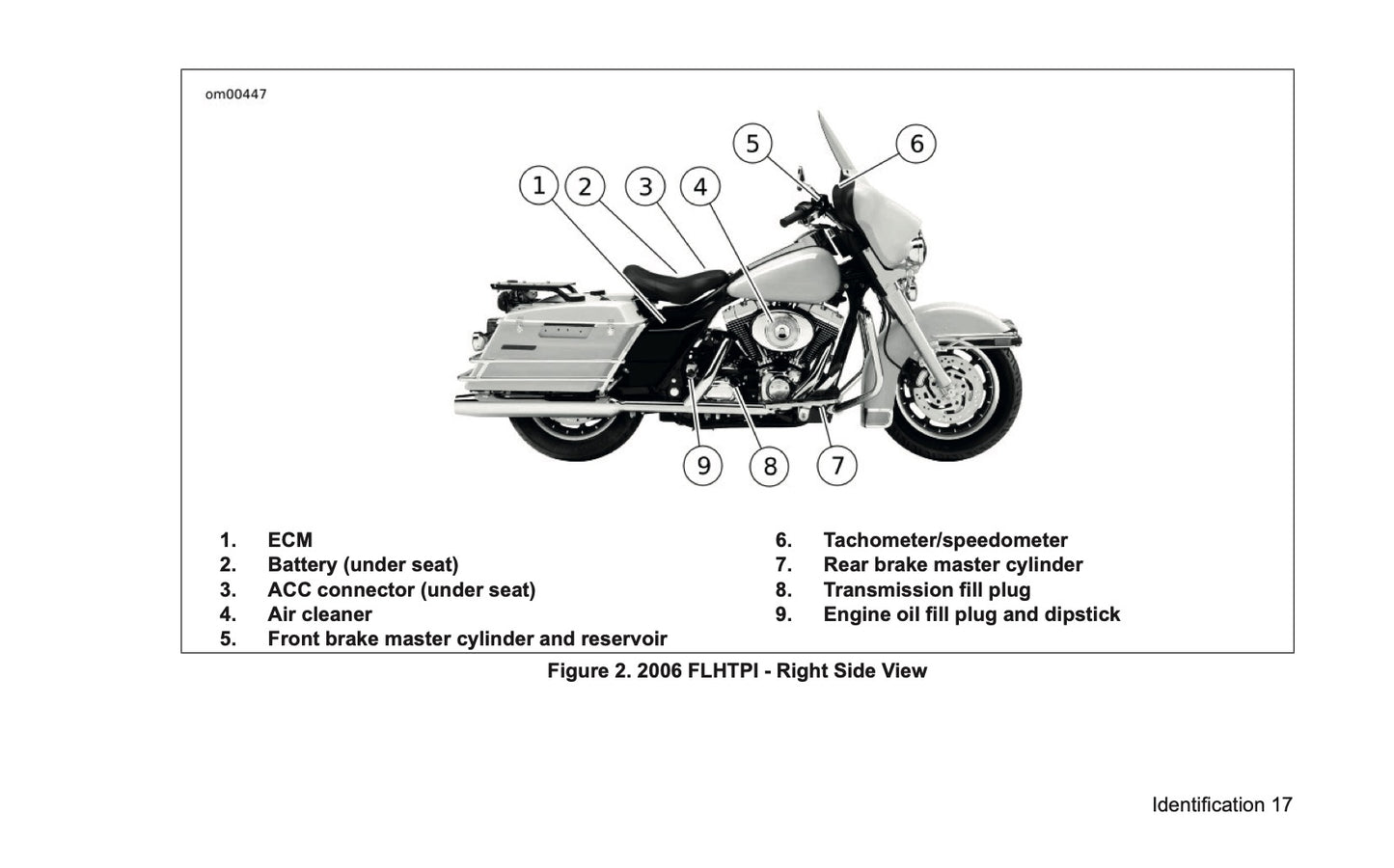 om00447

5 6
1 2 3 4

9 8 7

1. ECM
2. Battery (under seat)
3. ACC connector (under seat)
4. Air cleaner
5. Front brake master cylinder and reservoir

6. Tachometer/speedometer
7. Rear brake master cylinder
8. Transmission fill plug
9. Engine oil fill plug and dipstick

Figure 2. 2006 FLHTPI - Right Side View

Identification 17