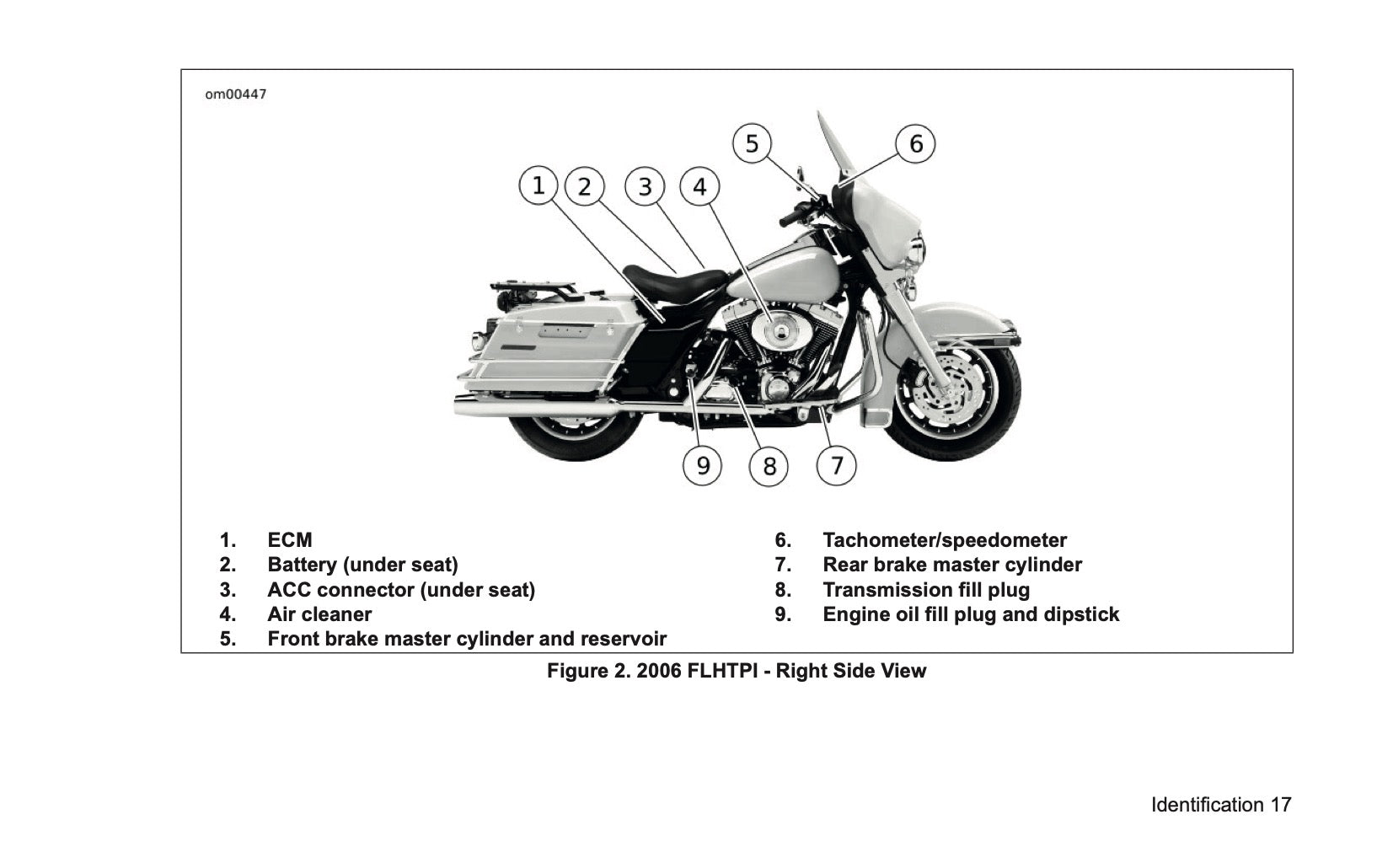 om00447

5 6
1 2 3 4
9 8 7

1. ECM
2. Battery (under seat)
3. ACC connector (under seat)
4. Air cleaner
5. Front brake master cylinder and reservoir

6. Tachometer/speedometer
7. Rear brake master cylinder
8. Transmission fill plug
9. Engine oil fill plug and dipstick

Figure 2. 2006 FLHTPI - Right Side View

Identification 17