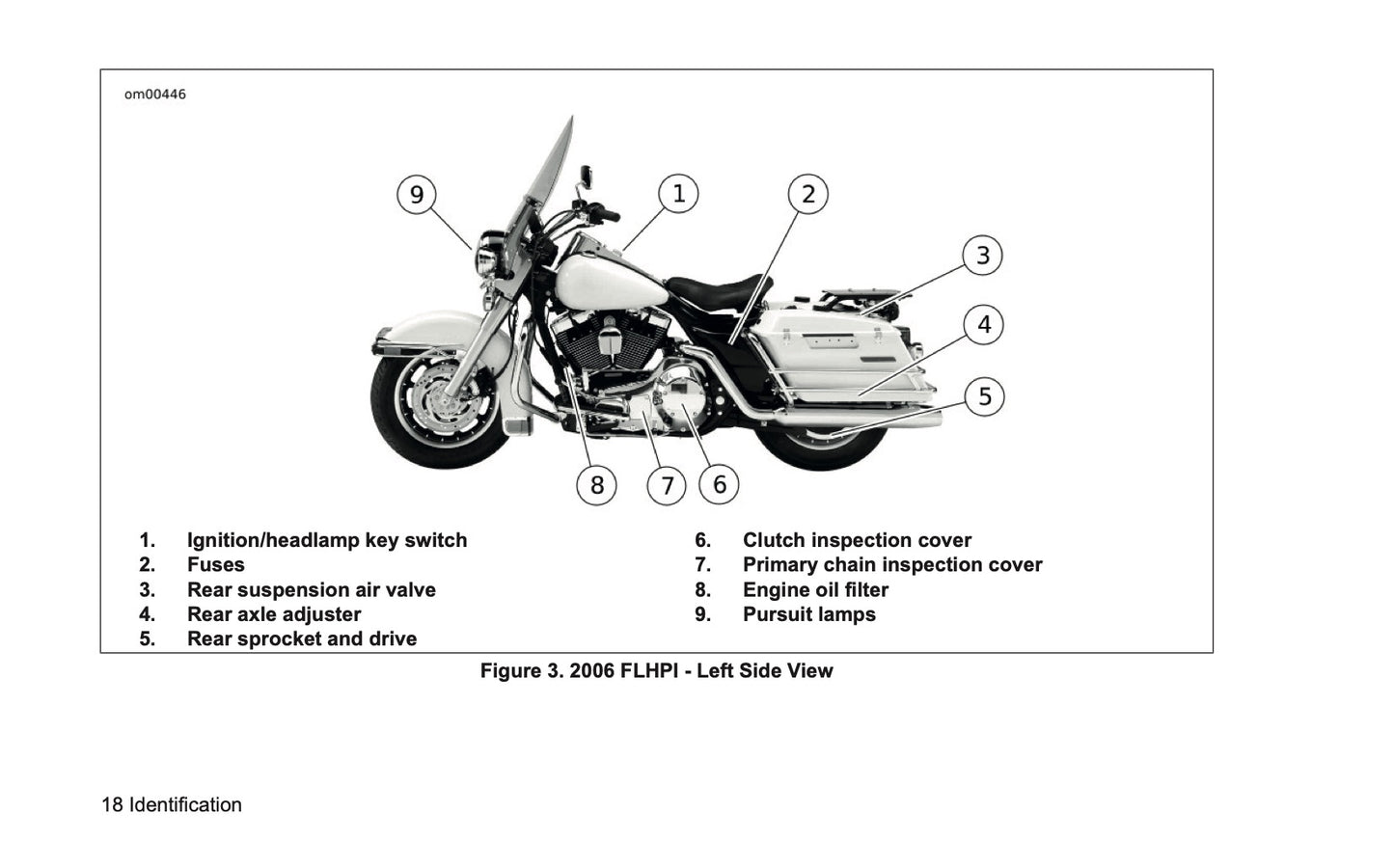 om00446

9
1
2
3
4
5
8
7
6

1. Ignition/headlamp key switch
2. Fuses
3. Rear suspension air valve
4. Rear axle adjuster
5. Rear sprocket and drive

6. Clutch inspection cover
7. Primary chain inspection cover
8. Engine oil filter
9. Pursuit lamps

Figure 3. 2006 FLHPI - Left Side View

18 Identification